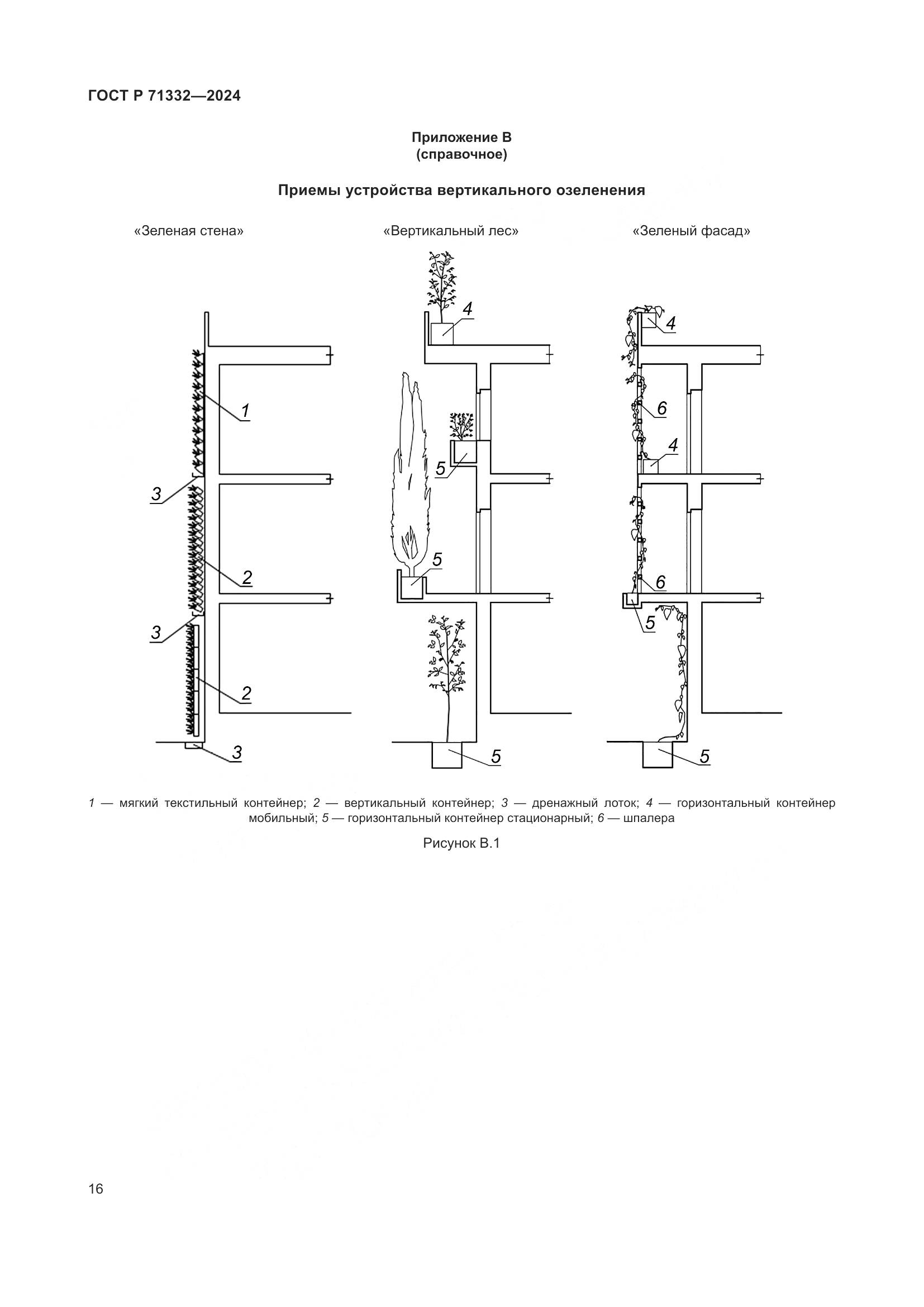 ГОСТ Р 71332—2024

Приложение В
(справочное)

Приемы устройства вертикального озеленения

«Зеленая стена»

«Вертикальный лес»

«Зеленый фасад»

1
3
2
3
2
3

4
5
5
5

4
6
4
6
5
5

1 — мягкий текстильный контейнер; 2 — вертикальный контейнер; 3 — дренажный лоток; 4 — горизонтальный контейнер мобильный; 5 — горизонтальный контейнер стационарный; 6 — шпалера

Рисунок В.1

16