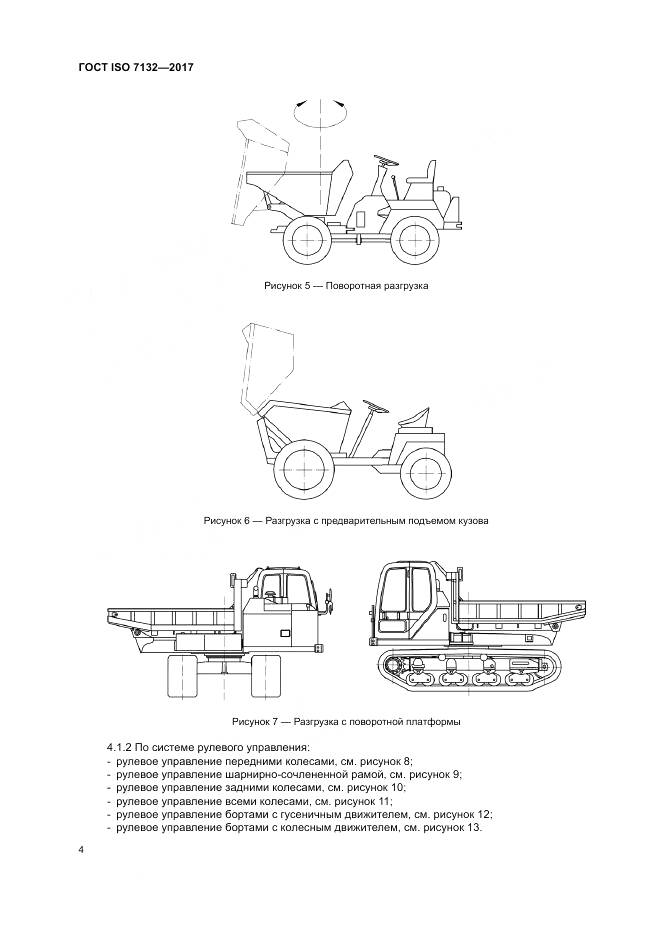 ГОСТ ISO 7132—2017

Рисунок 5 — Поворотная разгрузка

Рисунок 6 — Разгрузка с предварительным подъемом кузова

Рисунок 7 — Разгрузка с поворотной платформы

4.1.2 По системе рулевого управления:
- рулевое управление передними колесами, см. рисунок 8;
- рулевое управление шарнирно-сочлененной рамой, см. рисунок 9;
- рулевое управление задними колесами, см. рисунок 10;
- рулевое управление всеми колесами, см. рисунок 11;
- рулевое управление бортами с гусеничным движителем, см. рисунок 12;
- рулевое управление бортами с колесным движителем, см. рисунок 13.

4