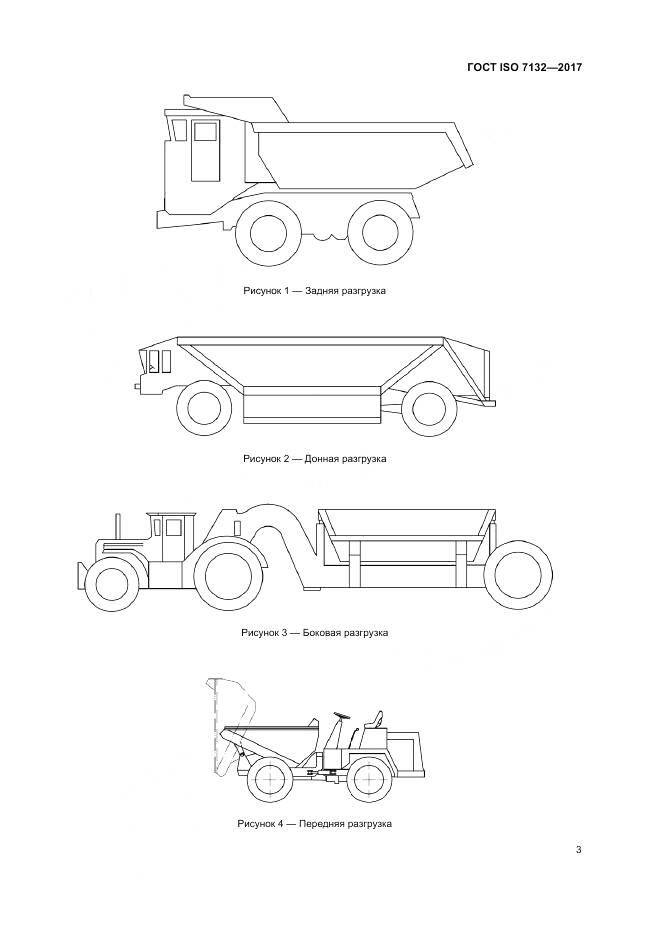 ГОСТ ISO 7132—2017

Рисунок 1 — Задняя разгрузка

Рисунок 2 — Донная разгрузка

Рисунок 3 — Боковая разгрузка

Рисунок 4 — Передняя разгрузка

3