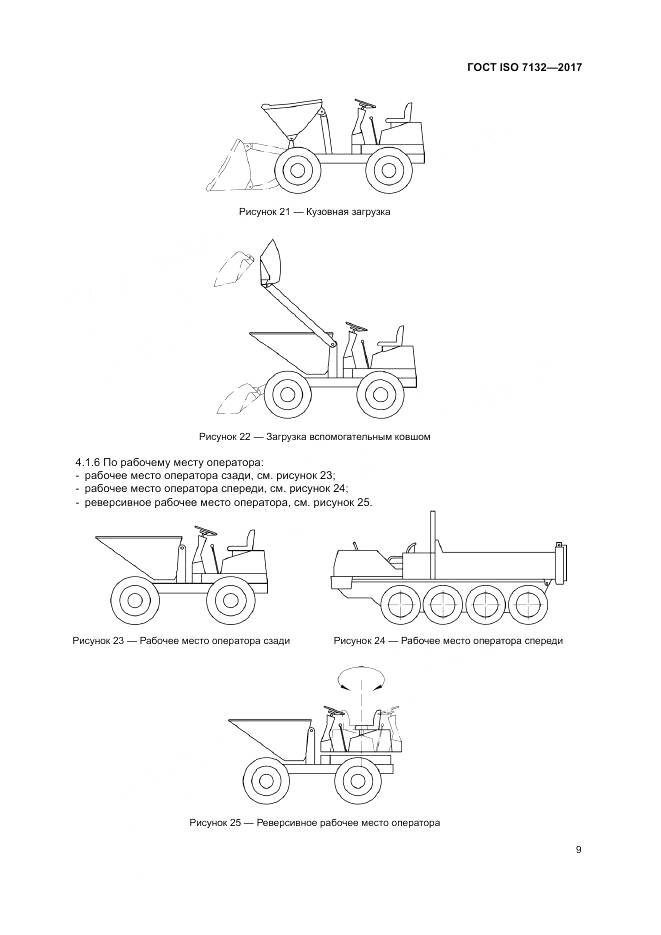 ГОСТ ISO 7132—2017

Рисунок 21 — Кузовная загрузка

Рисунок 22 — Загрузка вспомогательным ковшом

4.1.6 По рабочему месту оператора:
- рабочее место оператора сзади, см. рисунок 23;
- рабочее место оператора спереди, см. рисунок 24;
- реверсивное рабочее место оператора, см. рисунок 25.

Рисунок 23 — Рабочее место оператора сзади

Рисунок 24 — Рабочее место оператора спереди

Рисунок 25 — Реверсивное рабочее место оператора

9