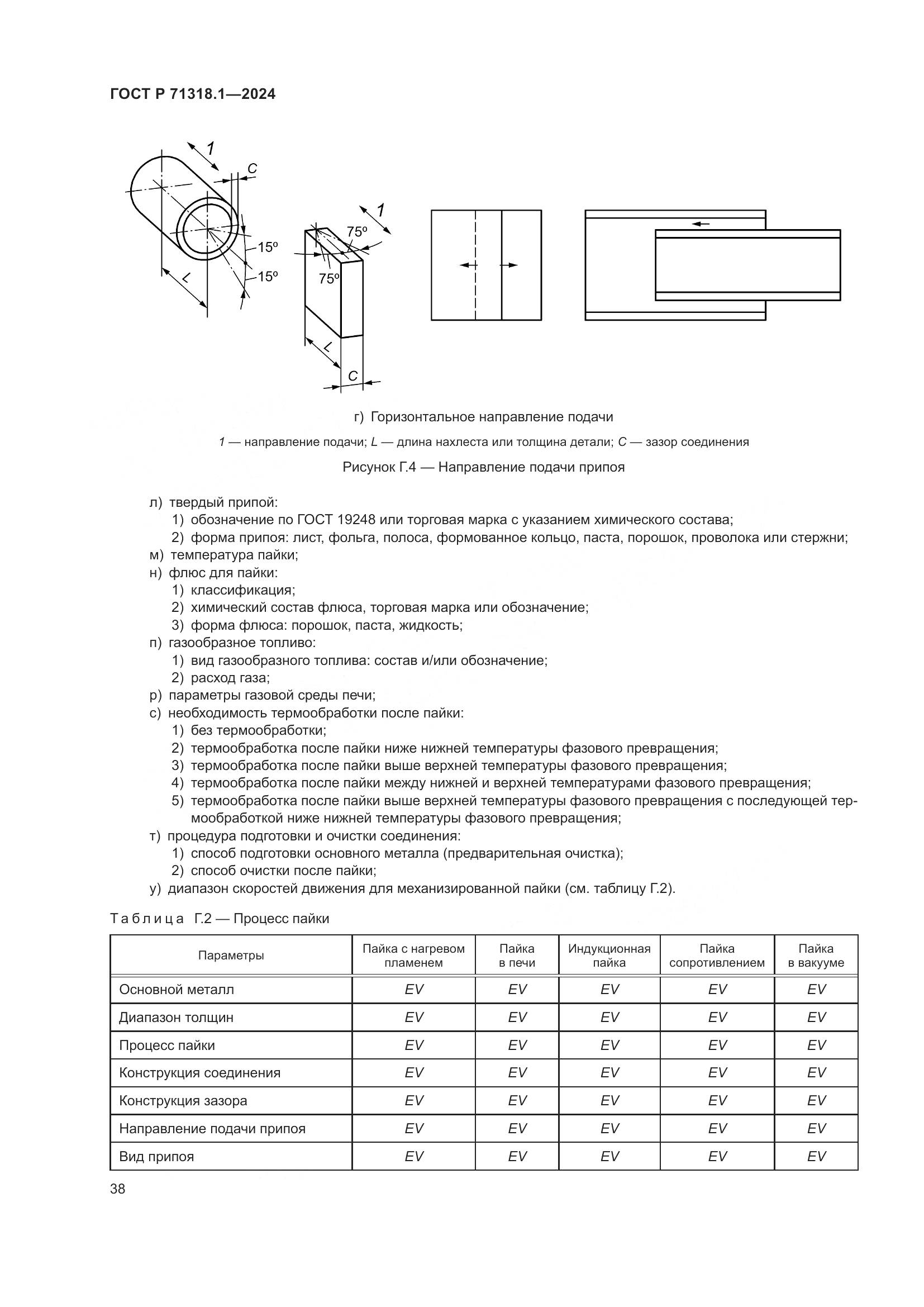 ГОСТ Р 71318.1—2024

1
C
15º
15º
L
1
75º
75º
L
C

г) Горизонтальное направление подачи

1 — направление подачи; L — длина нахлеста или толщина детали; C — зазор соединения

Рисунок Г.4 — Направление подачи припоя

л) твердый припой:
1) обозначение по ГОСТ 19248 или торговая марка с указанием химического состава;
2) форма припоя: лист, фольга, полоса, формованное кольцо, паста, порошок, проволока или стержни;
м) температура пайки;
н) флюс для пайки:
1) классификация;
2) химический состав флюса, торговая марка или обозначение;
3) форма флюса: порошок, паста, жидкость;
п) газообразное топливо:
1) вид газообразного топлива: состав и/или обозначение;
2) расход газа;
р) параметры газовой среды печи;
с) необходимость термообработки после пайки:
1) без термообработки;
2) термообработка после пайки ниже нижней температуры фазового превращения;
3) термообработка после пайки выше верхней температуры фазового превращения;
4) термообработка после пайки между нижней и верхней температурами фазового превращения;
5) термообработка после пайки выше верхней температуры фазового превращения с последующей термообработкой ниже нижней температуры фазового превращения;
т) процедура подготовки и очистки соединения:
1) способ подготовки основного металла (предварительная очистка);
2) способ очистки после пайки;
у) диапазон скоростей движения для механизированной пайки (см. таблицу Г.2).

Таблица Г.2 — Процесс пайки

| Параметры | Пайка с нагревом пламенем | Пайка в печи | Индукционная пайка | Пайка сопротивлением | Пайка в вакууме |
|---|---|---|---|---|---|
| Основной металл | EV | EV | EV | EV | EV |
| Диапазон толщин | EV | EV | EV | EV | EV |
| Процесс пайки | EV | EV | EV | EV | EV |
| Конструкция соединения | EV | EV | EV | EV | EV |
| Конструкция зазора | EV | EV | EV | EV | EV |
| Направление подачи припоя | EV | EV | EV | EV | EV |
| Вид припоя | EV | EV | EV | EV | EV |

38