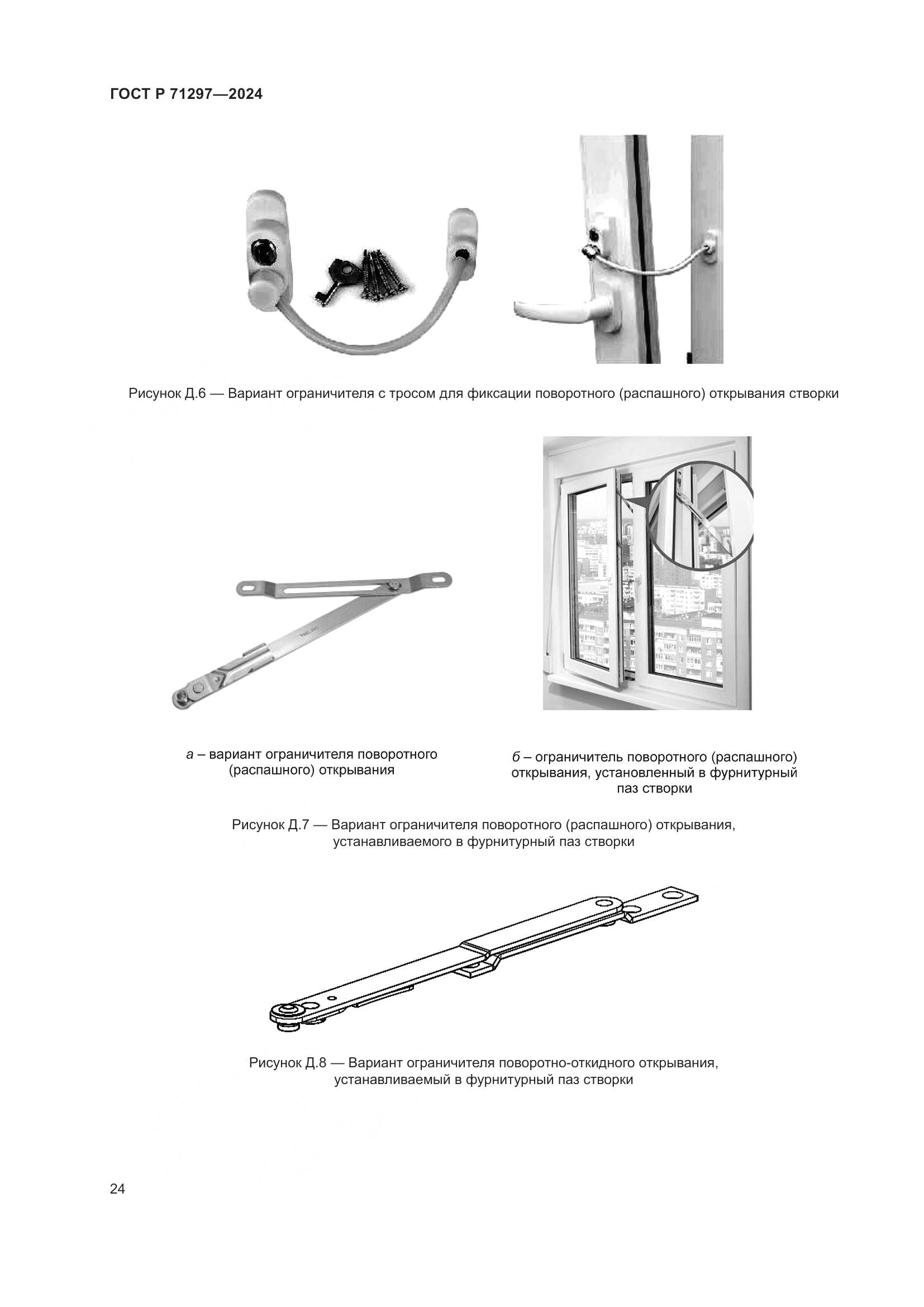 ГОСТ Р 71297—2024

Рисунок Д.6 — Вариант ограничителя с тросом для фиксации поворотного (распашного) открывания створки

а – вариант ограничителя поворотного (распашного) открывания

б – ограничитель поворотного (распашного) открывания, установленный в фурнитурный паз створки

Рисунок Д.7 — Вариант ограничителя поворотного (распашного) открывания, устанавливаемого в фурнитурный паз створки

Рисунок Д.8 — Вариант ограничителя поворотно-откидного открывания, устанавливаемый в фурнитурный паз створки

24