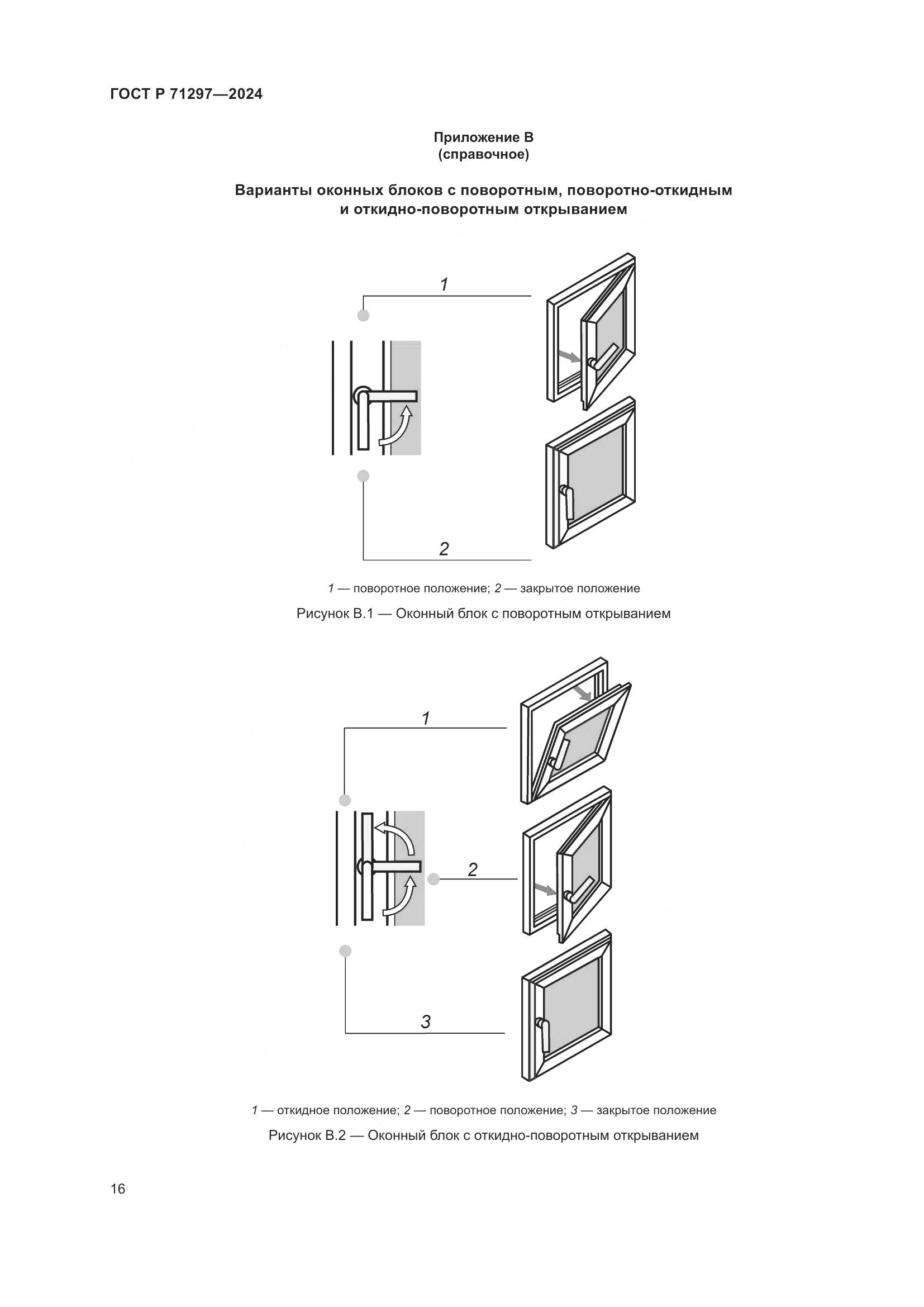 ГОСТ Р 71297—2024

Приложение В
(справочное)

Варианты оконных блоков с поворотным, поворотно-откидным и откидно-поворотным открыванием

1

2

1 — поворотное положение; 2 — закрытое положение

Рисунок В.1 — Оконный блок с поворотным открыванием

1

2

3

1 — откидное положение; 2 — поворотное положение; 3 — закрытое положение

Рисунок В.2 — Оконный блок с откидно-поворотным открыванием

16