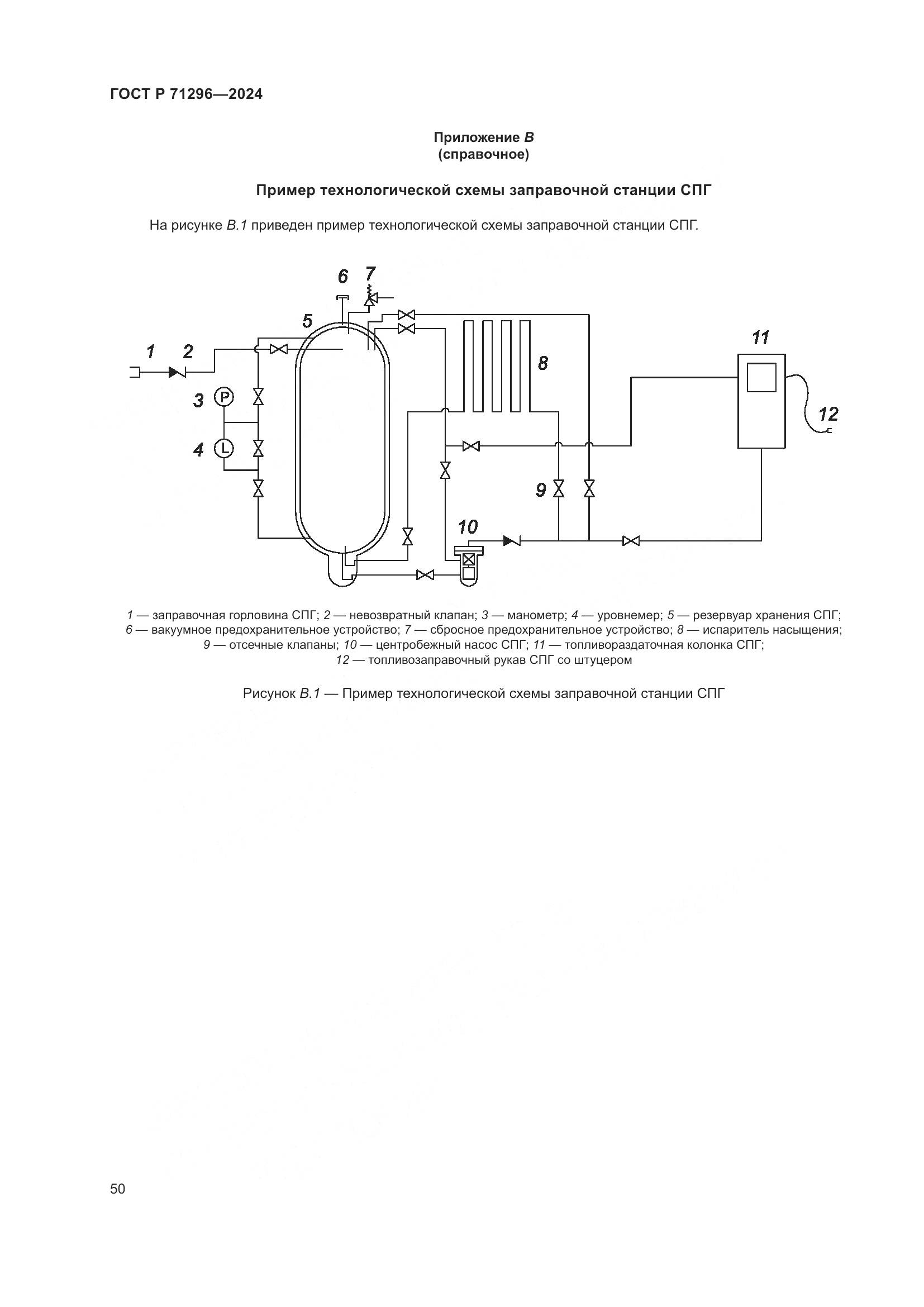 ГОСТ Р 71296—2024

Приложение В
(справочное)

Пример технологической схемы заправочной станции СПГ

На рисунке В.1 приведен пример технологической схемы заправочной станции СПГ.

6 7 5 1 2 3 P 4 L 8 11 12 9 10

1 — заправочная горловина СПГ; 2 — невозвратный клапан; 3 — манометр; 4 — уровнемер; 5 — резервуар хранения СПГ; 6 — вакуумное предохранительное устройство; 7 — сбросное предохранительное устройство; 8 — испаритель насыщения; 9 — отсечные клапаны; 10 — центробежный насос СПГ; 11 — топливораздаточная колонка СПГ; 12 — топливозаправочный рукав СПГ со штуцером

Рисунок В.1 — Пример технологической схемы заправочной станции СПГ

50