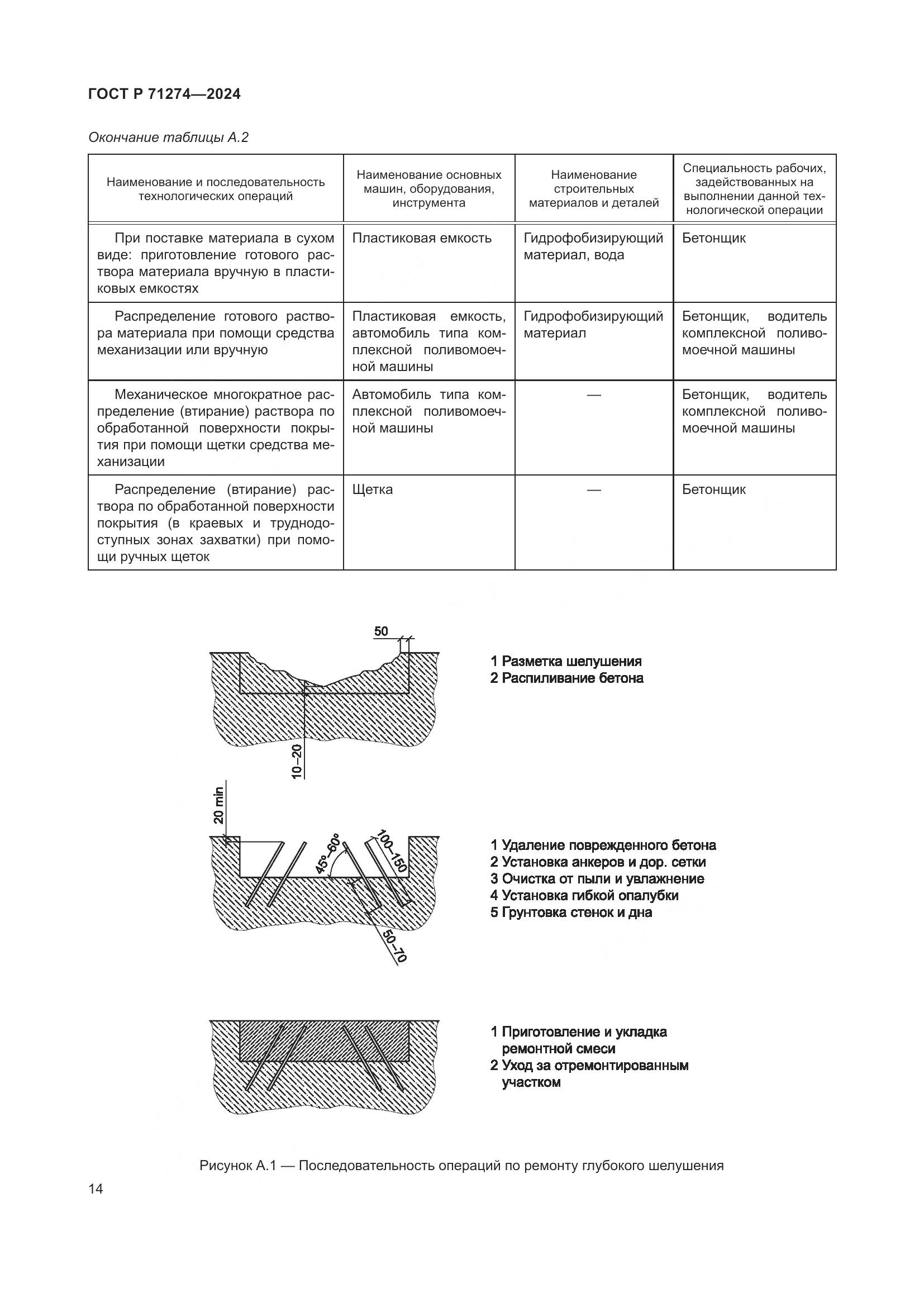 ГОСТ Р 71274—2024

Окончание таблицы А.2

| Наименование и последовательность технологических операций | Наименование основных машин, оборудования, инструмента | Наименование строительных материалов и деталей | Специальность рабочих, задействованных на выполнении данной технологической операции |
|---|---|---|---|
| При поставке материала в сухом виде: приготовление готового раствора материала вручную в пластиковых емкостях | Пластиковая емкость | Гидрофобизирующий материал, вода | Бетонщик |
| Распределение готового раствора материала при помощи средства механизации или вручную | Пластиковая емкость, автомобиль типа комплексной поливомоечной машины | Гидрофобизирующий материал | Бетонщик, водитель комплексной поливомоечной машины |
| Механическое многократное распределение (втирание) раствора по обработанной поверхности покрытия при помощи щетки средства механизации | Автомобиль типа комплексной поливомоечной машины | — | Бетонщик, водитель комплексной поливомоечной машины |
| Распределение (втирание) раствора по обработанной поверхности покрытия (в краевых и труднодоступных зонах захватки) при помощи ручных щеток | Щетка | — | Бетонщик |

50
10–20

1 Разметка шелушения
2 Распиливание бетона

20 min
45°–60°
100–150
50–70

1 Удаление поврежденного бетона
2 Установка анкеров и дор. сетки
3 Очистка от пыли и увлажнение
4 Установка гибкой опалубки
5 Грунтовка стенок и дна

1 Приготовление и укладка ремонтной смеси
2 Уход за отремонтированным участком

Рисунок А.1 — Последовательность операций по ремонту глубокого шелушения

14