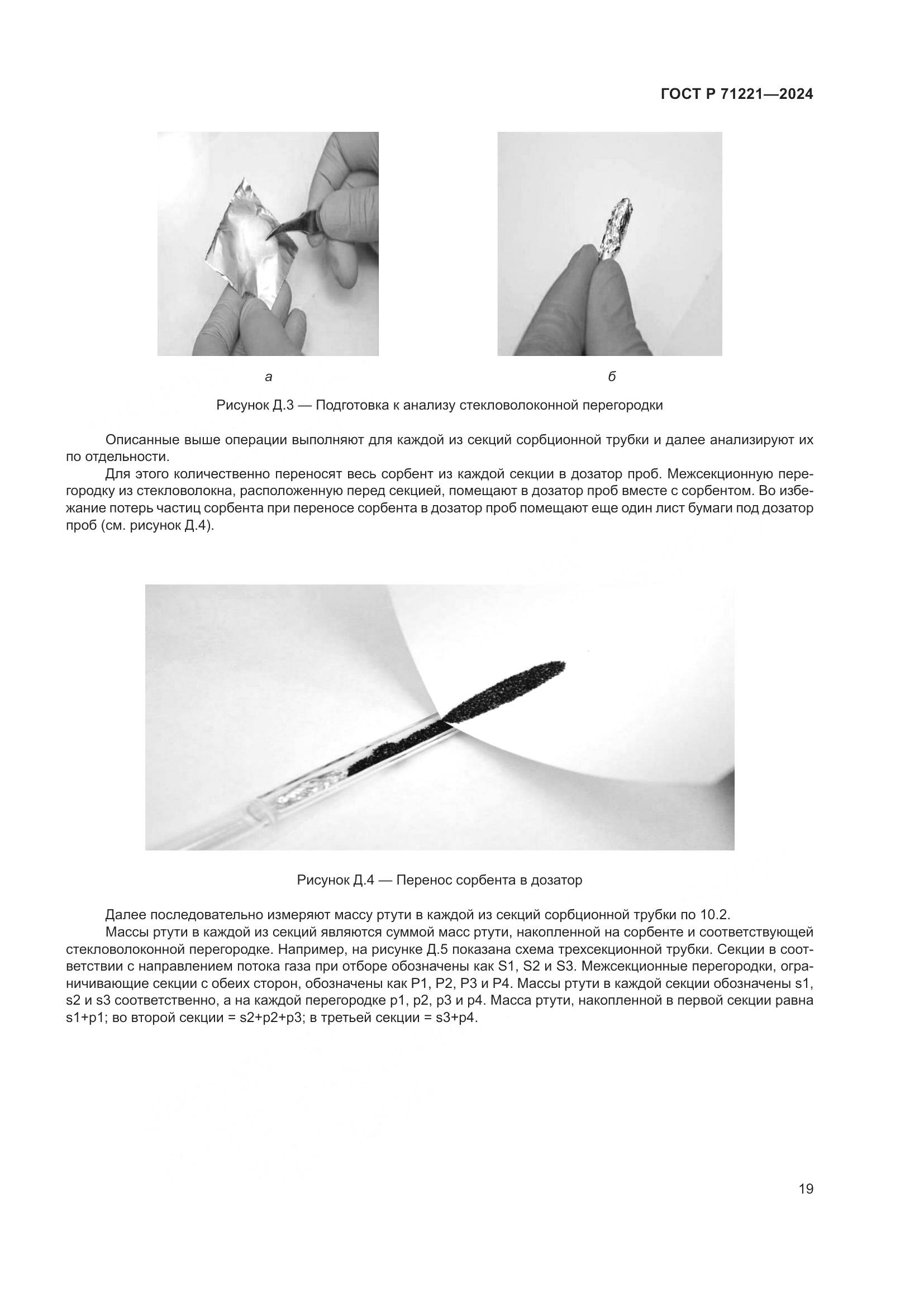 ГОСТ Р 71221—2024

а

б

Рисунок Д.3 — Подготовка к анализу стекловолоконной перегородки

Описанные выше операции выполняют для каждой из секций сорбционной трубки и далее анализируют их по отдельности.

Для этого количественно переносят весь сорбент из каждой секции в дозатор проб. Межсекционную перегородку из стекловолокна, расположенную перед секцией, помещают в дозатор проб вместе с сорбентом. Во избежание потерь частиц сорбента при переносе сорбента в дозатор проб помещают еще один лист бумаги под дозатор проб (см. рисунок Д.4).

Рисунок Д.4 — Перенос сорбента в дозатор

Далее последовательно измеряют массу ртути в каждой из секций сорбционной трубки по 10.2.

Массы ртути в каждой из секций являются суммой масс ртути, накопленной на сорбенте и соответствующей стекловолоконной перегородке. Например, на рисунке Д.5 показана схема трехсекционной трубки. Секции в соответствии с направлением потока газа при отборе обозначены как S1, S2 и S3. Межсекционные перегородки, ограничивающие секции с обеих сторон, обозначены как P1, P2, P3 и P4. Массы ртути в каждой секции обозначены s1, s2 и s3 соответственно, а на каждой перегородке p1, p2, p3 и p4. Масса ртути, накопленной в первой секции равна s1+p1; во второй секции = s2+p2+p3; в третьей секции = s3+p4.

19