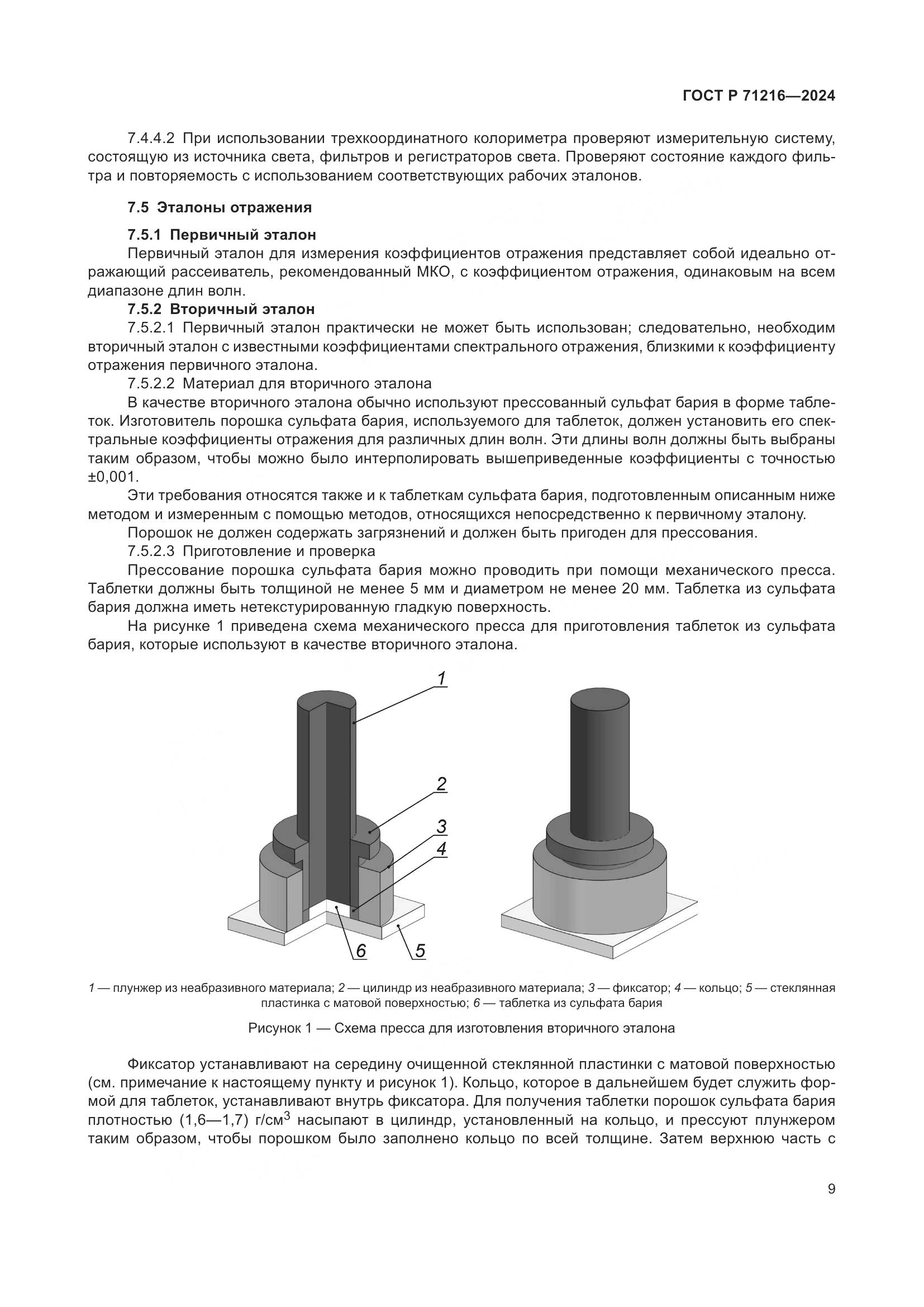 ГОСТ Р 71216—2024

7.4.4.2 При использовании трехкоординатного колориметра проверяют измерительную систему, состоящую из источника света, фильтров и регистраторов света. Проверяют состояние каждого фильтра и повторяемость с использованием соответствующих рабочих эталонов.

7.5 Эталоны отражения

7.5.1 Первичный эталон

Первичный эталон для измерения коэффициентов отражения представляет собой идеально отражающий рассеиватель, рекомендованный МКО, с коэффициентом отражения, одинаковым на всем диапазоне длин волн.

7.5.2 Вторичный эталон

7.5.2.1 Первичный эталон практически не может быть использован; следовательно, необходим вторичный эталон с известными коэффициентами спектрального отражения, близкими к коэффициенту отражения первичного эталона.

7.5.2.2 Материал для вторичного эталона

В качестве вторичного эталона обычно используют прессованный сульфат бария в форме таблеток. Изготовитель порошка сульфата бария, используемого для таблеток, должен установить его спектральные коэффициенты отражения для различных длин волн. Эти длины волн должны быть выбраны таким образом, чтобы можно было интерполировать вышеприведенные коэффициенты с точностью ±0,001.

Эти требования относятся также и к таблеткам сульфата бария, подготовленным описанным ниже методом и измеренным с помощью методов, относящихся непосредственно к первичному эталону.

Порошок не должен содержать загрязнений и должен быть пригоден для прессования.

7.5.2.3 Приготовление и проверка

Прессование порошка сульфата бария можно проводить при помощи механического пресса. Таблетки должны быть толщиной не менее 5 мм и диаметром не менее 20 мм. Таблетка из сульфата бария должна иметь нетекстурированную гладкую поверхность.

На рисунке 1 приведена схема механического пресса для приготовления таблеток из сульфата бария, которые используют в качестве вторичного эталона.

1
2
3
4
6
5

1 — плунжер из неабразивного материала; 2 — цилиндр из неабразивного материала; 3 — фиксатор; 4 — кольцо; 5 — стеклянная пластинка с матовой поверхностью; 6 — таблетка из сульфата бария

Рисунок 1 — Схема пресса для изготовления вторичного эталона

Фиксатор устанавливают на середину очищенной стеклянной пластинки с матовой поверхностью (см. примечание к настоящему пункту и рисунок 1). Кольцо, которое в дальнейшем будет служить формой для таблеток, устанавливают внутрь фиксатора. Для получения таблетки порошок сульфата бария плотностью (1,6—1,7) г/см$^3$ насыпают в цилиндр, установленный на кольцо, и прессуют плунжером таким образом, чтобы порошком было заполнено кольцо по всей толщине. Затем верхнюю часть с

9