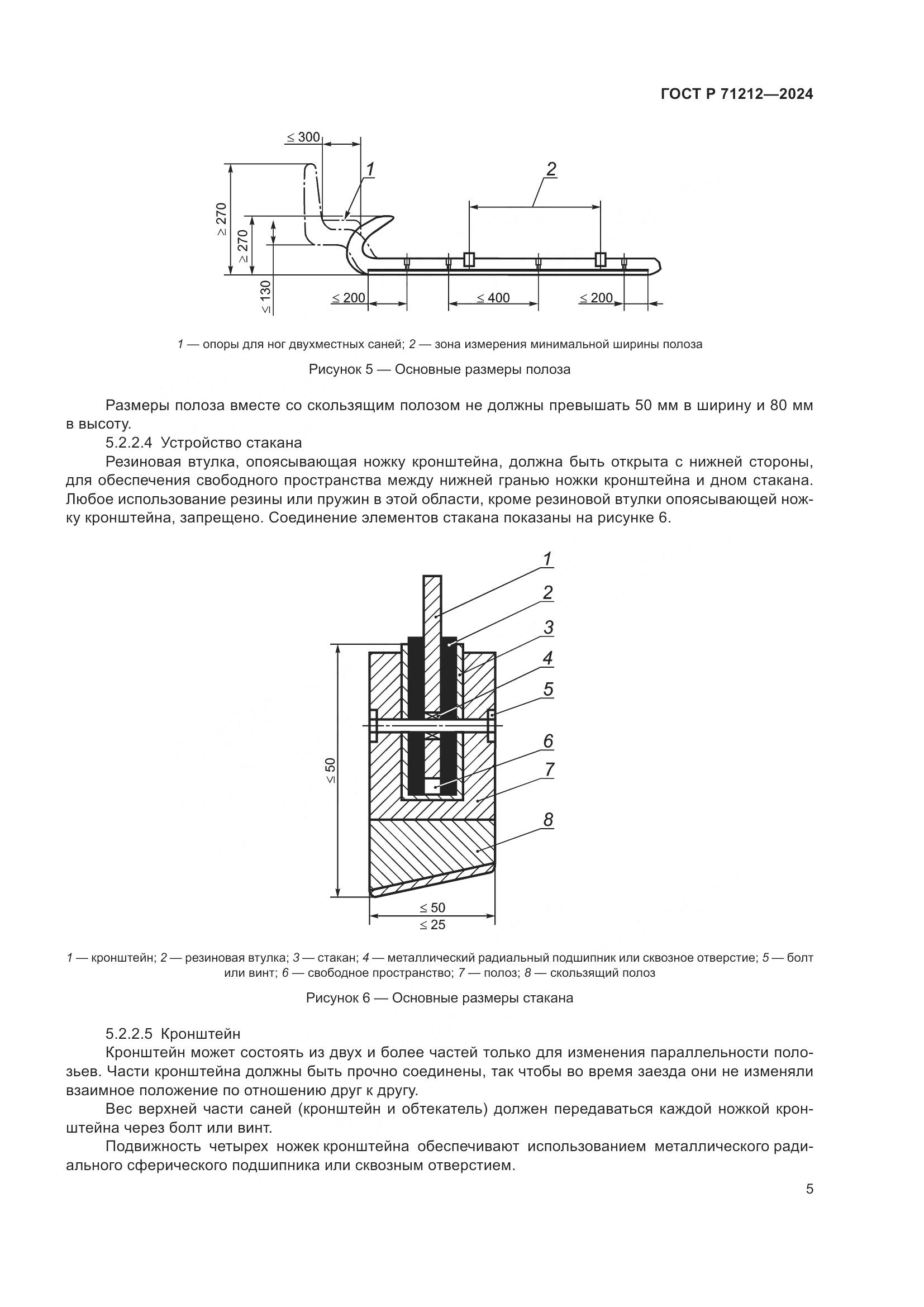 ГОСТ Р 71212—2024

≤ 300

1

2

≥ 270

≥ 270

≤ 130

≤ 200

≤ 400

≤ 200

1 — опоры для ног двухместных саней; 2 — зона измерения минимальной ширины полоза

Рисунок 5 — Основные размеры полоза

Размеры полоза вместе со скользящим полозом не должны превышать 50 мм в ширину и 80 мм в высоту.

5.2.2.4 Устройство стакана

Резиновая втулка, опоясывающая ножку кронштейна, должна быть открыта с нижней стороны, для обеспечения свободного пространства между нижней гранью ножки кронштейна и дном стакана. Любое использование резины или пружин в этой области, кроме резиновой втулки опоясывающей ножку кронштейна, запрещено. Соединение элементов стакана показаны на рисунке 6.

1

2

3

4

5

6

7

8

≤ 50

≤ 50

≤ 25

1 — кронштейн; 2 — резиновая втулка; 3 — стакан; 4 — металлический радиальный подшипник или сквозное отверстие; 5 — болт или винт; 6 — свободное пространство; 7 — полоз; 8 — скользящий полоз

Рисунок 6 — Основные размеры стакана

5.2.2.5 Кронштейн

Кронштейн может состоять из двух и более частей только для изменения параллельности полозьев. Части кронштейна должны быть прочно соединены, так чтобы во время заезда они не изменяли взаимное положение по отношению друг к другу.

Вес верхней части саней (кронштейн и обтекатель) должен передаваться каждой ножкой кронштейна через болт или винт.

Подвижность четырех ножек кронштейна обеспечивают использованием металлического радиального сферического подшипника или сквозным отверстием.

5