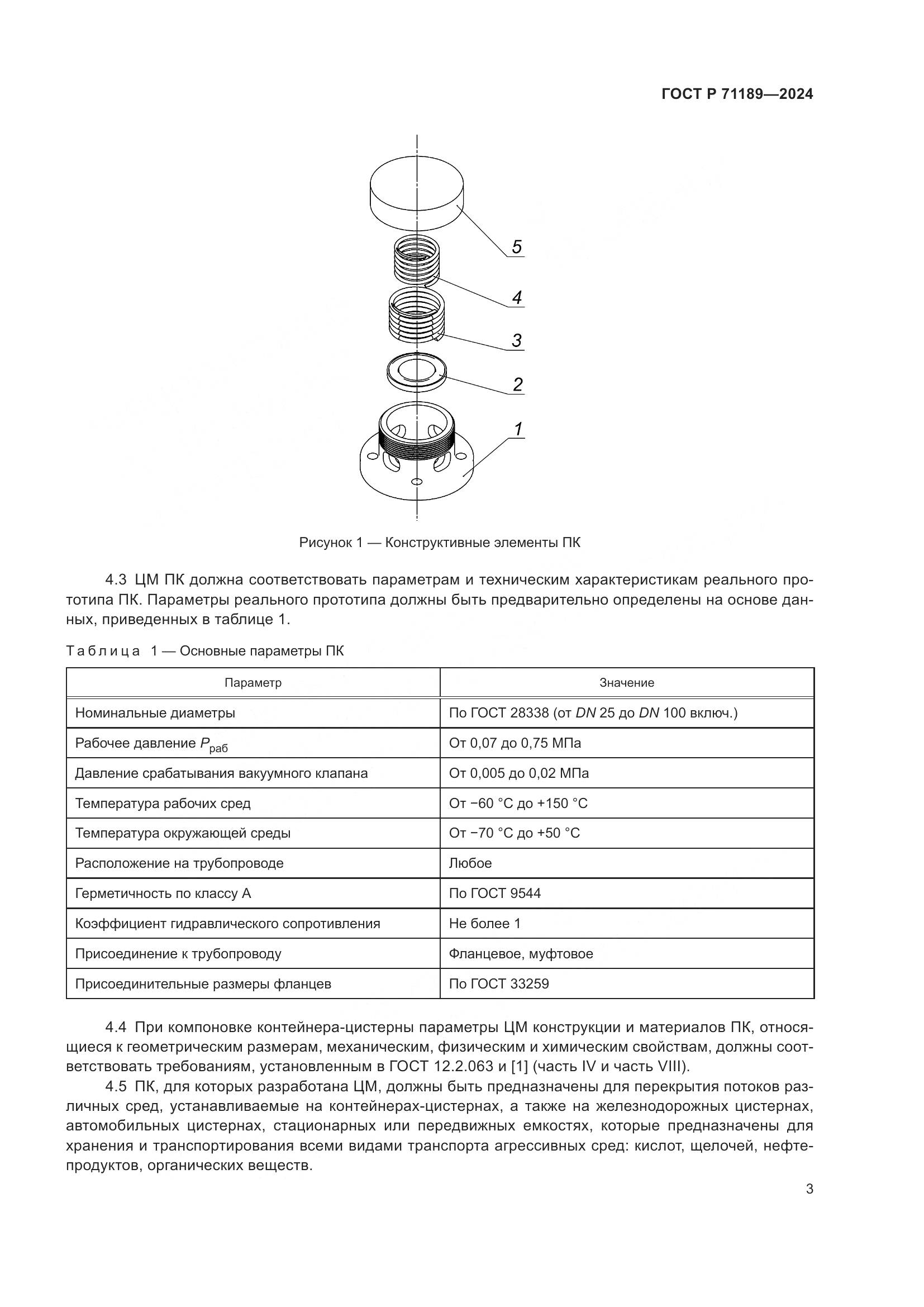 ГОСТ Р 71189—2024

5

4

3

2

1

Рисунок 1 — Конструктивные элементы ПК

4.3 ЦМ ПК должна соответствовать параметрам и техническим характеристикам реального прототипа ПК. Параметры реального прототипа должны быть предварительно определены на основе данных, приведенных в таблице 1.

Таблица 1 — Основные параметры ПК

| Параметр | Значение |
|---|---|
| Номинальные диаметры | По ГОСТ 28338 (от $DN$ 25 до $DN$ 100 включ.) |
| Рабочее давление $P_{раб}$ | От 0,07 до 0,75 МПа |
| Давление срабатывания вакуумного клапана | От 0,005 до 0,02 МПа |
| Температура рабочих сред | От −60 °С до +150 °С |
| Температура окружающей среды | От −70 °С до +50 °С |
| Расположение на трубопроводе | Любое |
| Герметичность по классу А | По ГОСТ 9544 |
| Коэффициент гидравлического сопротивления | Не более 1 |
| Присоединение к трубопроводу | Фланцевое, муфтовое |
| Присоединительные размеры фланцев | По ГОСТ 33259 |

4.4 При компоновке контейнера-цистерны параметры ЦМ конструкции и материалов ПК, относящиеся к геометрическим размерам, механическим, физическим и химическим свойствам, должны соответствовать требованиям, установленным в ГОСТ 12.2.063 и [1] (часть IV и часть VIII).

4.5 ПК, для которых разработана ЦМ, должны быть предназначены для перекрытия потоков различных сред, устанавливаемые на контейнерах-цистернах, а также на железнодорожных цистернах, автомобильных цистернах, стационарных или передвижных емкостях, которые предназначены для хранения и транспортирования всеми видами транспорта агрессивных сред: кислот, щелочей, нефтепродуктов, органических веществ.

3