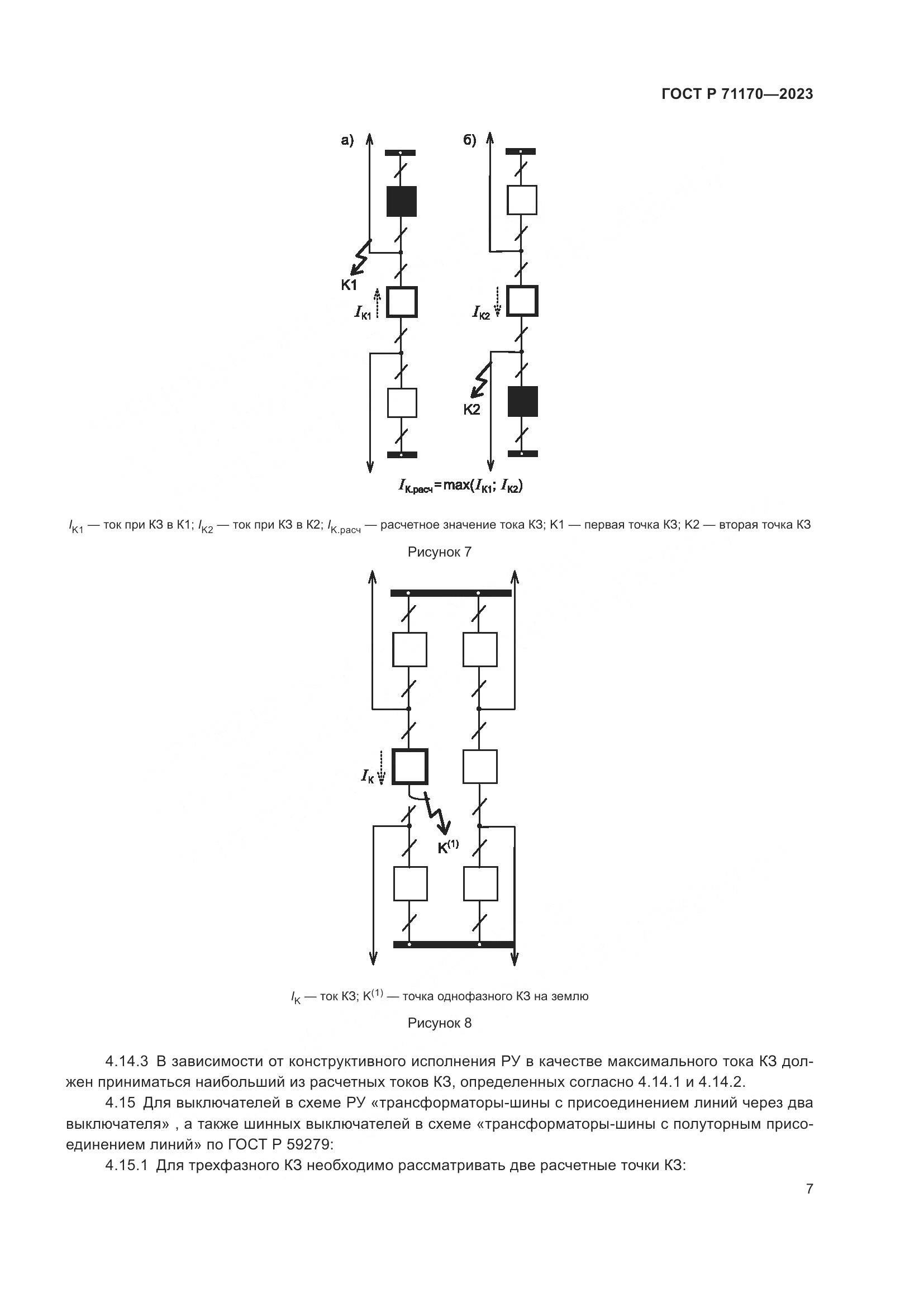 ГОСТ Р 71170—2023

а)

б)

К1

$I_{К1}$

$I_{К2}$

К2

$I_{К.расч} = \max(I_{К1}; I_{К2})$

$I_{К1}$ — ток при КЗ в К1; $I_{К2}$ — ток при КЗ в К2; $I_{К.расч}$ — расчетное значение тока КЗ; К1 — первая точка КЗ; К2 — вторая точка КЗ

Рисунок 7

$I_К$

$К^{(1)}$

$I_К$ — ток КЗ; $К^{(1)}$ — точка однофазного КЗ на землю

Рисунок 8

4.14.3 В зависимости от конструктивного исполнения РУ в качестве максимального тока КЗ должен приниматься наибольший из расчетных токов КЗ, определенных согласно 4.14.1 и 4.14.2.

4.15 Для выключателей в схеме РУ «трансформаторы-шины с присоединением линий через два выключателя» , а также шинных выключателей в схеме «трансформаторы-шины с полуторным присоединением линий» по ГОСТ Р 59279:

4.15.1 Для трехфазного КЗ необходимо рассматривать две расчетные точки КЗ:

7