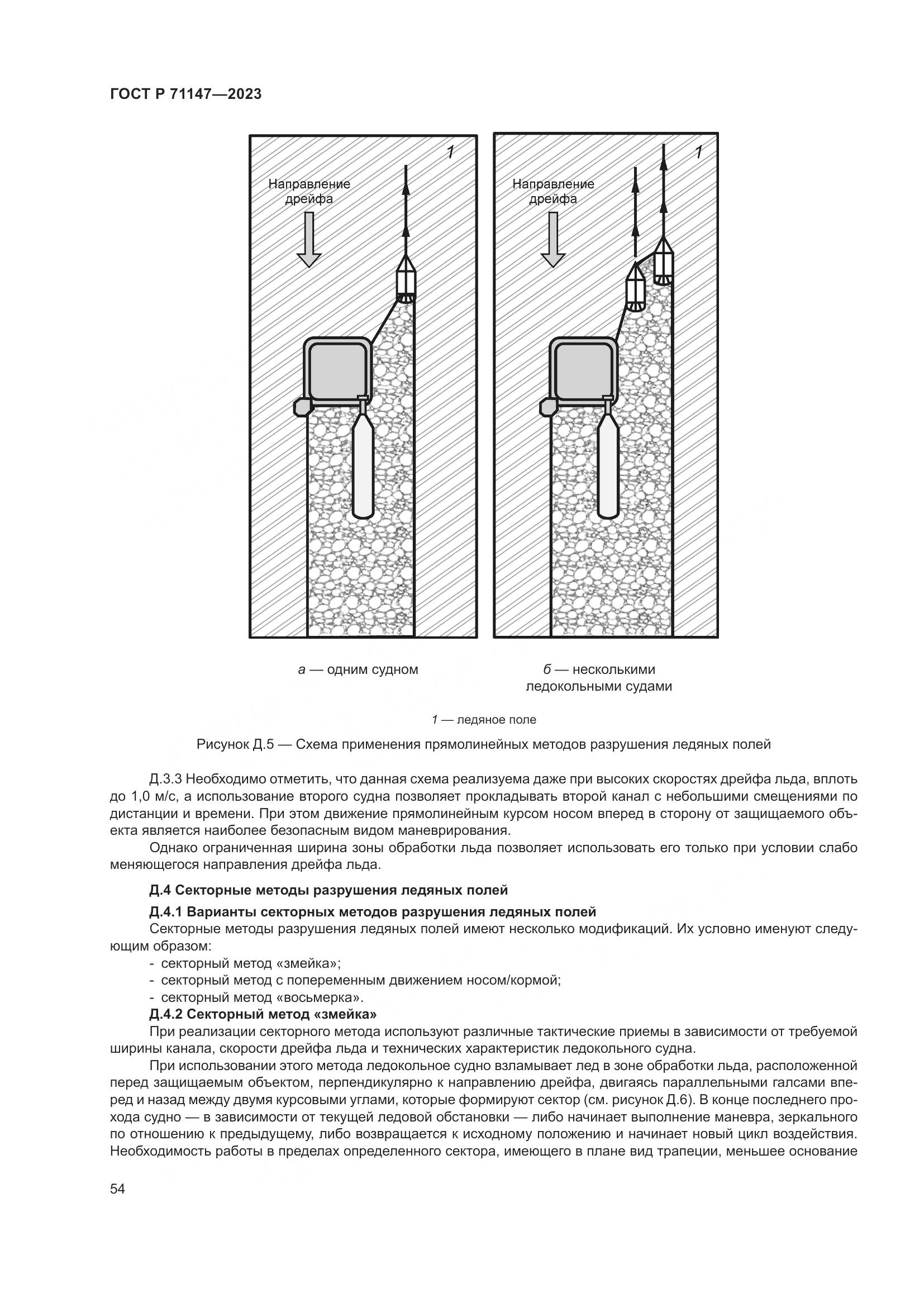 ГОСТ Р 71147—2023

1

Направление дрейфа

1

Направление дрейфа

а — одним судном

б — несколькими ледокольными судами

1 — ледяное поле

Рисунок Д.5 — Схема применения прямолинейных методов разрушения ледяных полей

Д.3.3 Необходимо отметить, что данная схема реализуема даже при высоких скоростях дрейфа льда, вплоть до 1,0 м/с, а использование второго судна позволяет прокладывать второй канал с небольшими смещениями по дистанции и времени. При этом движение прямолинейным курсом носом вперед в сторону от защищаемого объекта является наиболее безопасным видом маневрирования.

Однако ограниченная ширина зоны обработки льда позволяет использовать его только при условии слабо меняющегося направления дрейфа льда.

Д.4 Секторные методы разрушения ледяных полей

Д.4.1 Варианты секторных методов разрушения ледяных полей

Секторные методы разрушения ледяных полей имеют несколько модификаций. Их условно именуют следующим образом:

- секторный метод «змейка»;
- секторный метод с попеременным движением носом/кормой;
- секторный метод «восьмерка».

Д.4.2 Секторный метод «змейка»

При реализации секторного метода используют различные тактические приемы в зависимости от требуемой ширины канала, скорости дрейфа льда и технических характеристик ледокольного судна.

При использовании этого метода ледокольное судно взламывает лед в зоне обработки льда, расположенной перед защищаемым объектом, перпендикулярно к направлению дрейфа, двигаясь параллельными галсами вперед и назад между двумя курсовыми углами, которые формируют сектор (см. рисунок Д.6). В конце последнего прохода судно — в зависимости от текущей ледовой обстановки — либо начинает выполнение маневра, зеркального по отношению к предыдущему, либо возвращается к исходному положению и начинает новый цикл воздействия. Необходимость работы в пределах определенного сектора, имеющего в плане вид трапеции, меньшее основание

54