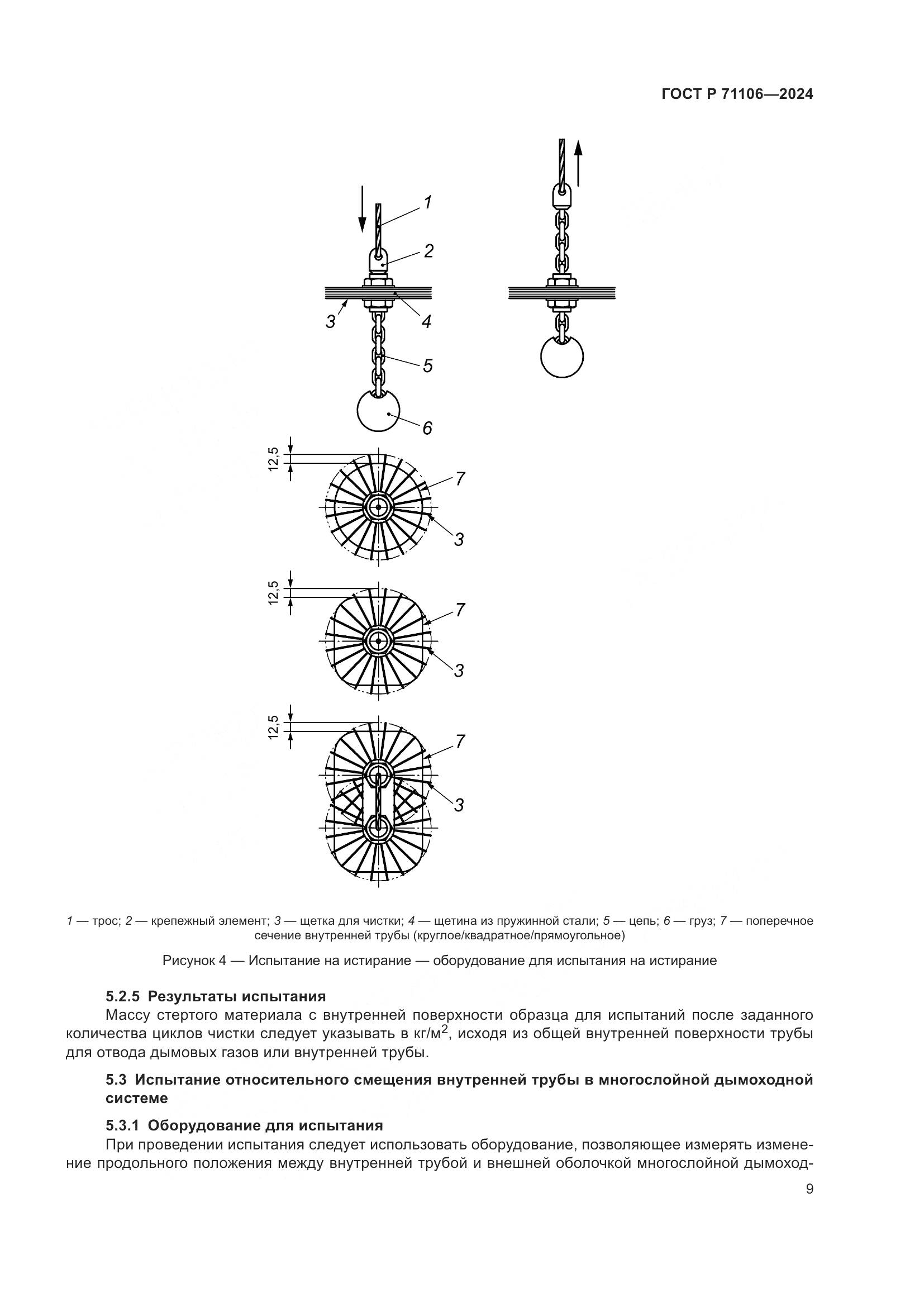 ГОСТ Р 71106—2024

1
2
3
4
5
6

12,5
7
3

12,5
7
3

12,5
7
3

1 — трос; 2 — крепежный элемент; 3 — щетка для чистки; 4 — щетина из пружинной стали; 5 — цепь; 6 — груз; 7 — поперечное сечение внутренней трубы (круглое/квадратное/прямоугольное)

Рисунок 4 — Испытание на истирание — оборудование для испытания на истирание

5.2.5 Результаты испытания

Массу стертого материала с внутренней поверхности образца для испытаний после заданного количества циклов чистки следует указывать в кг/м$^2$, исходя из общей внутренней поверхности трубы для отвода дымовых газов или внутренней трубы.

5.3 Испытание относительного смещения внутренней трубы в многослойной дымоходной системе

5.3.1 Оборудование для испытания

При проведении испытания следует использовать оборудование, позволяющее измерять изменение продольного положения между внутренней трубой и внешней оболочкой многослойной дымоход-

9