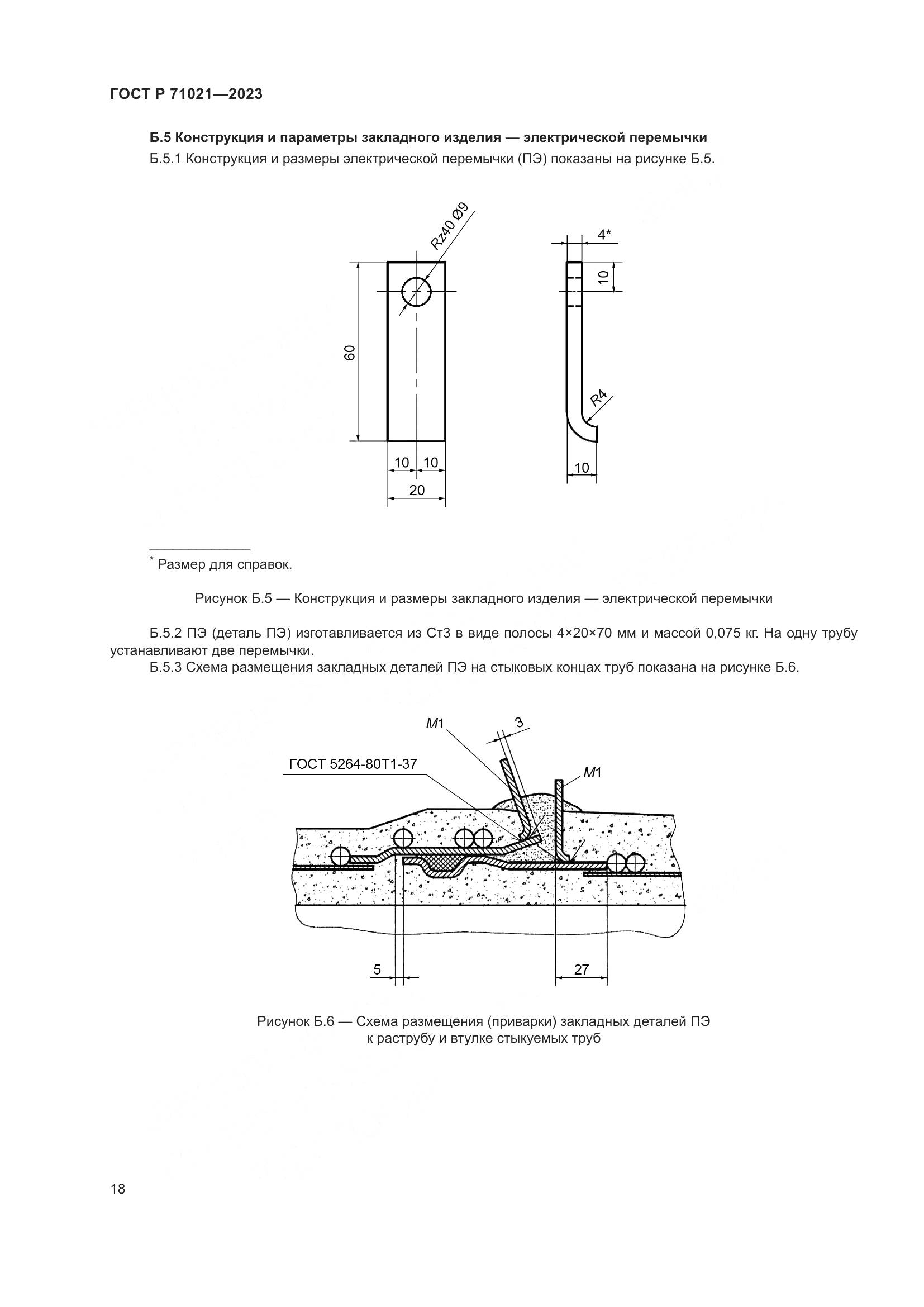 ГОСТ Р 71021—2023

Б.5 Конструкция и параметры закладного изделия — электрической перемычки

Б.5.1 Конструкция и размеры электрической перемычки (ПЭ) показаны на рисунке Б.5.

Rz40 Ø9

60

10 10

20

4*

10

R4

10

* Размер для справок.

Рисунок Б.5 — Конструкция и размеры закладного изделия — электрической перемычки

Б.5.2 ПЭ (деталь ПЭ) изготавливается из Ст3 в виде полосы 4×20×70 мм и массой 0,075 кг. На одну трубу устанавливают две перемычки.

Б.5.3 Схема размещения закладных деталей ПЭ на стыковых концах труб показана на рисунке Б.6.

М1

3

ГОСТ 5264-80Т1-37

М1

5

27

Рисунок Б.6 — Схема размещения (приварки) закладных деталей ПЭ к раструбу и втулке стыкуемых труб

18