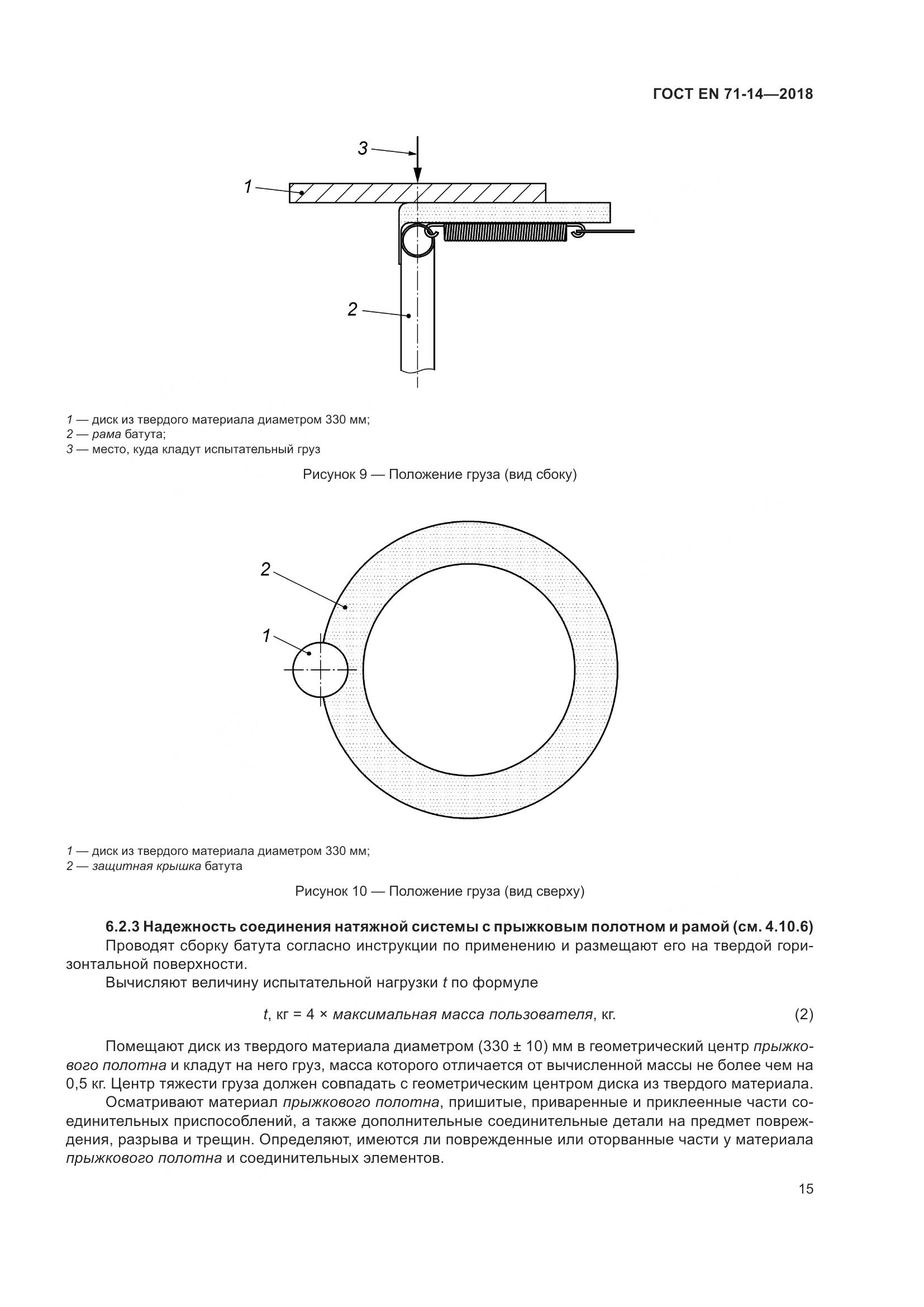 ГОСТ EN 71-14—2018

3

1

2

1 — диск из твердого материала диаметром 330 мм;
2 — рама батута;
3 — место, куда кладут испытательный груз

Рисунок 9 — Положение груза (вид сбоку)

2

1

1 — диск из твердого материала диаметром 330 мм;
2 — защитная крышка батута

Рисунок 10 — Положение груза (вид сверху)

6.2.3 Надежность соединения натяжной системы с прыжковым полотном и рамой (см. 4.10.6)
Проводят сборку батута согласно инструкции по применению и размещают его на твердой горизонтальной поверхности.
Вычисляют величину испытательной нагрузки $t$ по формуле

$t$, кг = 4 × максимальная масса пользователя, кг. (2)

Помещают диск из твердого материала диаметром (330 ± 10) мм в геометрический центр прыжкового полотна и кладут на него груз, масса которого отличается от вычисленной массы не более чем на 0,5 кг. Центр тяжести груза должен совпадать с геометрическим центром диска из твердого материала.
Осматривают материал прыжкового полотна, пришитые, приваренные и приклеенные части соединительных приспособлений, а также дополнительные соединительные детали на предмет повреждения, разрыва и трещин. Определяют, имеются ли поврежденные или оторванные части у материала прыжкового полотна и соединительных элементов.

15