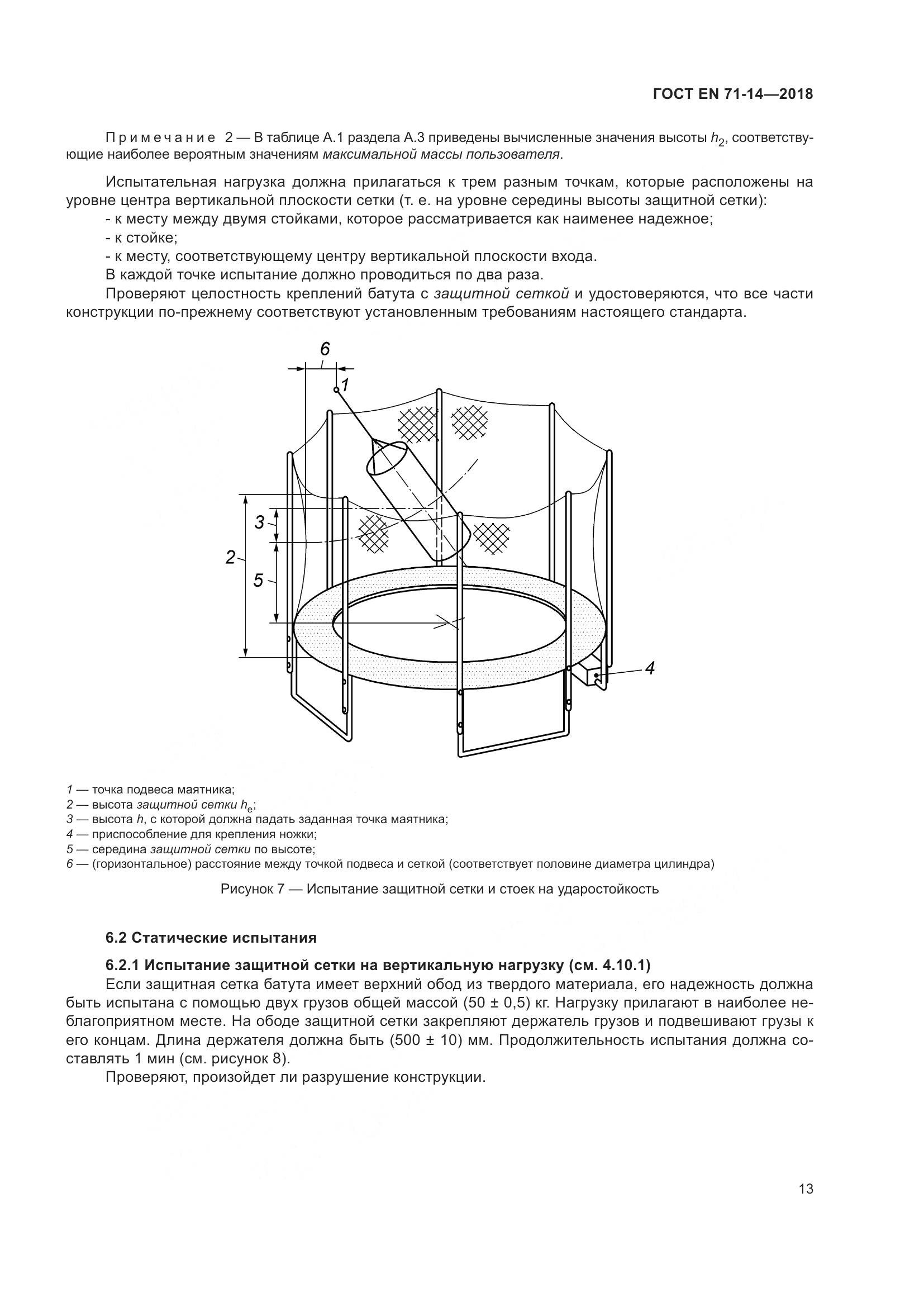 ГОСТ EN 71-14—2018

Примечание 2 — В таблице А.1 раздела А.3 приведены вычисленные значения высоты $h_2$, соответствующие наиболее вероятным значениям максимальной массы пользователя.

Испытательная нагрузка должна прилагаться к трем разным точкам, которые расположены на уровне центра вертикальной плоскости сетки (т. е. на уровне середины высоты защитной сетки):
- к месту между двумя стойками, которое рассматривается как наименее надежное;
- к стойке;
- к месту, соответствующему центру вертикальной плоскости входа.
В каждой точке испытание должно проводиться по два раза.
Проверяют целостность креплений батута с защитной сеткой и удостоверяются, что все части конструкции по-прежнему соответствуют установленным требованиям настоящего стандарта.

6
1
3
2
5
4

1 — точка подвеса маятника;
2 — высота защитной сетки $h_e$;
3 — высота $h$, с которой должна падать заданная точка маятника;
4 — приспособление для крепления ножки;
5 — середина защитной сетки по высоте;
6 — (горизонтальное) расстояние между точкой подвеса и сеткой (соответствует половине диаметра цилиндра)

Рисунок 7 — Испытание защитной сетки и стоек на ударостойкость

6.2 Статические испытания

6.2.1 Испытание защитной сетки на вертикальную нагрузку (см. 4.10.1)
Если защитная сетка батута имеет верхний обод из твердого материала, его надежность должна быть испытана с помощью двух грузов общей массой (50 ± 0,5) кг. Нагрузку прилагают в наиболее неблагоприятном месте. На ободе защитной сетки закрепляют держатель грузов и подвешивают грузы к его концам. Длина держателя должна быть (500 ± 10) мм. Продолжительность испытания должна составлять 1 мин (см. рисунок 8).
Проверяют, произойдет ли разрушение конструкции.

13