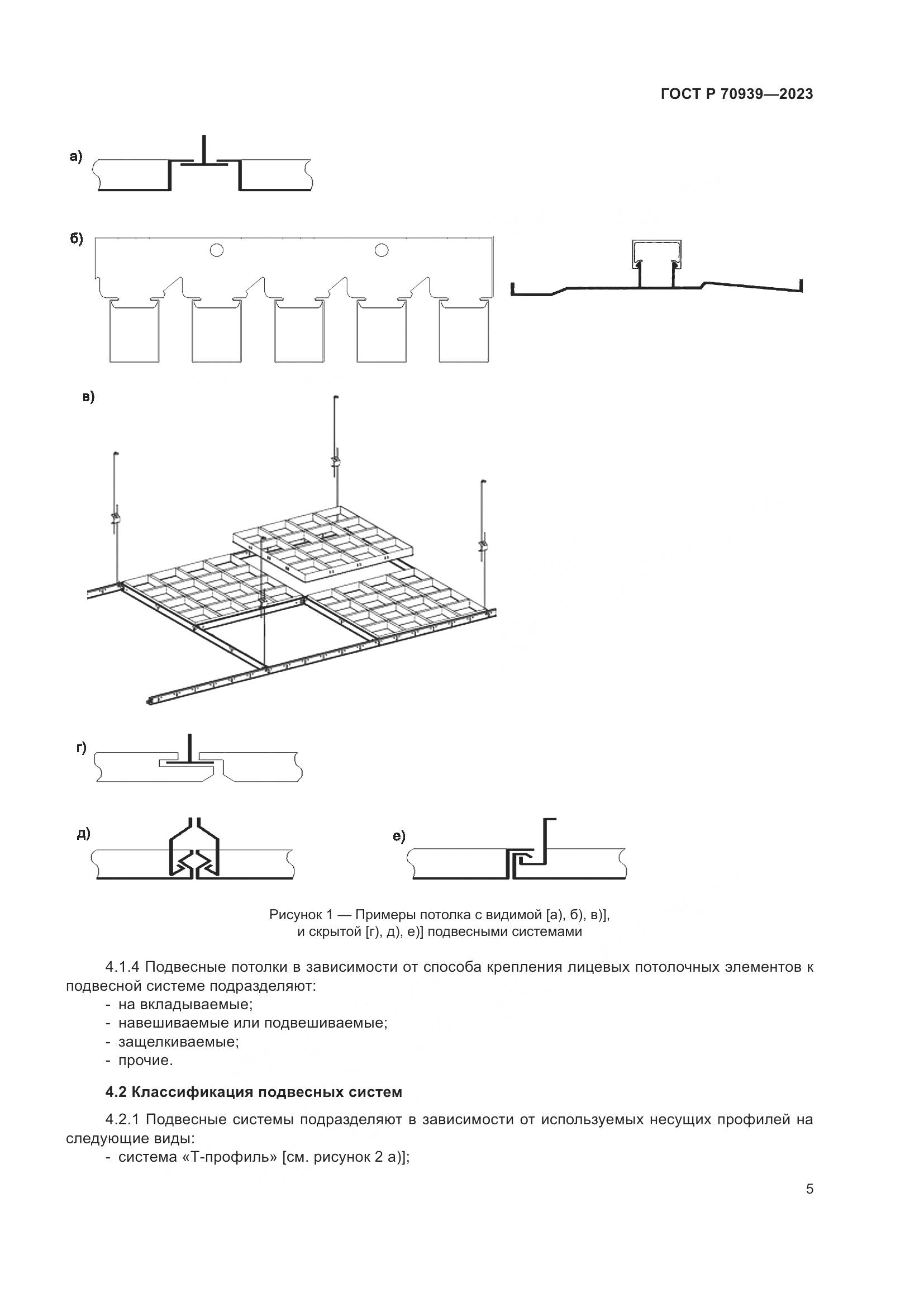 ГОСТ Р 70939—2023

а)

б)

в)

г)

д)

е)

Рисунок 1 — Примеры потолка с видимой [а), б), в)], и скрытой [г), д), е)] подвесными системами

4.1.4 Подвесные потолки в зависимости от способа крепления лицевых потолочных элементов к подвесной системе подразделяют:
- на вкладываемые;
- навешиваемые или подвешиваемые;
- защелкиваемые;
- прочие.

4.2 Классификация подвесных систем

4.2.1 Подвесные системы подразделяют в зависимости от используемых несущих профилей на следующие виды:
- система «Т-профиль» [см. рисунок 2 а)];

5