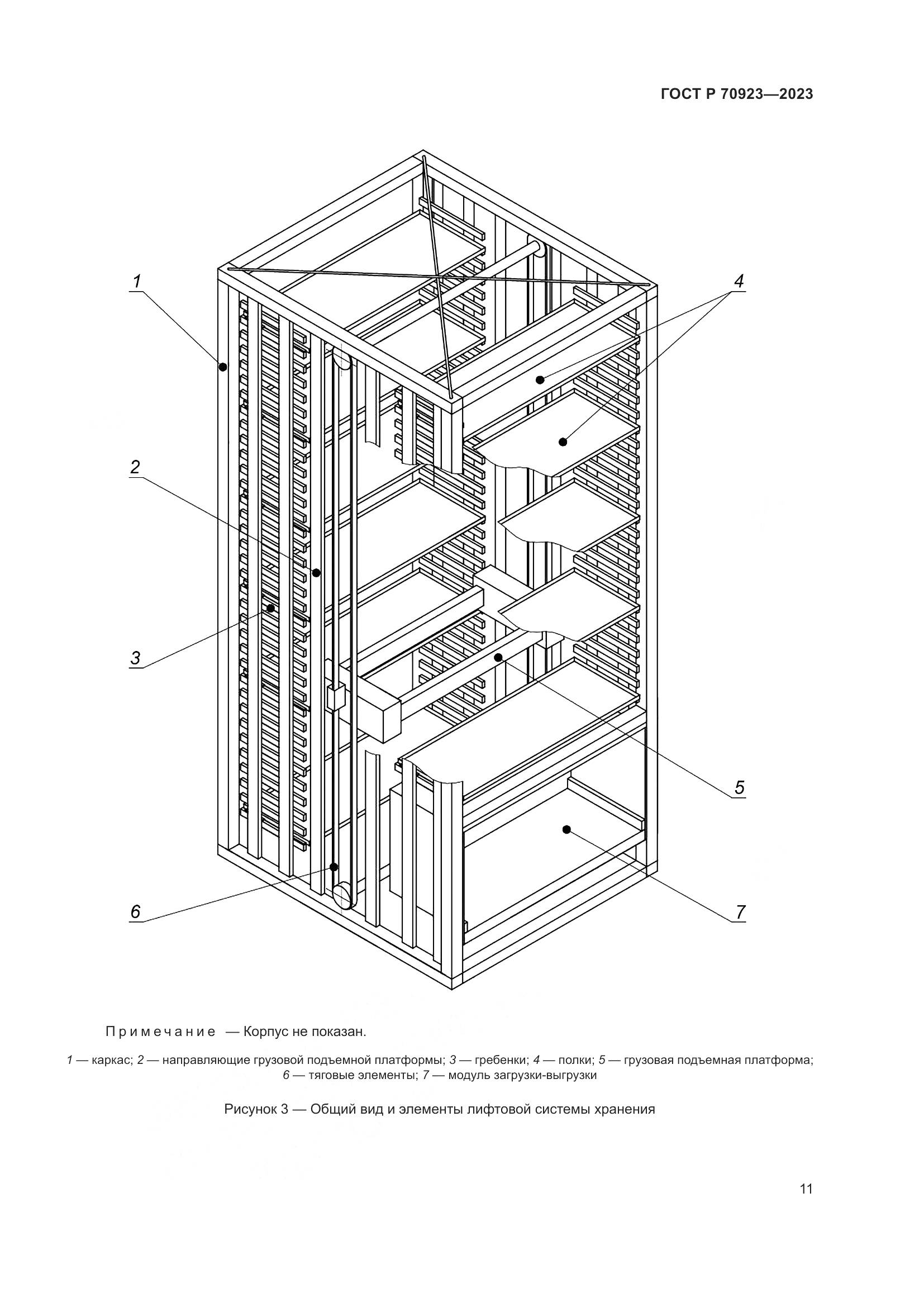 ГОСТ Р 70923—2023

1

4

2

3

5

6

7

Примечание — Корпус не показан.

1 — каркас; 2 — направляющие грузовой подъемной платформы; 3 — гребенки; 4 — полки; 5 — грузовая подъемная платформа; 6 — тяговые элементы; 7 — модуль загрузки-выгрузки

Рисунок 3 — Общий вид и элементы лифтовой системы хранения

11