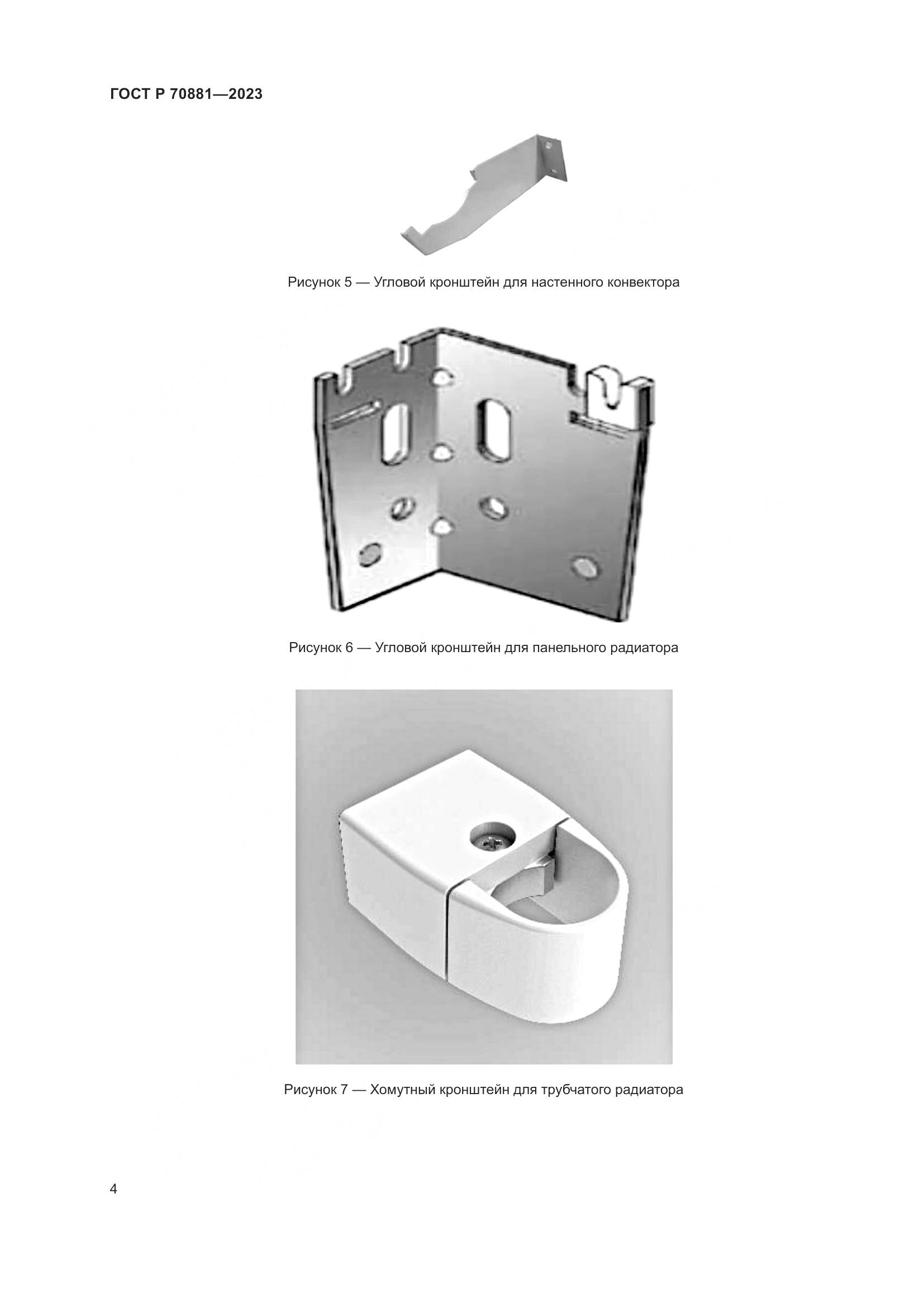 ГОСТ Р 70881—2023

Рисунок 5 — Угловой кронштейн для настенного конвектора

Рисунок 6 — Угловой кронштейн для панельного радиатора

Рисунок 7 — Хомутный кронштейн для трубчатого радиатора

4