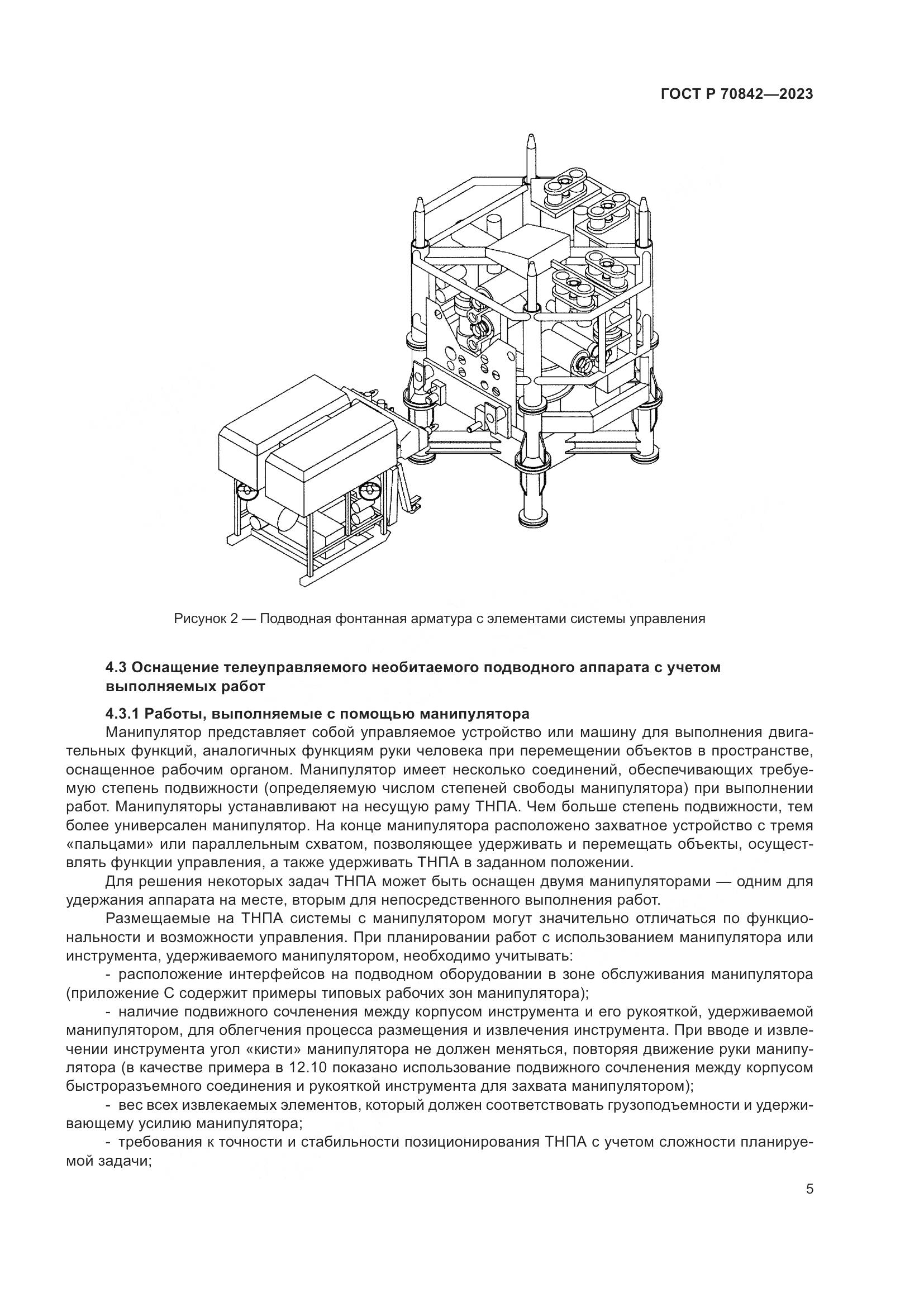 ГОСТ Р 70842—2023

Рисунок 2 — Подводная фонтанная арматура с элементами системы управления

4.3 Оснащение телеуправляемого необитаемого подводного аппарата с учетом выполняемых работ

4.3.1 Работы, выполняемые с помощью манипулятора

Манипулятор представляет собой управляемое устройство или машину для выполнения двигательных функций, аналогичных функциям руки человека при перемещении объектов в пространстве, оснащенное рабочим органом. Манипулятор имеет несколько соединений, обеспечивающих требуемую степень подвижности (определяемую числом степеней свободы манипулятора) при выполнении работ. Манипуляторы устанавливают на несущую раму ТНПА. Чем больше степень подвижности, тем более универсален манипулятор. На конце манипулятора расположено захватное устройство с тремя «пальцами» или параллельным схватом, позволяющее удерживать и перемещать объекты, осуществлять функции управления, а также удерживать ТНПА в заданном положении.

Для решения некоторых задач ТНПА может быть оснащен двумя манипуляторами — одним для удержания аппарата на месте, вторым для непосредственного выполнения работ.

Размещаемые на ТНПА системы с манипулятором могут значительно отличаться по функциональности и возможности управления. При планировании работ с использованием манипулятора или инструмента, удерживаемого манипулятором, необходимо учитывать:

- расположение интерфейсов на подводном оборудовании в зоне обслуживания манипулятора (приложение С содержит примеры типовых рабочих зон манипулятора);

- наличие подвижного сочленения между корпусом инструмента и его рукояткой, удерживаемой манипулятором, для облегчения процесса размещения и извлечения инструмента. При вводе и извлечении инструмента угол «кисти» манипулятора не должен меняться, повторяя движение руки манипулятора (в качестве примера в 12.10 показано использование подвижного сочленения между корпусом быстроразъемного соединения и рукояткой инструмента для захвата манипулятором);

- вес всех извлекаемых элементов, который должен соответствовать грузоподъемности и удерживающему усилию манипулятора;

- требования к точности и стабильности позиционирования ТНПА с учетом сложности планируемой задачи;

5