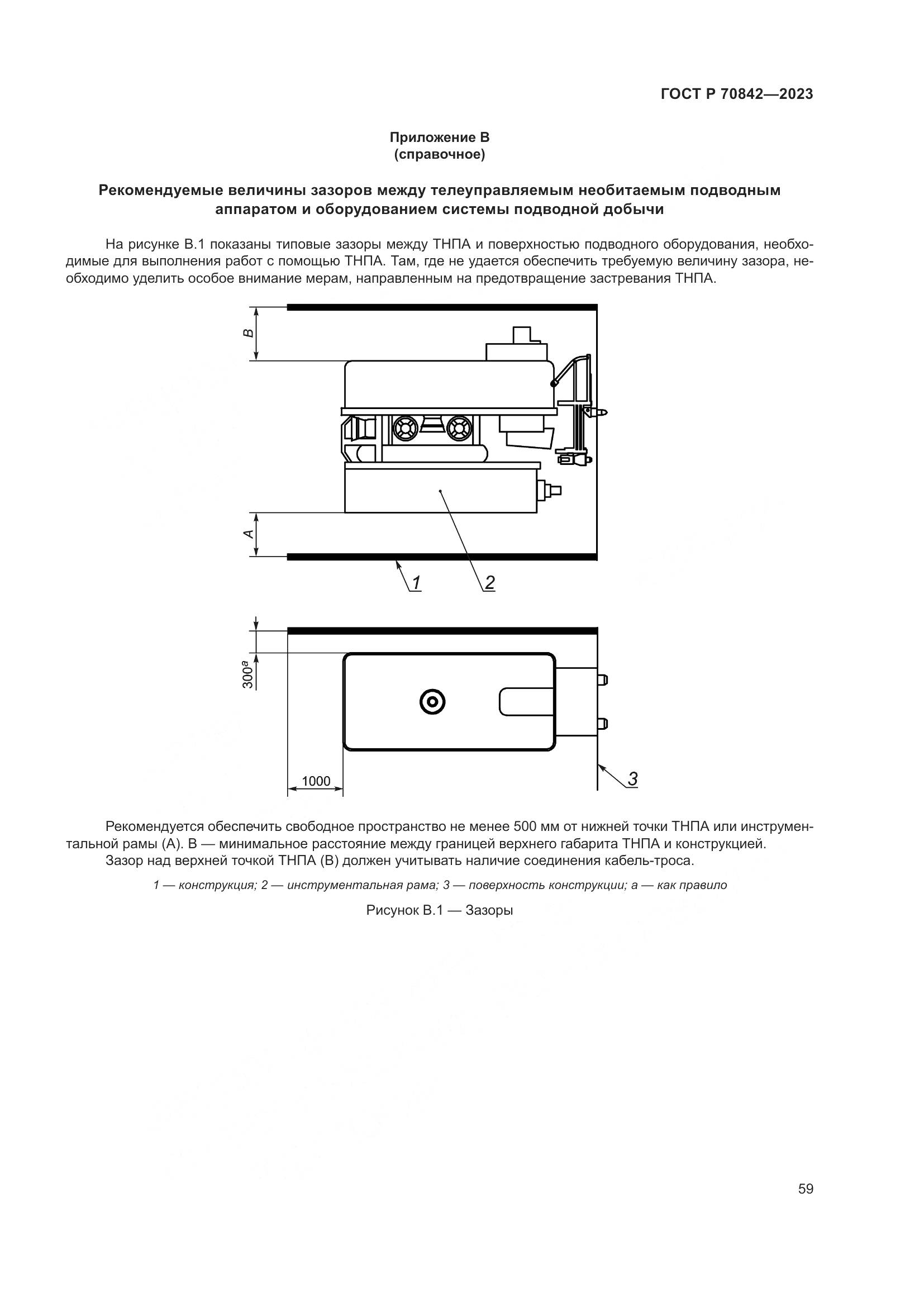 ГОСТ Р 70842—2023

Приложение В
(справочное)

Рекомендуемые величины зазоров между телеуправляемым необитаемым подводным аппаратом и оборудованием системы подводной добычи

На рисунке В.1 показаны типовые зазоры между ТНПА и поверхностью подводного оборудования, необходимые для выполнения работ с помощью ТНПА. Там, где не удается обеспечить требуемую величину зазора, необходимо уделить особое внимание мерам, направленным на предотвращение застревания ТНПА.

B

A

1

2

$300^a$

1000

3

Рекомендуется обеспечить свободное пространство не менее 500 мм от нижней точки ТНПА или инструментальной рамы (А). В — минимальное расстояние между границей верхнего габарита ТНПА и конструкцией.

Зазор над верхней точкой ТНПА (В) должен учитывать наличие соединения кабель-троса.

1 — конструкция; 2 — инструментальная рама; 3 — поверхность конструкции; а — как правило

Рисунок В.1 — Зазоры

59