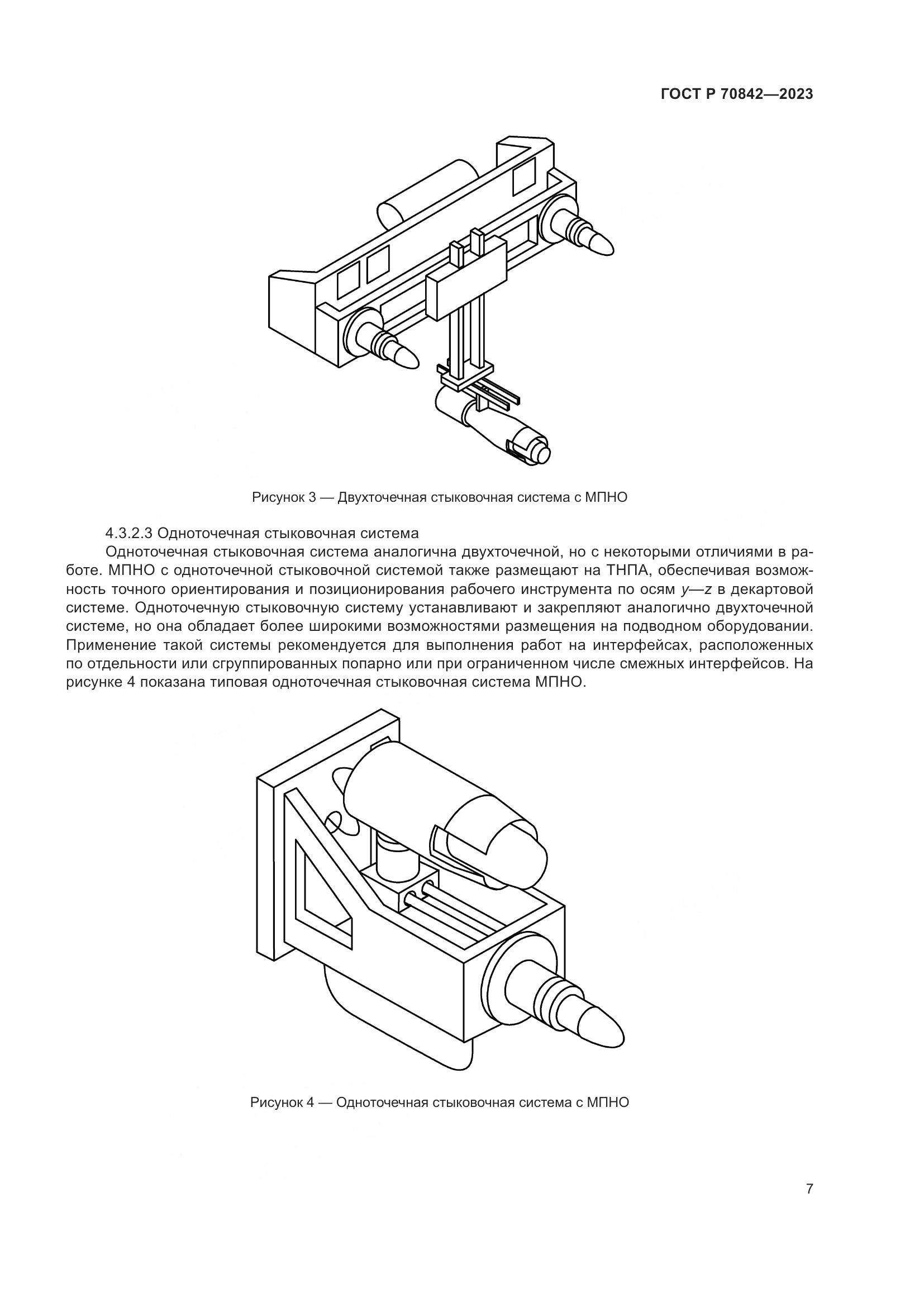 ГОСТ Р 70842—2023

Рисунок 3 — Двухточечная стыковочная система с МПНО

4.3.2.3 Одноточечная стыковочная система

Одноточечная стыковочная система аналогична двухточечной, но с некоторыми отличиями в работе. МПНО с одноточечной стыковочной системой также размещают на ТНПА, обеспечивая возможность точного ориентирования и позиционирования рабочего инструмента по осям $y$—$z$ в декартовой системе. Одноточечную стыковочную систему устанавливают и закрепляют аналогично двухточечной системе, но она обладает более широкими возможностями размещения на подводном оборудовании. Применение такой системы рекомендуется для выполнения работ на интерфейсах, расположенных по отдельности или сгруппированных попарно или при ограниченном числе смежных интерфейсов. На рисунке 4 показана типовая одноточечная стыковочная система МПНО.

Рисунок 4 — Одноточечная стыковочная система с МПНО

7