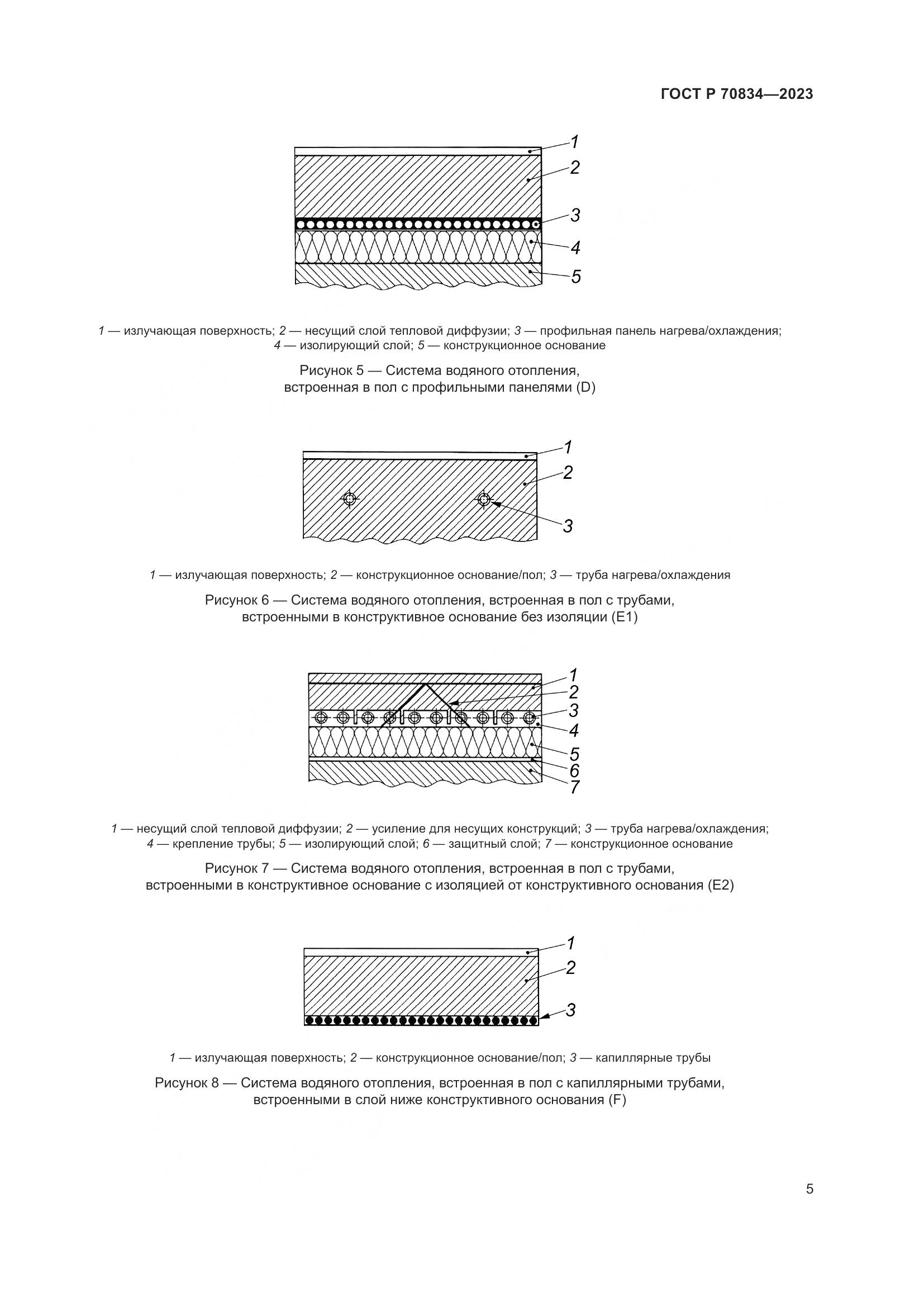 ГОСТ Р 70834—2023

1
2
3
4
5

1 — излучающая поверхность; 2 — несущий слой тепловой диффузии; 3 — профильная панель нагрева/охлаждения; 4 — изолирующий слой; 5 — конструкционное основание

Рисунок 5 — Система водяного отопления, встроенная в пол с профильными панелями (D)

1
2
3

1 — излучающая поверхность; 2 — конструкционное основание/пол; 3 — труба нагрева/охлаждения

Рисунок 6 — Система водяного отопления, встроенная в пол с трубами, встроенными в конструктивное основание без изоляции (E1)

1
2
3
4
5
6
7

1 — несущий слой тепловой диффузии; 2 — усиление для несущих конструкций; 3 — труба нагрева/охлаждения; 4 — крепление трубы; 5 — изолирующий слой; 6 — защитный слой; 7 — конструкционное основание

Рисунок 7 — Система водяного отопления, встроенная в пол с трубами, встроенными в конструктивное основание с изоляцией от конструктивного основания (E2)

1
2
3

1 — излучающая поверхность; 2 — конструкционное основание/пол; 3 — капиллярные трубы

Рисунок 8 — Система водяного отопления, встроенная в пол с капиллярными трубами, встроенными в слой ниже конструктивного основания (F)

5