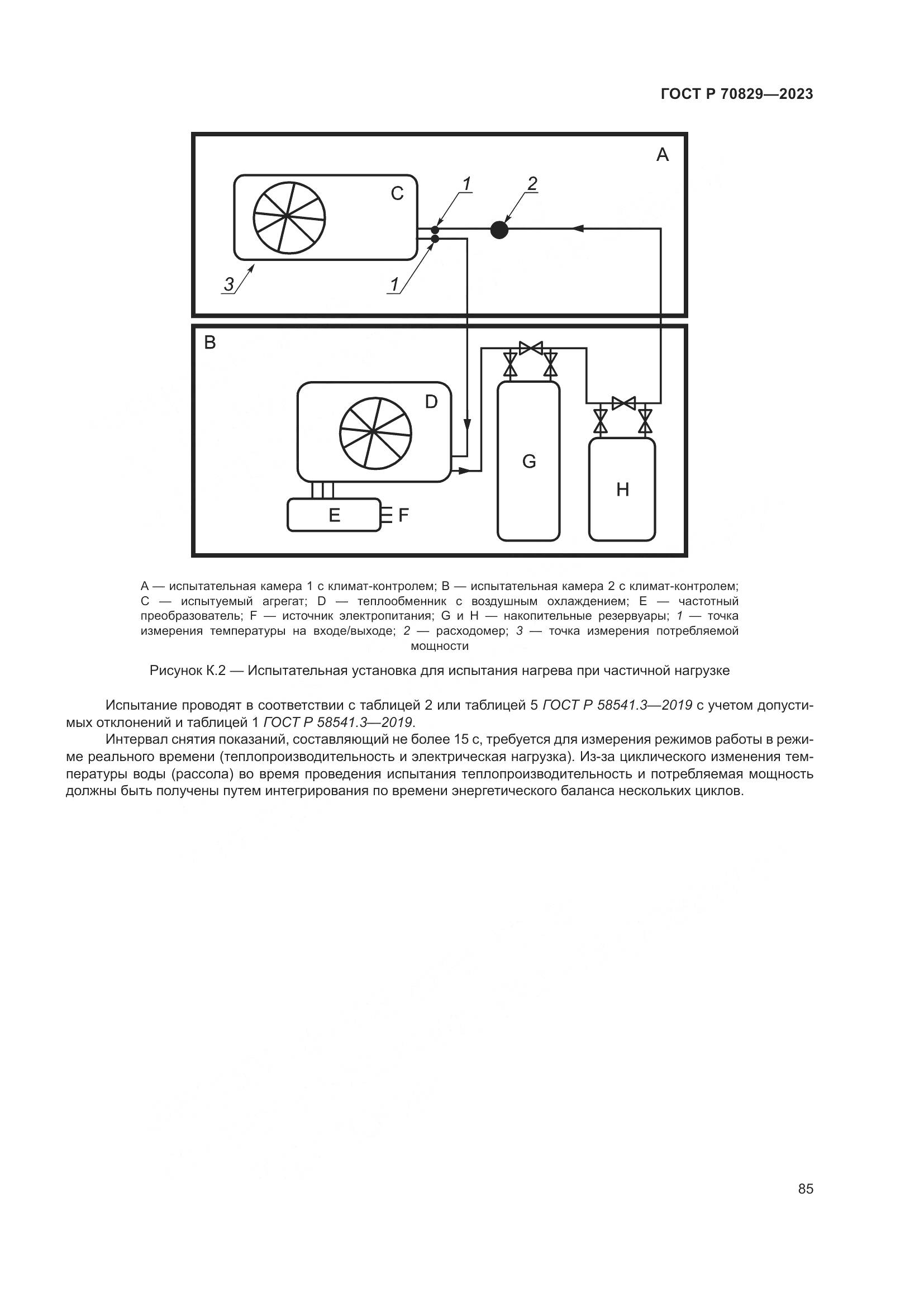 ГОСТ Р 70829—2023

A

C

1

2

3

1

B

D

G

H

E

F

A — испытательная камера 1 с климат-контролем; B — испытательная камера 2 с климат-контролем; C — испытуемый агрегат; D — теплообменник с воздушным охлаждением; E — частотный преобразователь; F — источник электропитания; G и H — накопительные резервуары; 1 — точка измерения температуры на входе/выходе; 2 — расходомер; 3 — точка измерения потребляемой мощности

Рисунок К.2 — Испытательная установка для испытания нагрева при частичной нагрузке

Испытание проводят в соответствии с таблицей 2 или таблицей 5 ГОСТ Р 58541.3—2019 с учетом допустимых отклонений и таблицей 1 ГОСТ Р 58541.3—2019.

Интервал снятия показаний, составляющий не более 15 с, требуется для измерения режимов работы в режиме реального времени (теплопроизводительность и электрическая нагрузка). Из-за циклического изменения температуры воды (рассола) во время проведения испытания теплопроизводительность и потребляемая мощность должны быть получены путем интегрирования по времени энергетического баланса нескольких циклов.

85