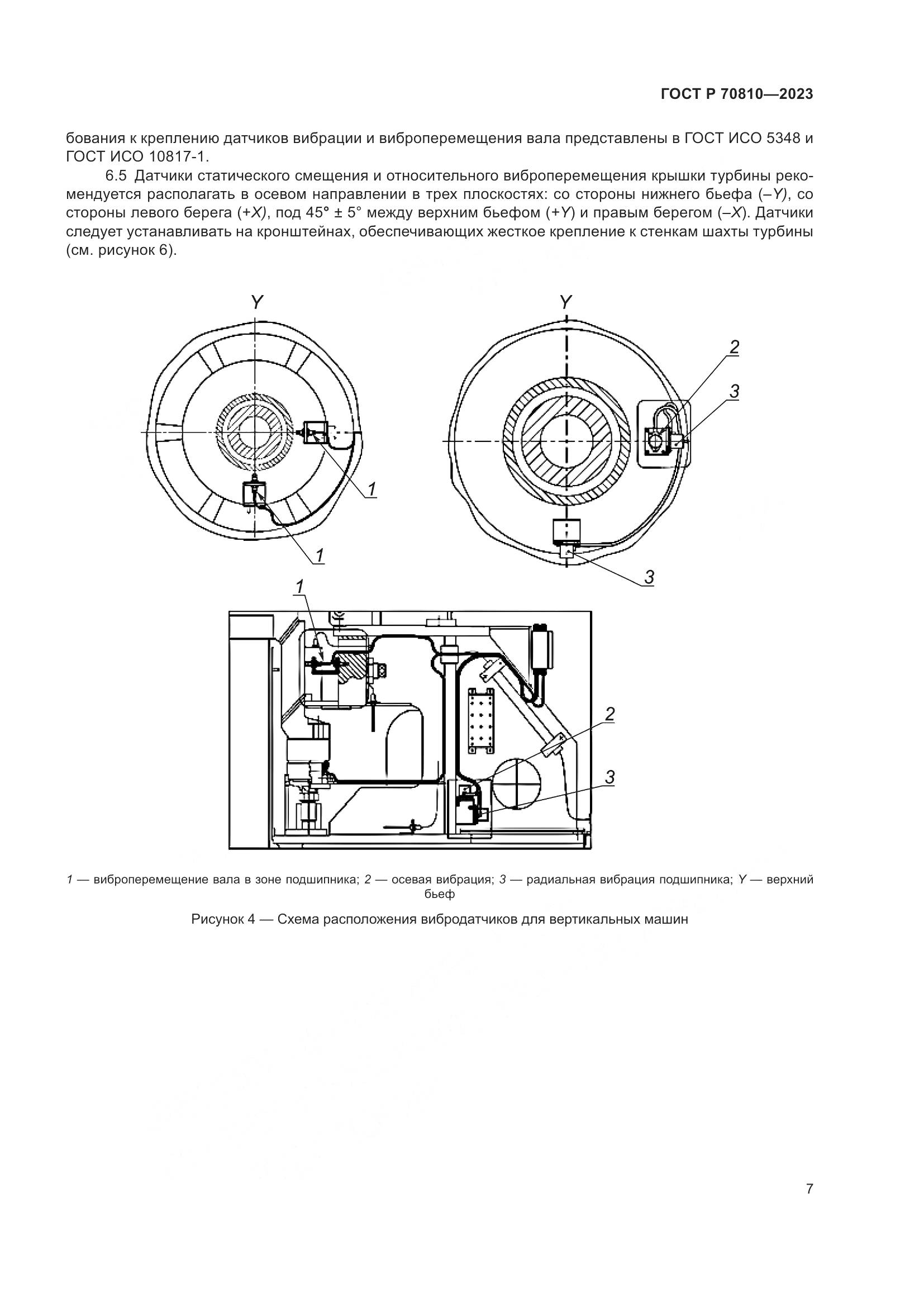 ГОСТ Р 70810—2023

бования к креплению датчиков вибрации и виброперемещения вала представлены в ГОСТ ИСО 5348 и ГОСТ ИСО 10817-1.

6.5 Датчики статического смещения и относительного виброперемещения крышки турбины рекомендуется располагать в осевом направлении в трех плоскостях: со стороны нижнего бьефа (–Y), со стороны левого берега (+X), под 45° ± 5° между верхним бьефом (+Y) и правым берегом (–X). Датчики следует устанавливать на кронштейнах, обеспечивающих жесткое крепление к стенкам шахты турбины (см. рисунок 6).

Y

1

1

Y

2

3

3

1

2

3

1 — виброперемещение вала в зоне подшипника; 2 — осевая вибрация; 3 — радиальная вибрация подшипника; Y — верхний бьеф

Рисунок 4 — Схема расположения вибродатчиков для вертикальных машин

7