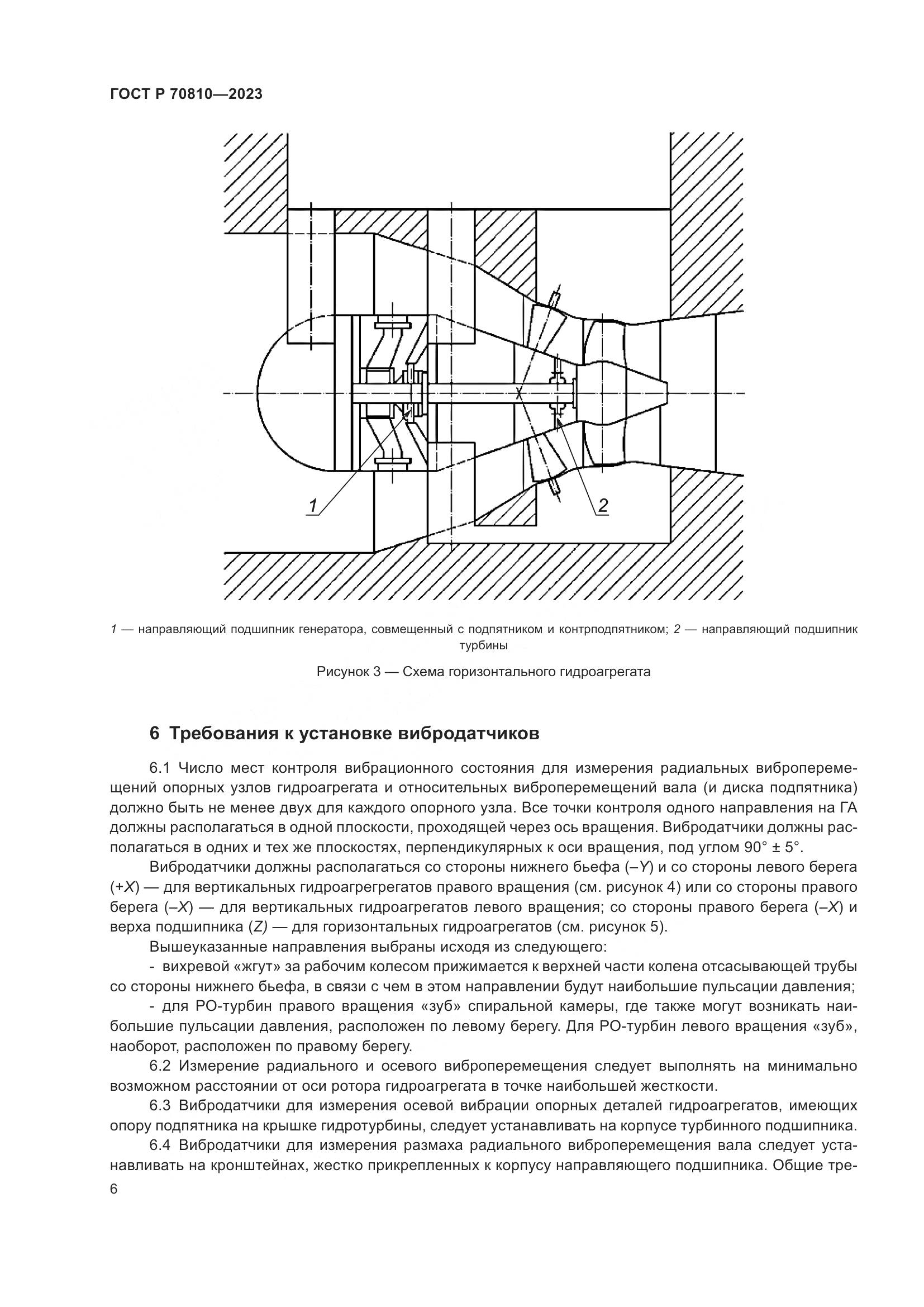 ГОСТ Р 70810—2023

1

2

1 — направляющий подшипник генератора, совмещенный с подпятником и контрподпятником; 2 — направляющий подшипник турбины

Рисунок 3 — Схема горизонтального гидроагрегата

6 Требования к установке вибродатчиков

6.1 Число мест контроля вибрационного состояния для измерения радиальных виброперемещений опорных узлов гидроагрегата и относительных виброперемещений вала (и диска подпятника) должно быть не менее двух для каждого опорного узла. Все точки контроля одного направления на ГА должны располагаться в одной плоскости, проходящей через ось вращения. Вибродатчики должны располагаться в одних и тех же плоскостях, перпендикулярных к оси вращения, под углом 90° ± 5°.

Вибродатчики должны располагаться со стороны нижнего бьефа (–Y) и со стороны левого берега (+X) — для вертикальных гидроагрегрегатов правого вращения (см. рисунок 4) или со стороны правого берега (–X) — для вертикальных гидроагрегатов левого вращения; со стороны правого берега (–X) и верха подшипника (Z) — для горизонтальных гидроагрегатов (см. рисунок 5).

Вышеуказанные направления выбраны исходя из следующего:

- вихревой «жгут» за рабочим колесом прижимается к верхней части колена отсасывающей трубы со стороны нижнего бьефа, в связи с чем в этом направлении будут наибольшие пульсации давления;

- для РО-турбин правого вращения «зуб» спиральной камеры, где также могут возникать наибольшие пульсации давления, расположен по левому берегу. Для РО-турбин левого вращения «зуб», наоборот, расположен по правому берегу.

6.2 Измерение радиального и осевого виброперемещения следует выполнять на минимально возможном расстоянии от оси ротора гидроагрегата в точке наибольшей жесткости.

6.3 Вибродатчики для измерения осевой вибрации опорных деталей гидроагрегатов, имеющих опору подпятника на крышке гидротурбины, следует устанавливать на корпусе турбинного подшипника.

6.4 Вибродатчики для измерения размаха радиального виброперемещения вала следует устанавливать на кронштейнах, жестко прикрепленных к корпусу направляющего подшипника. Общие тре-

6