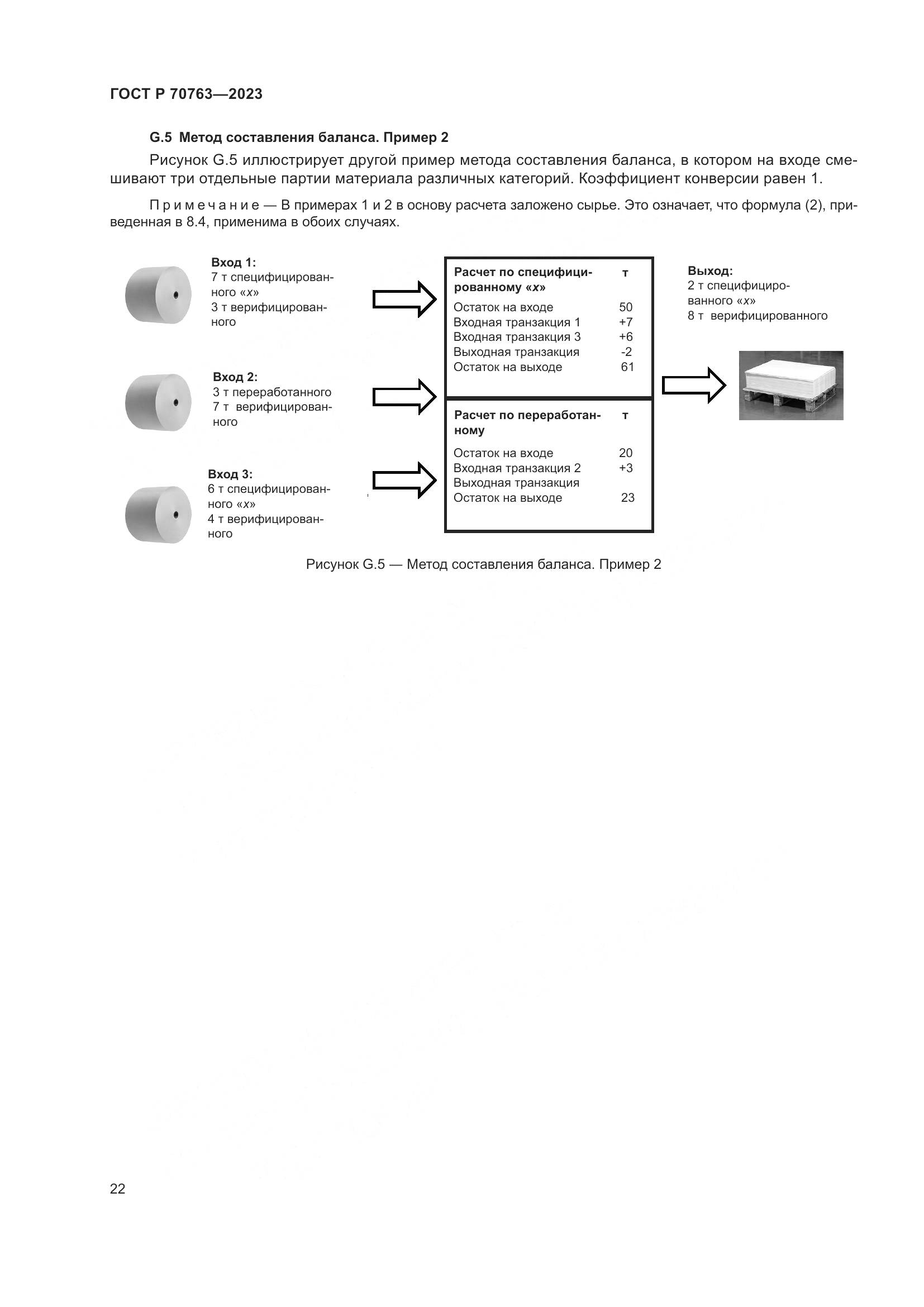 ГОСТ Р 70763—2023

G.5 Метод составления баланса. Пример 2

Рисунок G.5 иллюстрирует другой пример метода составления баланса, в котором на входе смешивают три отдельные партии материала различных категорий. Коэффициент конверсии равен 1.

Примечание — В примерах 1 и 2 в основу расчета заложено сырье. Это означает, что формула (2), приведенная в 8.4, применима в обоих случаях.

Вход 1:
7 т специфицированного «x»
3 т верифицированного

Вход 2:
3 т переработанного
7 т верифицированного

Вход 3:
6 т специфицированного «x»
4 т верифицированного

| Расчет по специфицированному «x» | т |
|---|---|
| Остаток на входе | 50 |
| Входная транзакция 1 | +7 |
| Входная транзакция 3 | +6 |
| Выходная транзакция | -2 |
| Остаток на выходе | 61 |

| Расчет по переработанному | т |
|---|---|
| Остаток на входе | 20 |
| Входная транзакция 2 | +3 |
| Выходная транзакция | |
| Остаток на выходе | 23 |

Выход:
2 т специфицированного «x»
8 т верифицированного

Рисунок G.5 — Метод составления баланса. Пример 2

22