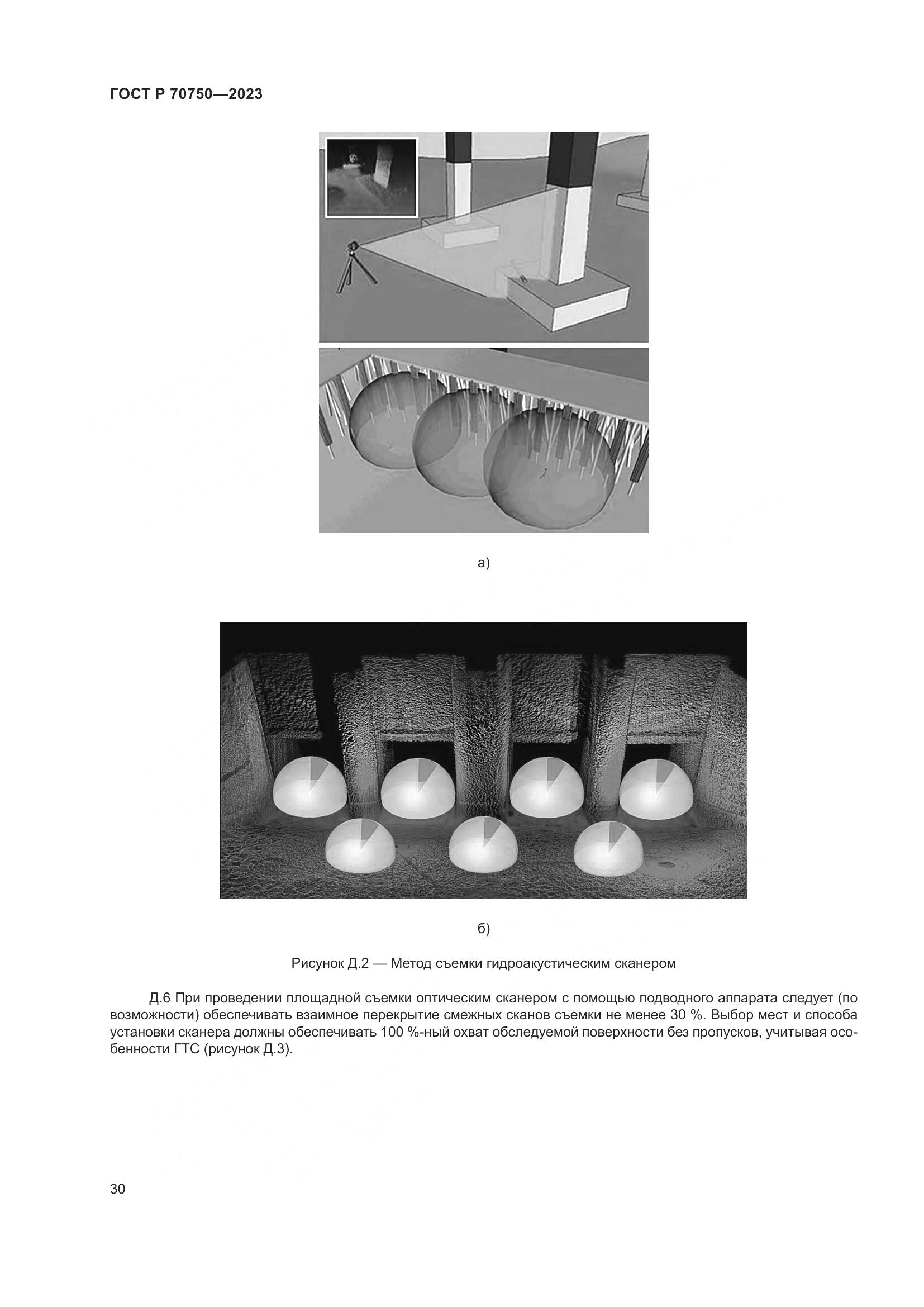 ГОСТ Р 70750—2023

а)

б)

Рисунок Д.2 — Метод съемки гидроакустическим сканером

Д.6 При проведении площадной съемки оптическим сканером с помощью подводного аппарата следует (по возможности) обеспечивать взаимное перекрытие смежных сканов съемки не менее 30 %. Выбор мест и способа установки сканера должны обеспечивать 100 %-ный охват обследуемой поверхности без пропусков, учитывая особенности ГТС (рисунок Д.3).

30