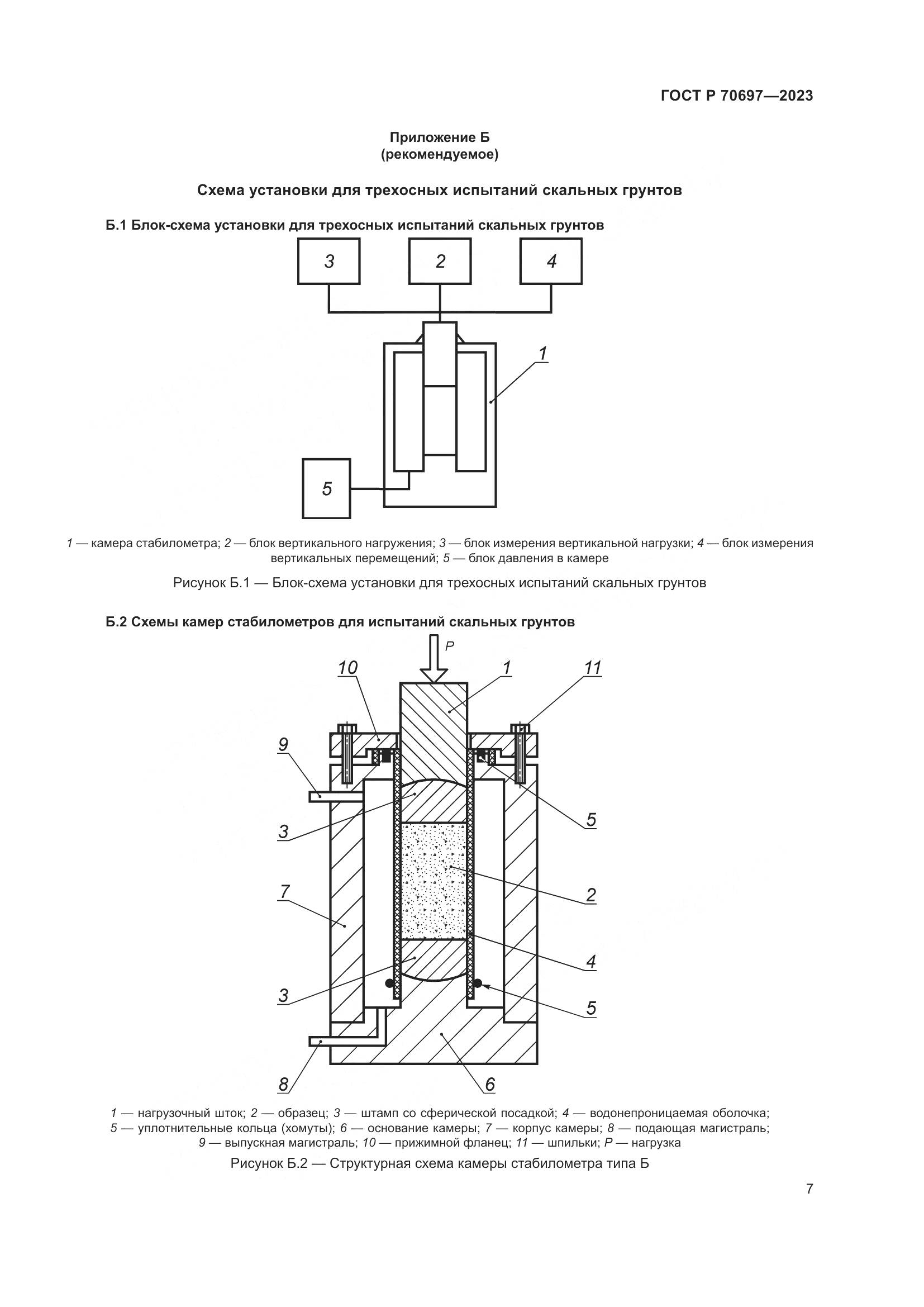 ГОСТ Р 70697—2023

Приложение Б
(рекомендуемое)

Схема установки для трехосных испытаний скальных грунтов

Б.1 Блок-схема установки для трехосных испытаний скальных грунтов

3
2
4
1
5

1 — камера стабилометра; 2 — блок вертикального нагружения; 3 — блок измерения вертикальной нагрузки; 4 — блок измерения вертикальных перемещений; 5 — блок давления в камере

Рисунок Б.1 — Блок-схема установки для трехосных испытаний скальных грунтов

Б.2 Схемы камер стабилометров для испытаний скальных грунтов

P
10
1
11
9
5
3
2
7
4
3
5
8
6

1 — нагрузочный шток; 2 — образец; 3 — штамп со сферической посадкой; 4 — водонепроницаемая оболочка; 5 — уплотнительные кольца (хомуты); 6 — основание камеры; 7 — корпус камеры; 8 — подающая магистраль; 9 — выпускная магистраль; 10 — прижимной фланец; 11 — шпильки; P — нагрузка

Рисунок Б.2 — Структурная схема камеры стабилометра типа Б

7