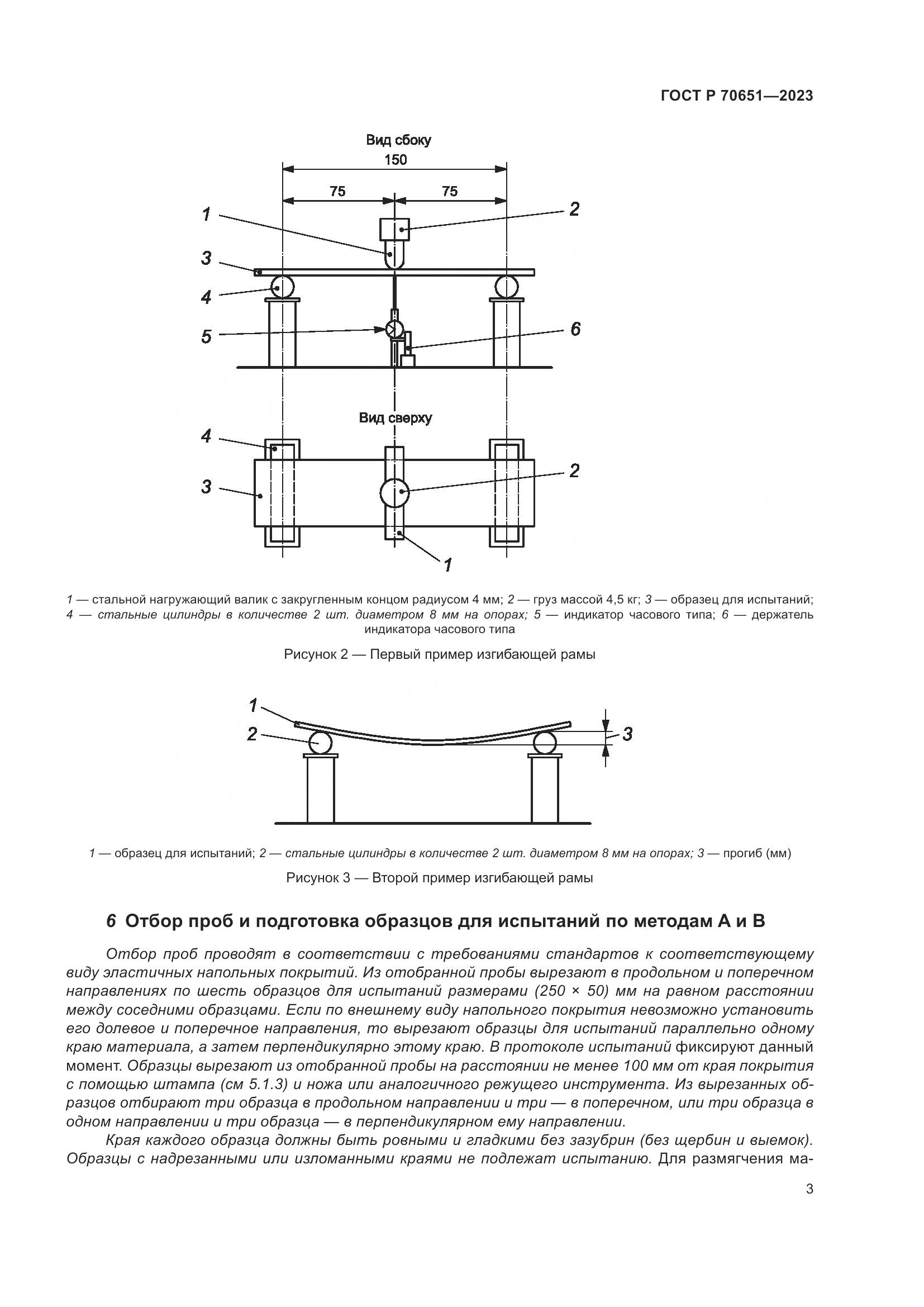 ГОСТ Р 70651—2023

Вид сбоку

150

75

75

1

2

3

4

5

6

Вид сверху

4

3

2

1

1 — стальной нагружающий валик с закругленным концом радиусом 4 мм; 2 — груз массой 4,5 кг; 3 — образец для испытаний; 4 — стальные цилиндры в количестве 2 шт. диаметром 8 мм на опорах; 5 — индикатор часового типа; 6 — держатель индикатора часового типа

Рисунок 2 — Первый пример изгибающей рамы

1

2

3

1 — образец для испытаний; 2 — стальные цилиндры в количестве 2 шт. диаметром 8 мм на опорах; 3 — прогиб (мм)

Рисунок 3 — Второй пример изгибающей рамы

6 Отбор проб и подготовка образцов для испытаний по методам А и В

Отбор проб проводят в соответствии с требованиями стандартов к соответствующему виду эластичных напольных покрытий. Из отобранной пробы вырезают в продольном и поперечном направлениях по шесть образцов для испытаний размерами (250 × 50) мм на равном расстоянии между соседними образцами. Если по внешнему виду напольного покрытия невозможно установить его долевое и поперечное направления, то вырезают образцы для испытаний параллельно одному краю материала, а затем перпендикулярно этому краю. В протоколе испытаний фиксируют данный момент. Образцы вырезают из отобранной пробы на расстоянии не менее 100 мм от края покрытия с помощью штампа (см 5.1.3) и ножа или аналогичного режущего инструмента. Из вырезанных образцов отбирают три образца в продольном направлении и три — в поперечном, или три образца в одном направлении и три образца — в перпендикулярном ему направлении.

Края каждого образца должны быть ровными и гладкими без зазубрин (без щербин и выемок). Образцы с надрезанными или изломанными краями не подлежат испытанию. Для размягчения ма-

3