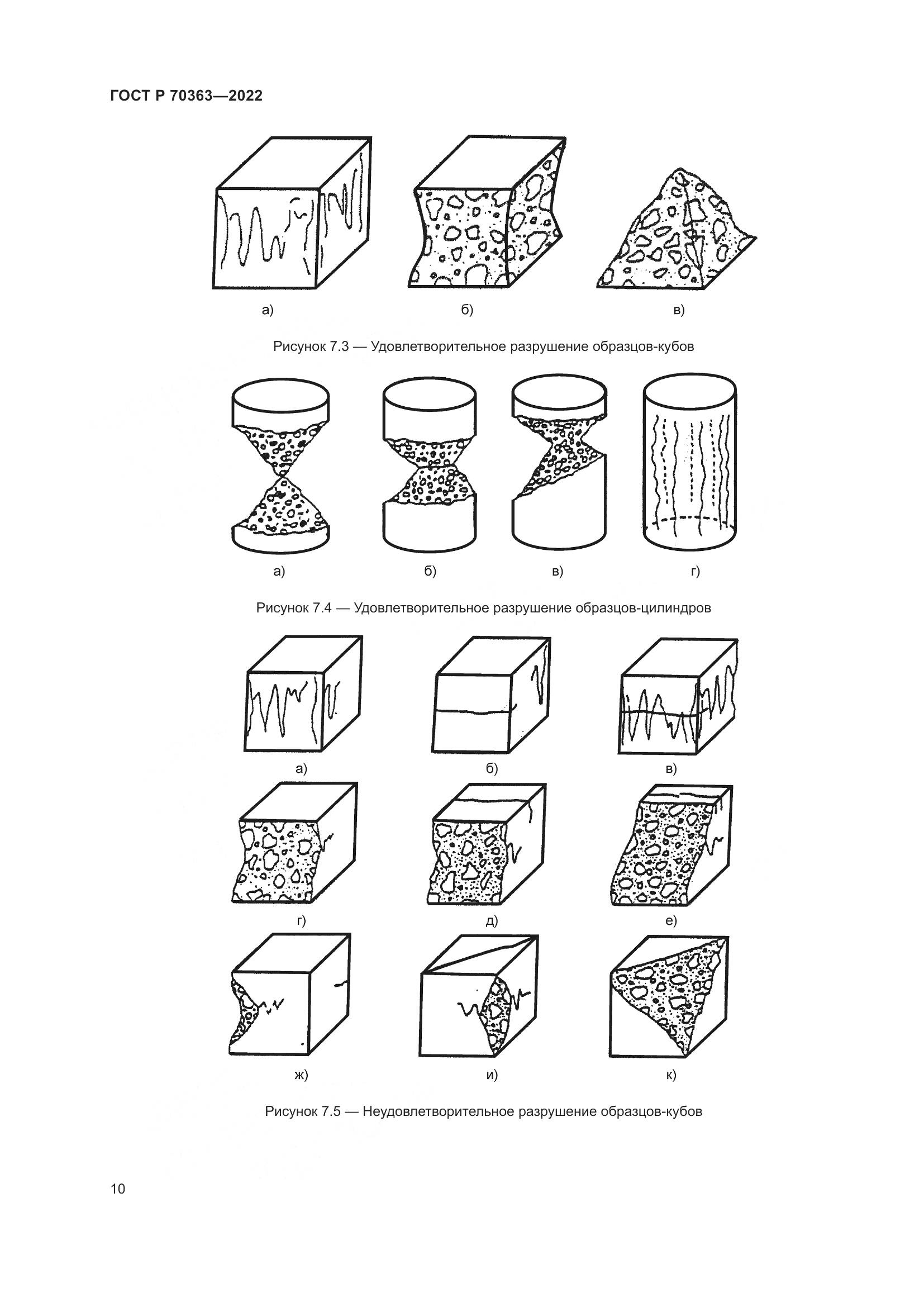 ГОСТ Р 70363—2022

а)

б)

в)

Рисунок 7.3 — Удовлетворительное разрушение образцов-кубов

а)

б)

в)

г)

Рисунок 7.4 — Удовлетворительное разрушение образцов-цилиндров

а)

б)

в)

г)

д)

е)

ж)

и)

к)

Рисунок 7.5 — Неудовлетворительное разрушение образцов-кубов

10