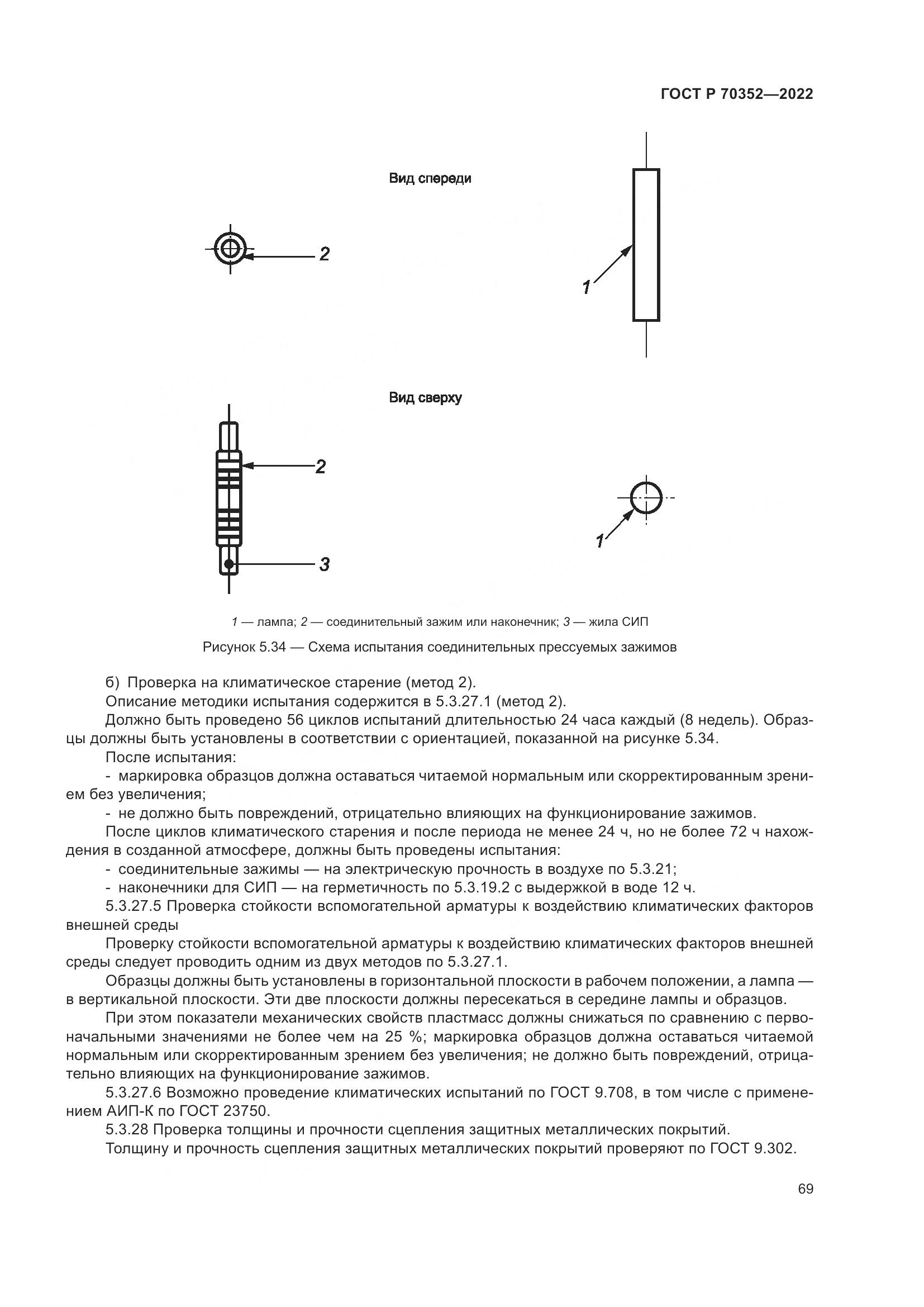 ГОСТ Р 70352—2022

Вид спереди

2

1

Вид сверху

2

3

1

1 — лампа; 2 — соединительный зажим или наконечник; 3 — жила СИП

Рисунок 5.34 — Схема испытания соединительных прессуемых зажимов

б) Проверка на климатическое старение (метод 2).

Описание методики испытания содержится в 5.3.27.1 (метод 2).

Должно быть проведено 56 циклов испытаний длительностью 24 часа каждый (8 недель). Образцы должны быть установлены в соответствии с ориентацией, показанной на рисунке 5.34.

После испытания:

- маркировка образцов должна оставаться читаемой нормальным или скорректированным зрением без увеличения;

- не должно быть повреждений, отрицательно влияющих на функционирование зажимов.

После циклов климатического старения и после периода не менее 24 ч, но не более 72 ч нахождения в созданной атмосфере, должны быть проведены испытания:

- соединительные зажимы — на электрическую прочность в воздухе по 5.3.21;

- наконечники для СИП — на герметичность по 5.3.19.2 с выдержкой в воде 12 ч.

5.3.27.5 Проверка стойкости вспомогательной арматуры к воздействию климатических факторов внешней среды

Проверку стойкости вспомогательной арматуры к воздействию климатических факторов внешней среды следует проводить одним из двух методов по 5.3.27.1.

Образцы должны быть установлены в горизонтальной плоскости в рабочем положении, а лампа — в вертикальной плоскости. Эти две плоскости должны пересекаться в середине лампы и образцов.

При этом показатели механических свойств пластмасс должны снижаться по сравнению с первоначальными значениями не более чем на 25 %; маркировка образцов должна оставаться читаемой нормальным или скорректированным зрением без увеличения; не должно быть повреждений, отрицательно влияющих на функционирование зажимов.

5.3.27.6 Возможно проведение климатических испытаний по ГОСТ 9.708, в том числе с применением АИП-К по ГОСТ 23750.

5.3.28 Проверка толщины и прочности сцепления защитных металлических покрытий.

Толщину и прочность сцепления защитных металлических покрытий проверяют по ГОСТ 9.302.

69