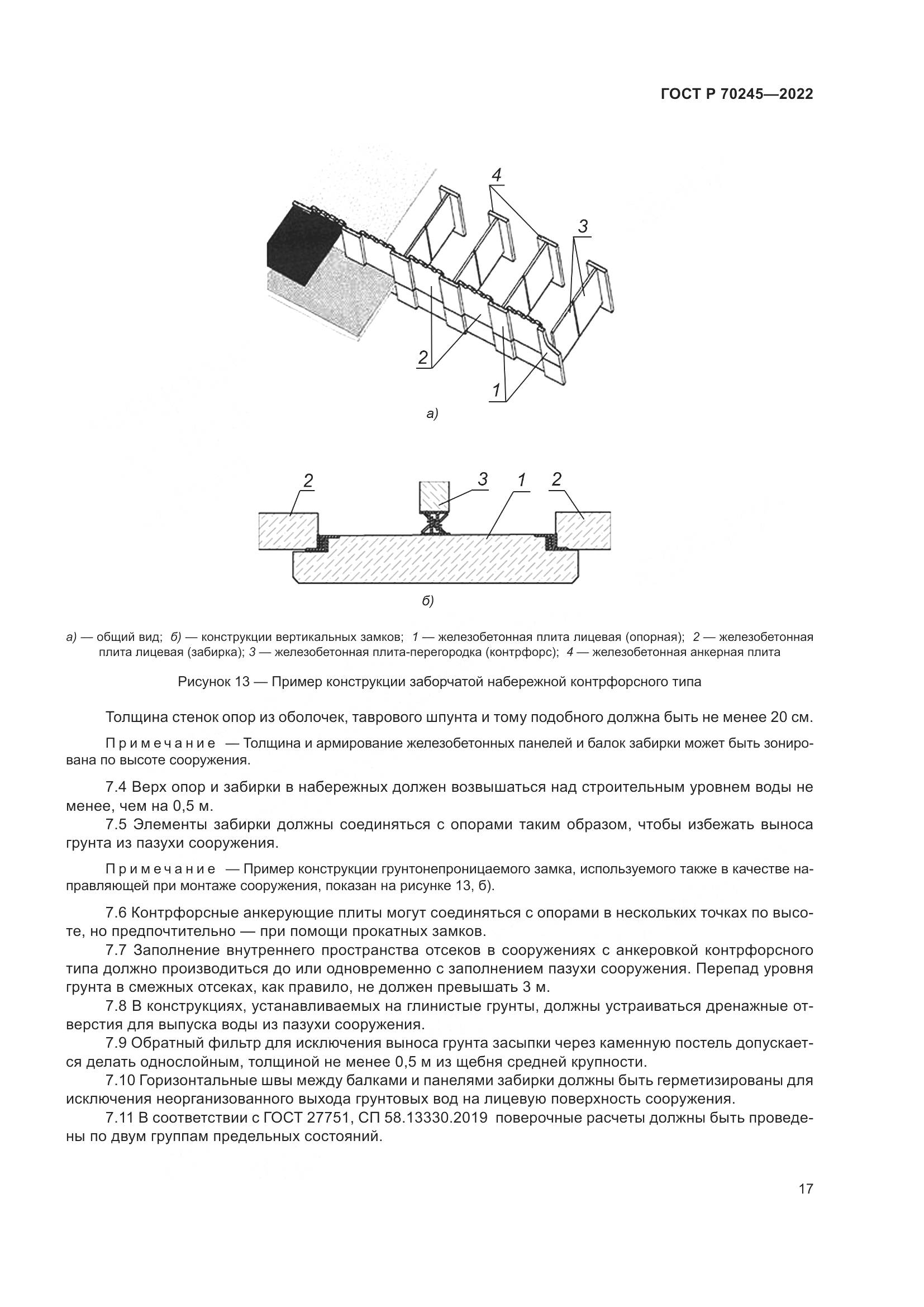 ГОСТ Р 70245—2022

4

3

2

1

а)

2

3

1

2

б)

а) — общий вид; б) — конструкции вертикальных замков; 1 — железобетонная плита лицевая (опорная); 2 — железобетонная плита лицевая (забирка); 3 — железобетонная плита-перегородка (контрфорс); 4 — железобетонная анкерная плита

Рисунок 13 — Пример конструкции заборчатой набережной контрфорсного типа

Толщина стенок опор из оболочек, таврового шпунта и тому подобного должна быть не менее 20 см.

Примечание — Толщина и армирование железобетонных панелей и балок забирки может быть зонирована по высоте сооружения.

7.4 Верх опор и забирки в набережных должен возвышаться над строительным уровнем воды не менее, чем на 0,5 м.

7.5 Элементы забирки должны соединяться с опорами таким образом, чтобы избежать выноса грунта из пазухи сооружения.

Примечание — Пример конструкции грунтонепроницаемого замка, используемого также в качестве направляющей при монтаже сооружения, показан на рисунке 13, б).

7.6 Контрфорсные анкерующие плиты могут соединяться с опорами в нескольких точках по высоте, но предпочтительно — при помощи прокатных замков.

7.7 Заполнение внутреннего пространства отсеков в сооружениях с анкеровкой контрфорсного типа должно производиться до или одновременно с заполнением пазухи сооружения. Перепад уровня грунта в смежных отсеках, как правило, не должен превышать 3 м.

7.8 В конструкциях, устанавливаемых на глинистые грунты, должны устраиваться дренажные отверстия для выпуска воды из пазухи сооружения.

7.9 Обратный фильтр для исключения выноса грунта засыпки через каменную постель допускается делать однослойным, толщиной не менее 0,5 м из щебня средней крупности.

7.10 Горизонтальные швы между балками и панелями забирки должны быть герметизированы для исключения неорганизованного выхода грунтовых вод на лицевую поверхность сооружения.

7.11 В соответствии с ГОСТ 27751, СП 58.13330.2019 поверочные расчеты должны быть проведены по двум группам предельных состояний.

17