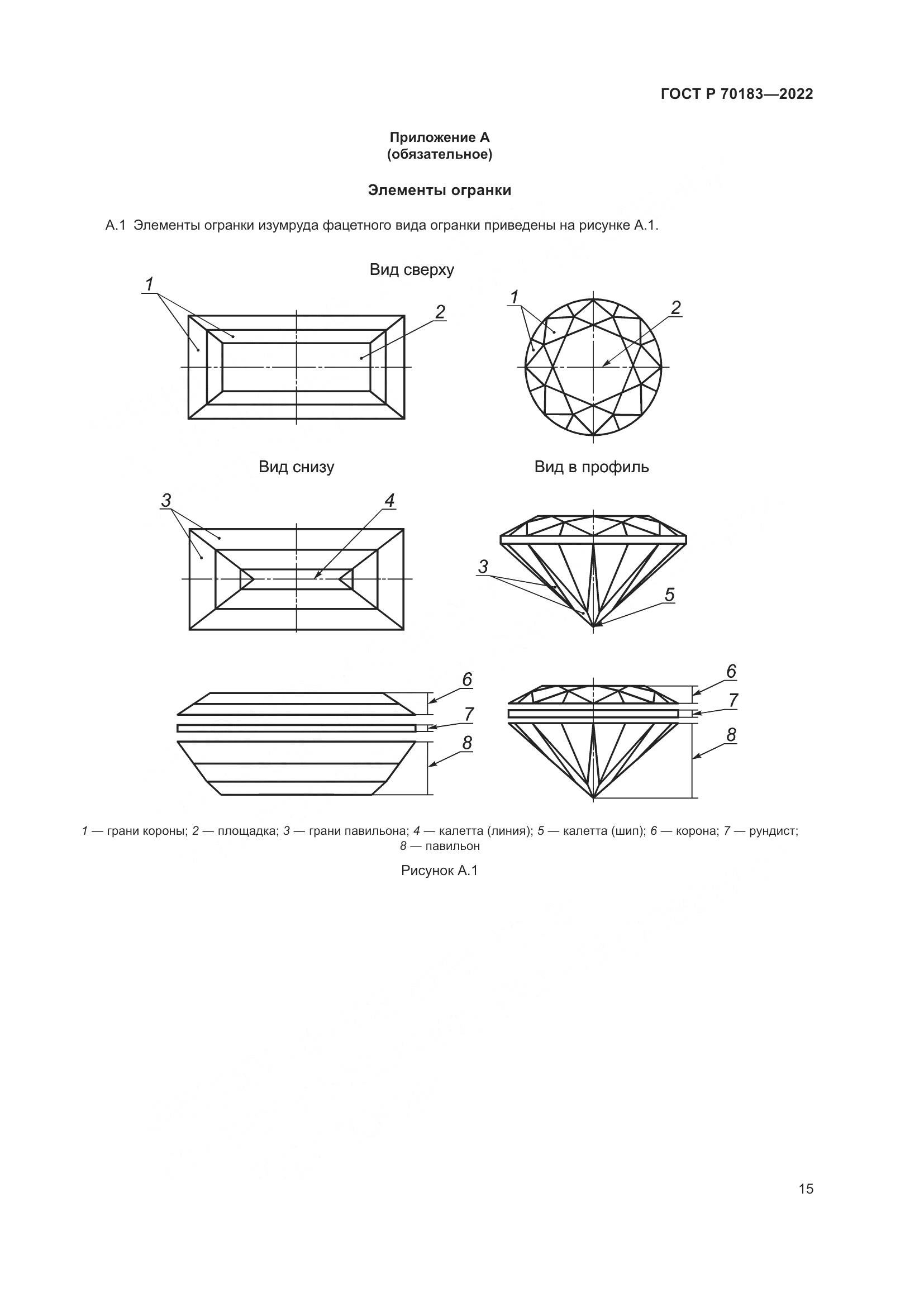 ГОСТ Р 70183—2022

Приложение А
(обязательное)

Элементы огранки

А.1 Элементы огранки изумруда фацетного вида огранки приведены на рисунке А.1.

Вид сверху

1

2

1

2

Вид снизу

Вид в профиль

3

4

3

5

6

7

8

6

7

8

1 — грани короны; 2 — площадка; 3 — грани павильона; 4 — калетта (линия); 5 — калетта (шип); 6 — корона; 7 — рундист; 8 — павильон

Рисунок А.1

15