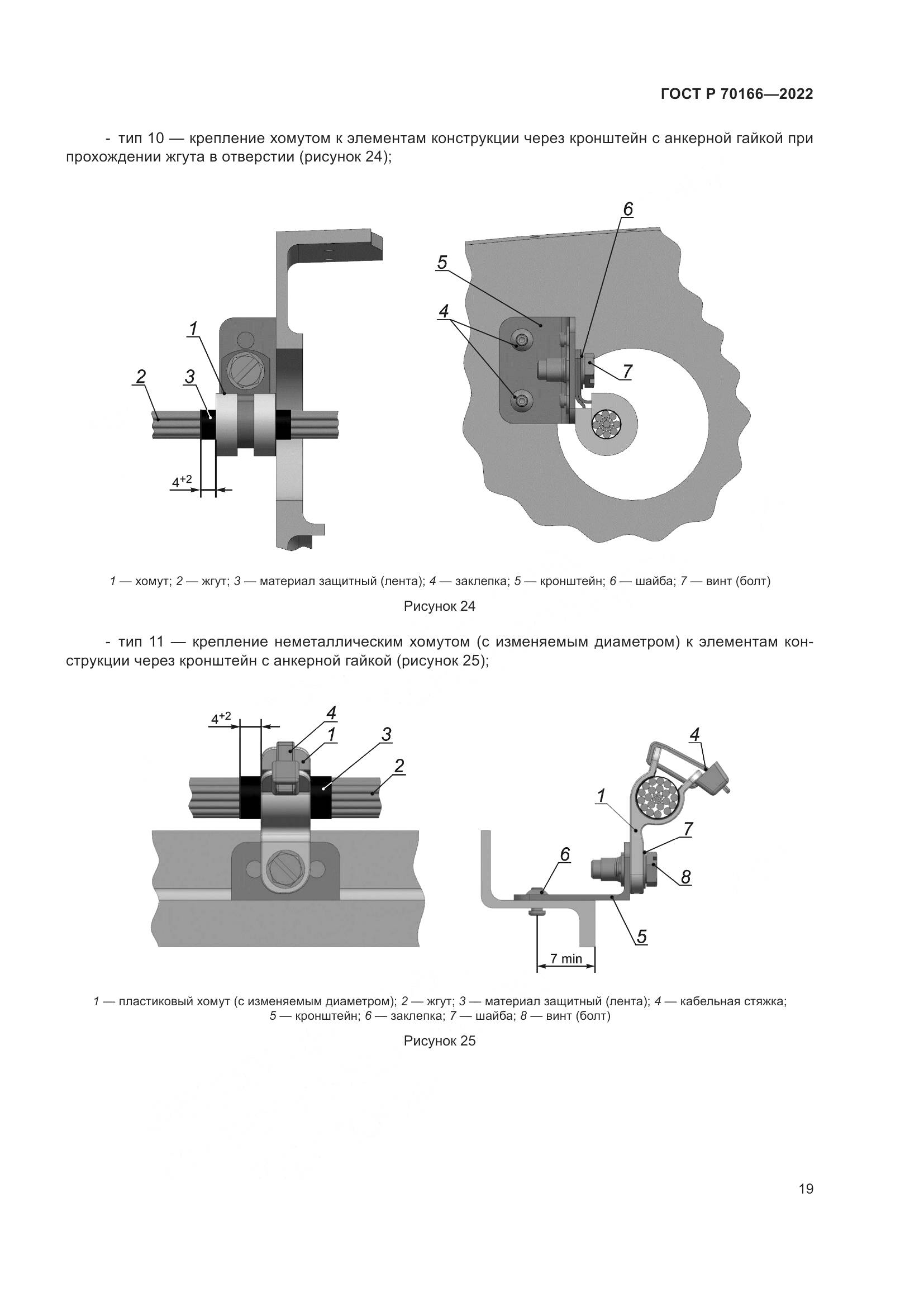 ГОСТ Р 70166—2022

- тип 10 — крепление хомутом к элементам конструкции через кронштейн с анкерной гайкой при прохождении жгута в отверстии (рисунок 24);

1
2
3
$4^{+2}$
6
5
4
7

1 — хомут; 2 — жгут; 3 — материал защитный (лента); 4 — заклепка; 5 — кронштейн; 6 — шайба; 7 — винт (болт)

Рисунок 24

- тип 11 — крепление неметаллическим хомутом (с изменяемым диаметром) к элементам конструкции через кронштейн с анкерной гайкой (рисунок 25);

$4^{+2}$
4
1
3
2
4
1
7
6
8
5
7 min

1 — пластиковый хомут (с изменяемым диаметром); 2 — жгут; 3 — материал защитный (лента); 4 — кабельная стяжка; 5 — кронштейн; 6 — заклепка; 7 — шайба; 8 — винт (болт)

Рисунок 25

19