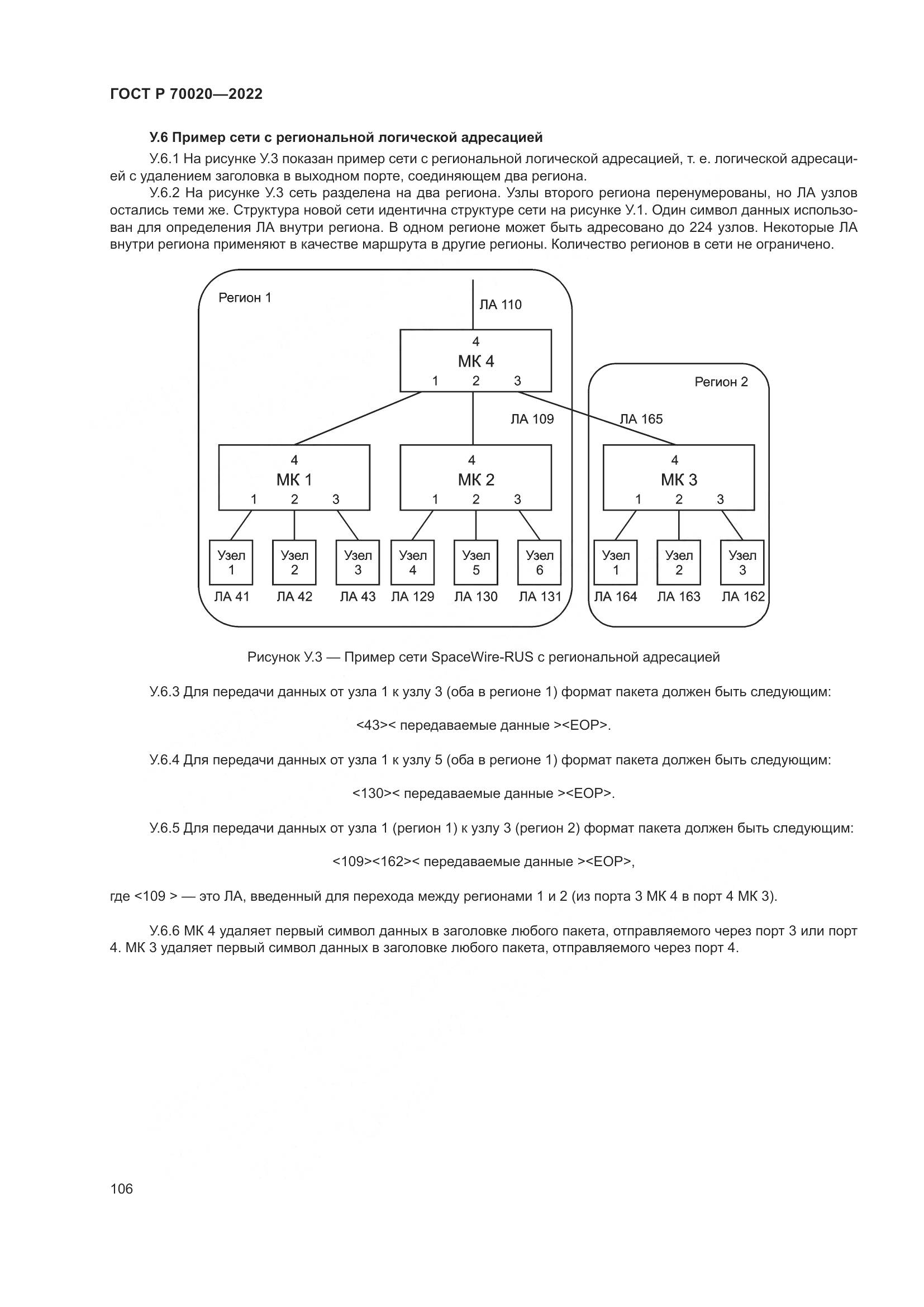 ГОСТ Р 70020—2022

У.6 Пример сети с региональной логической адресацией

У.6.1 На рисунке У.3 показан пример сети с региональной логической адресацией, т. е. логической адресацией с удалением заголовка в выходном порте, соединяющем два региона.

У.6.2 На рисунке У.3 сеть разделена на два региона. Узлы второго региона перенумерованы, но ЛА узлов остались теми же. Структура новой сети идентична структуре сети на рисунке У.1. Один символ данных использован для определения ЛА внутри региона. В одном регионе может быть адресовано до 224 узлов. Некоторые ЛА внутри региона применяют в качестве маршрута в другие регионы. Количество регионов в сети не ограничено.

Регион 1
ЛА 110
4
МК 4
1 2 3
Регион 2
ЛА 109
ЛА 165
4
МК 1
1 2 3
4
МК 2
1 2 3
4
МК 3
1 2 3
Узел 1
Узел 2
Узел 3
Узел 4
Узел 5
Узел 6
Узел 1
Узел 2
Узел 3
ЛА 41
ЛА 42
ЛА 43
ЛА 129
ЛА 130
ЛА 131
ЛА 164
ЛА 163
ЛА 162

Рисунок У.3 — Пример сети SpaceWire-RUS с региональной адресацией

У.6.3 Для передачи данных от узла 1 к узлу 3 (оба в регионе 1) формат пакета должен быть следующим:

<43>< передаваемые данные ><EOP>.

У.6.4 Для передачи данных от узла 1 к узлу 5 (оба в регионе 1) формат пакета должен быть следующим:

<130>< передаваемые данные ><EOP>.

У.6.5 Для передачи данных от узла 1 (регион 1) к узлу 3 (регион 2) формат пакета должен быть следующим:

<109><162>< передаваемые данные ><EOP>,

где <109 > — это ЛА, введенный для перехода между регионами 1 и 2 (из порта 3 МК 4 в порт 4 МК 3).

У.6.6 МК 4 удаляет первый символ данных в заголовке любого пакета, отправляемого через порт 3 или порт 4. МК 3 удаляет первый символ данных в заголовке любого пакета, отправляемого через порт 4.

106