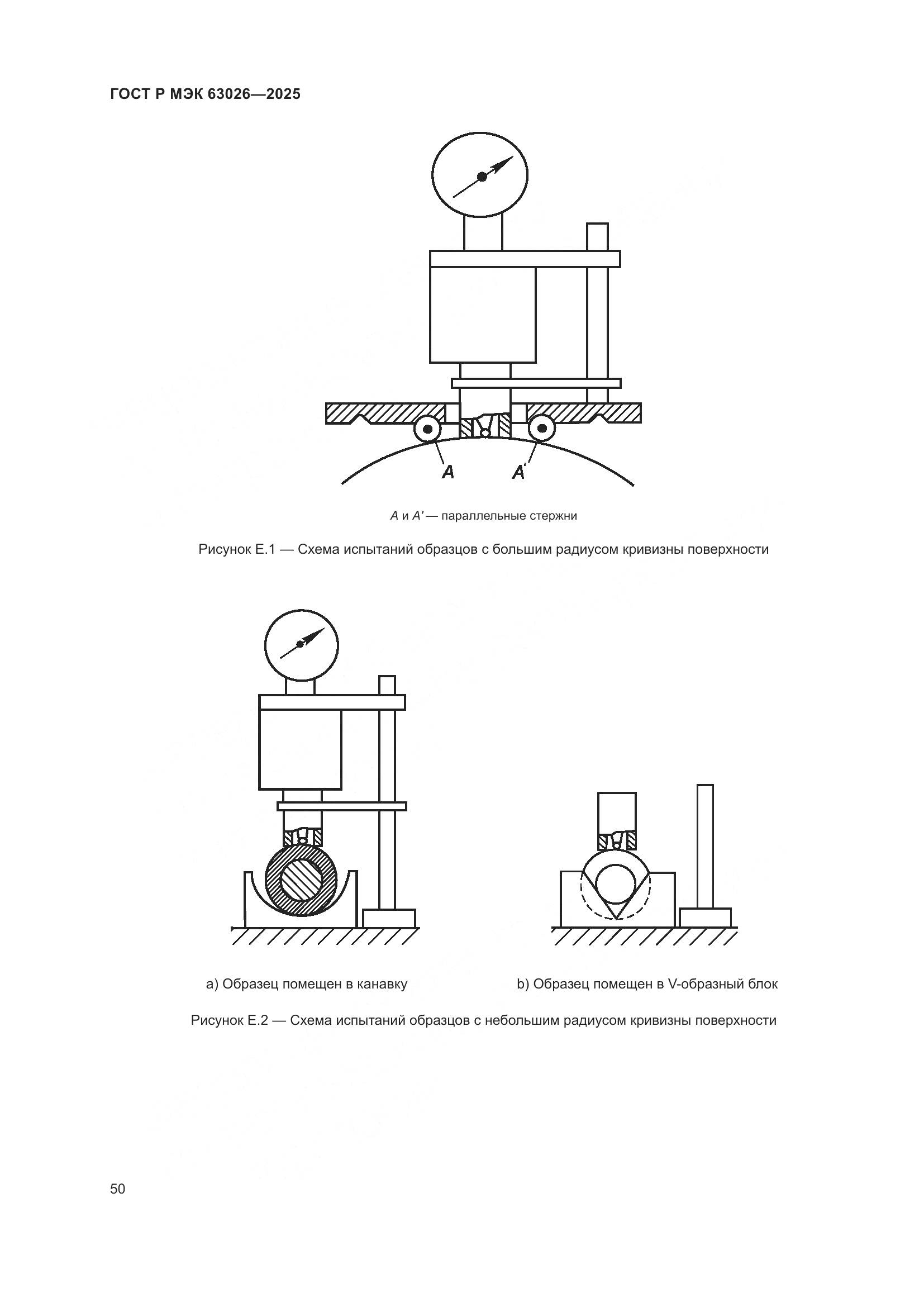 ГОСТ Р МЭК 63026—2025

A

A'

A и A' — параллельные стержни

Рисунок E.1 — Схема испытаний образцов с большим радиусом кривизны поверхности

a) Образец помещен в канавку

b) Образец помещен в V-образный блок

Рисунок E.2 — Схема испытаний образцов с небольшим радиусом кривизны поверхности

50