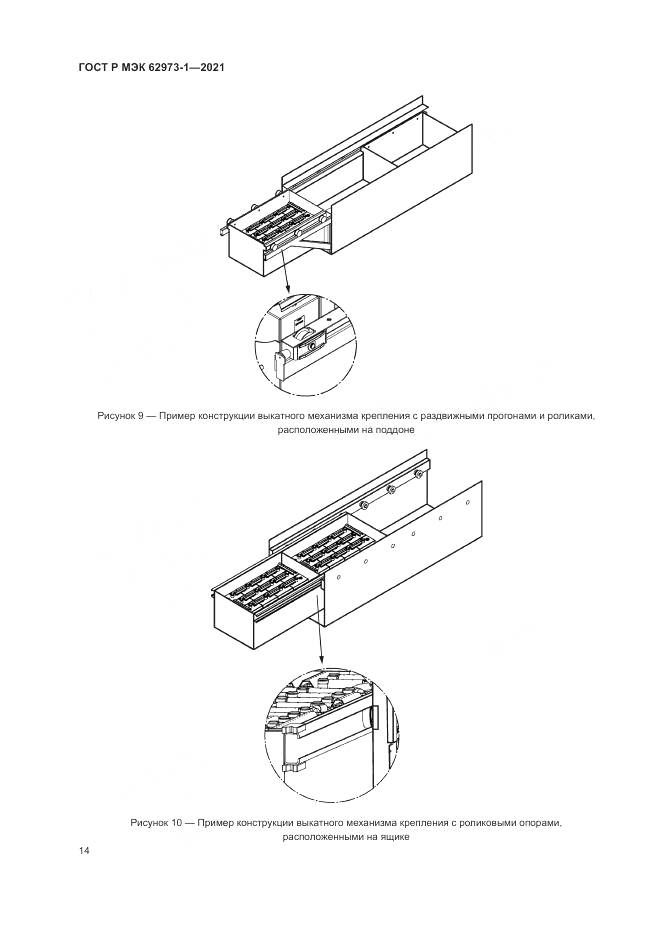 ГОСТ Р МЭК 62973-1—2021

Рисунок 9 — Пример конструкции выкатного механизма крепления с раздвижными прогонами и роликами, расположенными на поддоне

Рисунок 10 — Пример конструкции выкатного механизма крепления с роликовыми опорами, расположенными на ящике

14