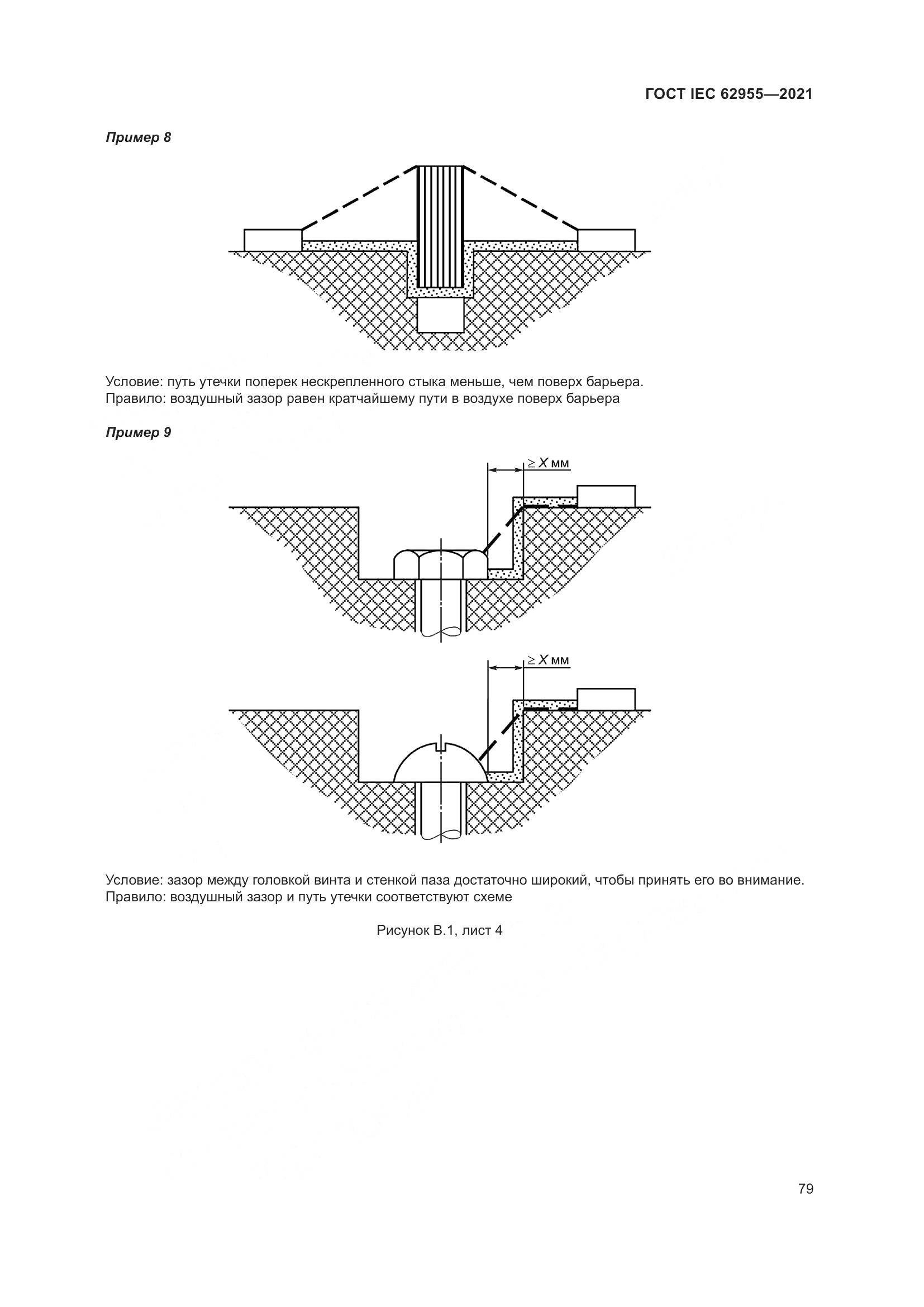 ГОСТ IEC 62955—2021

Пример 8

Условие: путь утечки поперек нескрепленного стыка меньше, чем поверх барьера.
Правило: воздушный зазор равен кратчайшему пути в воздухе поверх барьера

Пример 9

$\geq X$ мм

$\geq X$ мм

Условие: зазор между головкой винта и стенкой паза достаточно широкий, чтобы принять его во внимание.
Правило: воздушный зазор и путь утечки соответствуют схеме

Рисунок В.1, лист 4

79