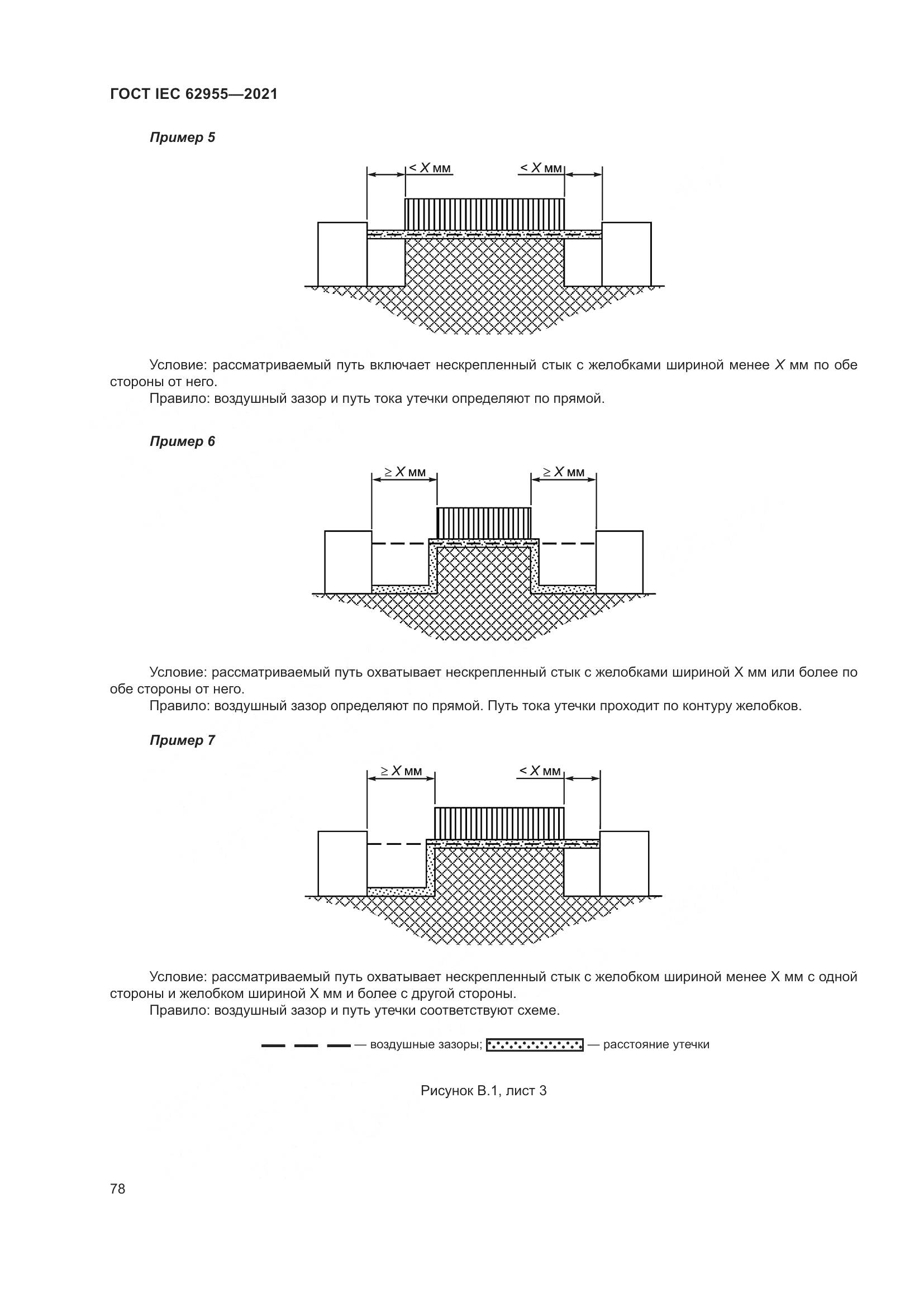 ГОСТ IEC 62955—2021

Пример 5

$< X$ мм

$< X$ мм

Условие: рассматриваемый путь включает нескрепленный стык с желобками шириной менее $X$ мм по обе стороны от него.

Правило: воздушный зазор и путь тока утечки определяют по прямой.

Пример 6

$\geq X$ мм

$\geq X$ мм

Условие: рассматриваемый путь охватывает нескрепленный стык с желобками шириной X мм или более по обе стороны от него.

Правило: воздушный зазор определяют по прямой. Путь тока утечки проходит по контуру желобков.

Пример 7

$\geq X$ мм

$< X$ мм

Условие: рассматриваемый путь охватывает нескрепленный стык с желобком шириной менее X мм с одной стороны и желобком шириной X мм и более с другой стороны.

Правило: воздушный зазор и путь утечки соответствуют схеме.

— воздушные зазоры; — расстояние утечки

Рисунок В.1, лист 3

78