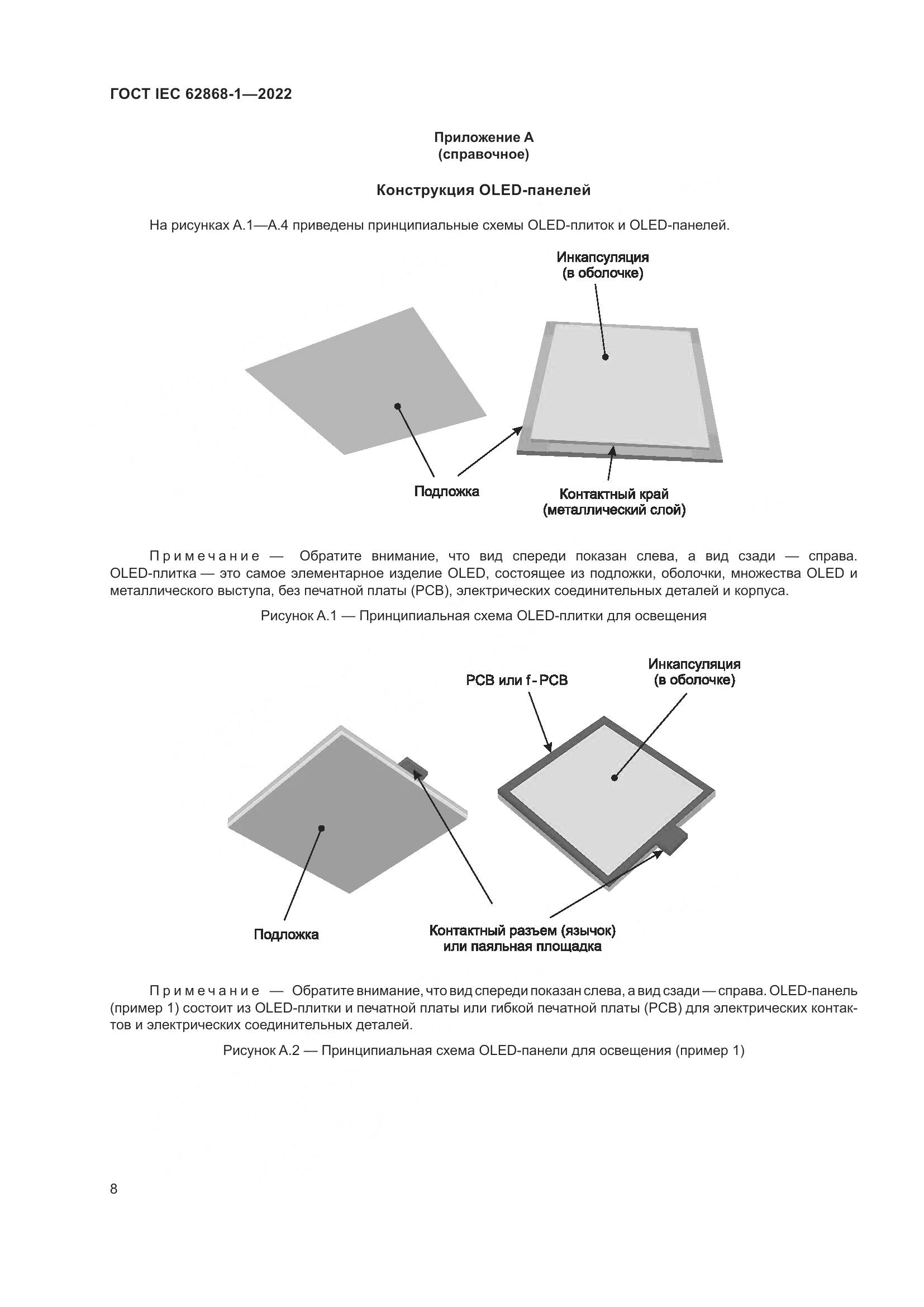 ГОСТ IEC 62868-1—2022

Приложение А
(справочное)

Конструкция OLED-панелей

На рисунках А.1—А.4 приведены принципиальные схемы OLED-плиток и OLED-панелей.

Инкапсуляция
(в оболочке)

Подложка

Контактный край
(металлический слой)

Примечание — Обратите внимание, что вид спереди показан слева, а вид сзади — справа. OLED-плитка — это самое элементарное изделие OLED, состоящее из подложки, оболочки, множества OLED и металлического выступа, без печатной платы (PCB), электрических соединительных деталей и корпуса.

Рисунок А.1 — Принципиальная схема OLED-плитки для освещения

PCB или f-PCB

Инкапсуляция
(в оболочке)

Подложка

Контактный разъем (язычок)
или паяльная площадка

Примечание — Обратите внимание, что вид спереди показан слева, а вид сзади — справа. OLED-панель (пример 1) состоит из OLED-плитки и печатной платы или гибкой печатной платы (PCB) для электрических контактов и электрических соединительных деталей.

Рисунок А.2 — Принципиальная схема OLED-панели для освещения (пример 1)

8