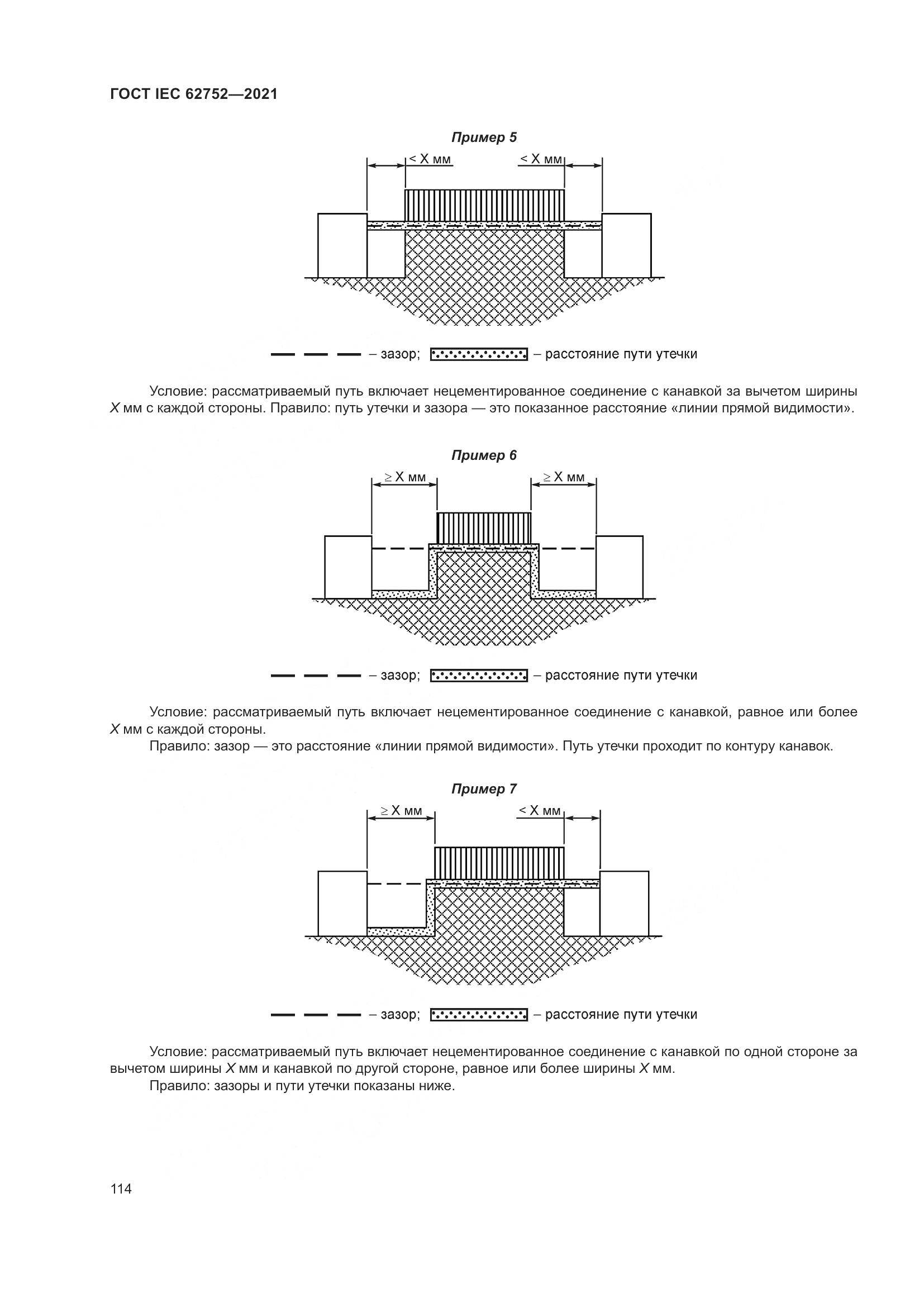 ГОСТ IEC 62752—2021

Пример 5

< X мм

< X мм

– зазор; – расстояние пути утечки

Условие: рассматриваемый путь включает нецементированное соединение с канавкой за вычетом ширины X мм с каждой стороны. Правило: путь утечки и зазора — это показанное расстояние «линии прямой видимости».

Пример 6

≥ X мм

≥ X мм

– зазор; – расстояние пути утечки

Условие: рассматриваемый путь включает нецементированное соединение с канавкой, равное или более X мм с каждой стороны.

Правило: зазор — это расстояние «линии прямой видимости». Путь утечки проходит по контуру канавок.

Пример 7

≥ X мм

< X мм

– зазор; – расстояние пути утечки

Условие: рассматриваемый путь включает нецементированное соединение с канавкой по одной стороне за вычетом ширины X мм и канавкой по другой стороне, равное или более ширины X мм.

Правило: зазоры и пути утечки показаны ниже.

114