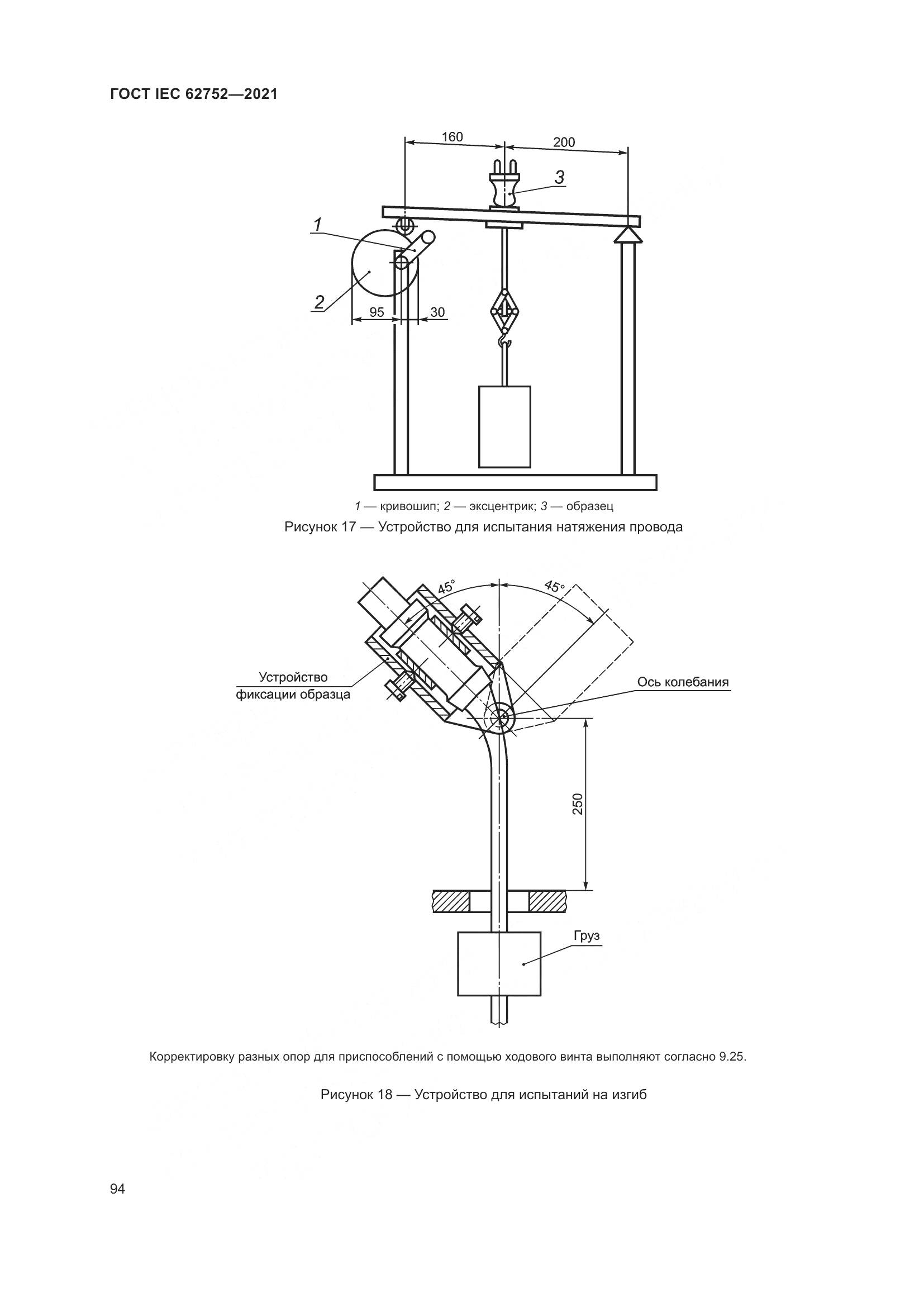 ГОСТ IEC 62752—2021

160
200
3
1
2
95
30

1 — кривошип; 2 — эксцентрик; 3 — образец

Рисунок 17 — Устройство для испытания натяжения провода

45°
45°
Устройство фиксации образца
Ось колебания
250
Груз

Корректировку разных опор для приспособлений с помощью ходового винта выполняют согласно 9.25.

Рисунок 18 — Устройство для испытаний на изгиб

94