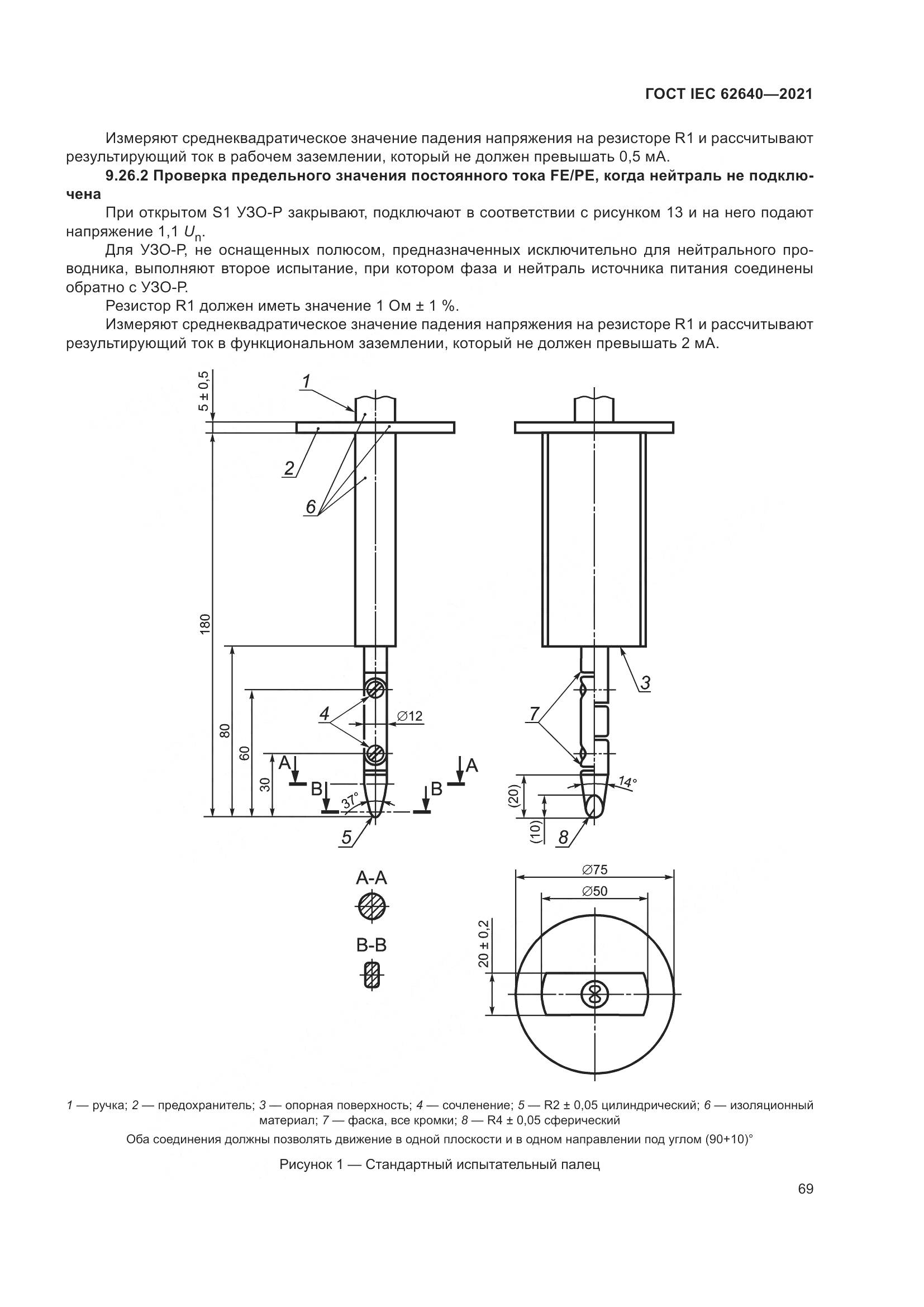 ГОСТ IEC 62640—2021

Измеряют среднеквадратическое значение падения напряжения на резисторе R1 и рассчитывают результирующий ток в рабочем заземлении, который не должен превышать 0,5 мА.

9.26.2 Проверка предельного значения постоянного тока FE/PE, когда нейтраль не подключена

При открытом S1 УЗО-Р закрывают, подключают в соответствии с рисунком 13 и на него подают напряжение 1,1 $U_n$.

Для УЗО-Р, не оснащенных полюсом, предназначенных исключительно для нейтрального проводника, выполняют второе испытание, при котором фаза и нейтраль источника питания соединены обратно с УЗО-Р.

Резистор R1 должен иметь значение 1 Ом ± 1 %.

Измеряют среднеквадратическое значение падения напряжения на резисторе R1 и рассчитывают результирующий ток в функциональном заземлении, который не должен превышать 2 мА.

5 ± 0,5
1
2
6
180
80
60
30
4
∅12
A
A
B
B
37°
5
3
7
14°
(20)
(10)
8
A-A
B-B
∅75
∅50
20 ± 0,2

1 — ручка; 2 — предохранитель; 3 — опорная поверхность; 4 — сочленение; 5 — R2 ± 0,05 цилиндрический; 6 — изоляционный материал; 7 — фаска, все кромки; 8 — R4 ± 0,05 сферический

Оба соединения должны позволять движение в одной плоскости и в одном направлении под углом (90+10)°

Рисунок 1 — Стандартный испытательный палец

69