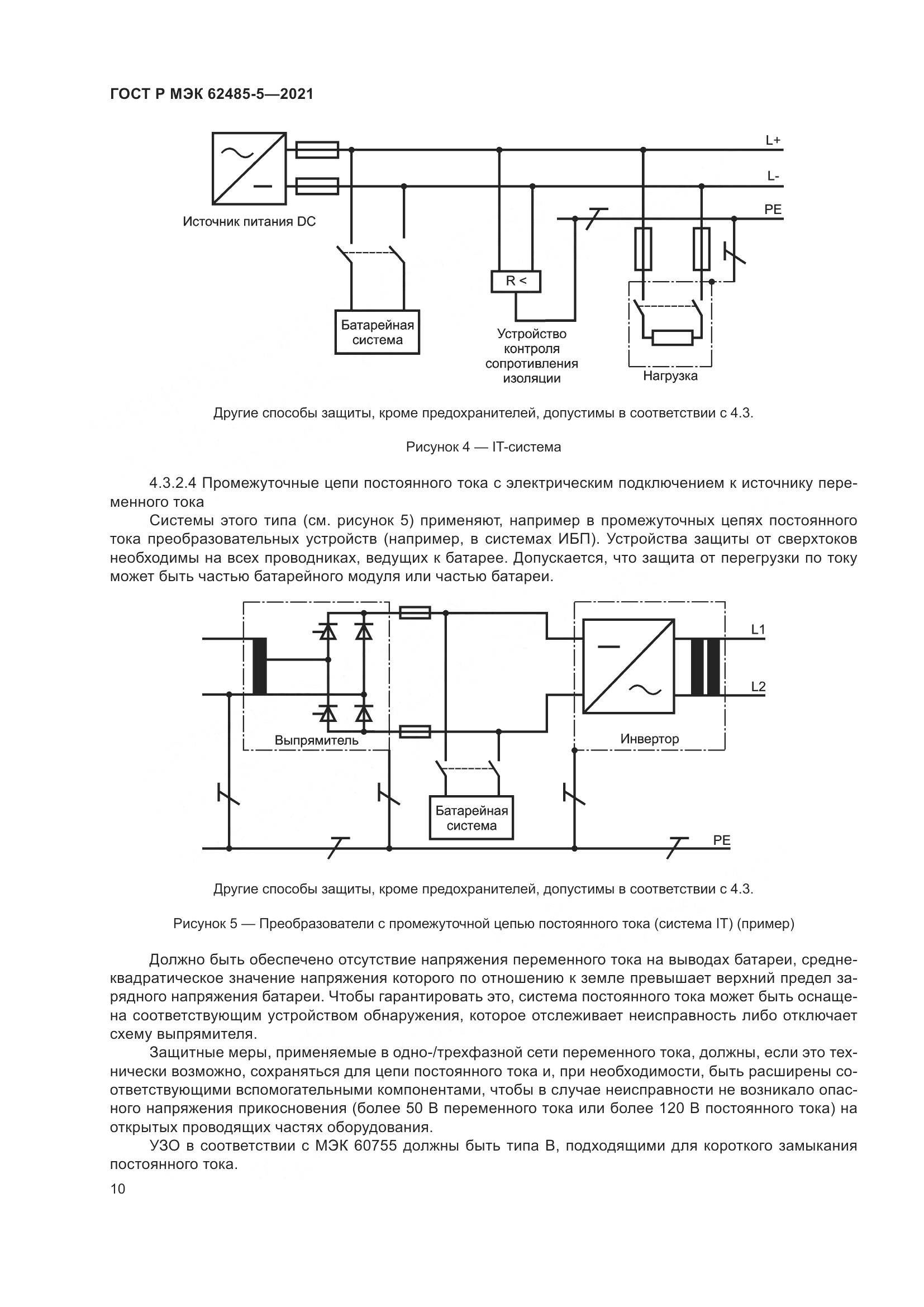 ГОСТ Р МЭК 62485-5—2021

L+
L-
PE
Источник питания DC
R <
Батарейная система
Устройство контроля сопротивления изоляции
Нагрузка

Другие способы защиты, кроме предохранителей, допустимы в соответствии с 4.3.

Рисунок 4 — IT-система

4.3.2.4 Промежуточные цепи постоянного тока с электрическим подключением к источнику переменного тока

Системы этого типа (см. рисунок 5) применяют, например в промежуточных цепях постоянного тока преобразовательных устройств (например, в системах ИБП). Устройства защиты от сверхтоков необходимы на всех проводниках, ведущих к батарее. Допускается, что защита от перегрузки по току может быть частью батарейного модуля или частью батареи.

L1
L2
Выпрямитель
Инвертор
Батарейная система
PE

Другие способы защиты, кроме предохранителей, допустимы в соответствии с 4.3.

Рисунок 5 — Преобразователи с промежуточной цепью постоянного тока (система IT) (пример)

Должно быть обеспечено отсутствие напряжения переменного тока на выводах батареи, среднеквадратическое значение напряжения которого по отношению к земле превышает верхний предел зарядного напряжения батареи. Чтобы гарантировать это, система постоянного тока может быть оснащена соответствующим устройством обнаружения, которое отслеживает неисправность либо отключает схему выпрямителя.

Защитные меры, применяемые в одно-/трехфазной сети переменного тока, должны, если это технически возможно, сохраняться для цепи постоянного тока и, при необходимости, быть расширены соответствующими вспомогательными компонентами, чтобы в случае неисправности не возникало опасного напряжения прикосновения (более 50 В переменного тока или более 120 В постоянного тока) на открытых проводящих частях оборудования.

УЗО в соответствии с МЭК 60755 должны быть типа В, подходящими для короткого замыкания постоянного тока.

10