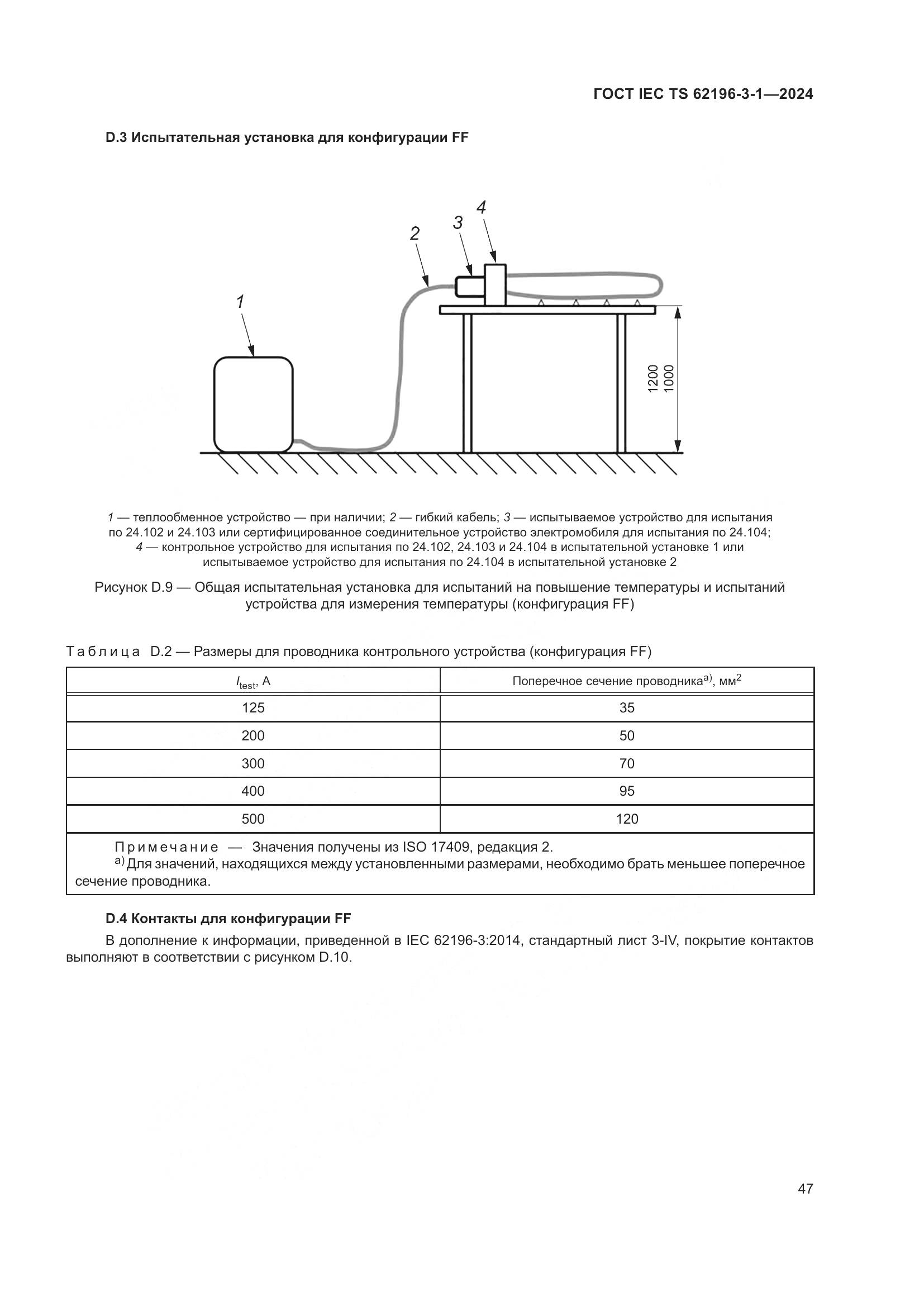 ГОСТ IEC TS 62196-3-1—2024

D.3 Испытательная установка для конфигурации FF

4
3
2
1

1200
1000

1 — теплообменное устройство — при наличии; 2 — гибкий кабель; 3 — испытываемое устройство для испытания по 24.102 и 24.103 или сертифицированное соединительное устройство электромобиля для испытания по 24.104; 4 — контрольное устройство для испытания по 24.102, 24.103 и 24.104 в испытательной установке 1 или испытываемое устройство для испытания по 24.104 в испытательной установке 2

Рисунок D.9 — Общая испытательная установка для испытаний на повышение температуры и испытаний устройства для измерения температуры (конфигурация FF)

Таблица D.2 — Размеры для проводника контрольного устройства (конфигурация FF)

| $I_{test}$, А | Поперечное сечение проводника$^{a)}$, мм$^2$ |
|---|---|
| 125 | 35 |
| 200 | 50 |
| 300 | 70 |
| 400 | 95 |
| 500 | 120 |

Примечание — Значения получены из ISO 17409, редакция 2.
$^{a)}$ Для значений, находящихся между установленными размерами, необходимо брать меньшее поперечное сечение проводника.

D.4 Контакты для конфигурации FF

В дополнение к информации, приведенной в IEC 62196-3:2014, стандартный лист 3-IV, покрытие контактов выполняют в соответствии с рисунком D.10.

47