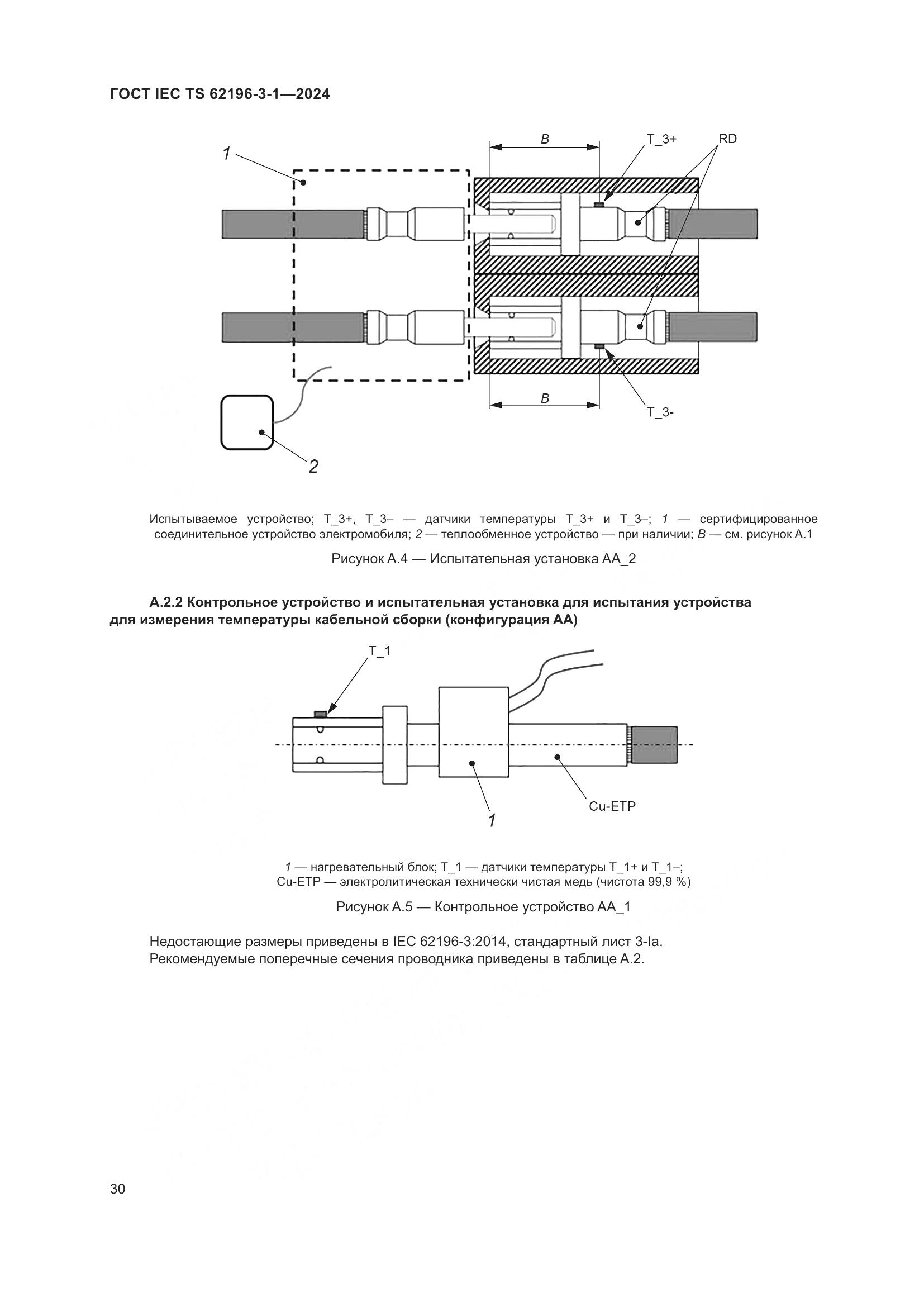 ГОСТ IEC TS 62196-3-1—2024

1

B

T_3+

RD

B

T_3-

2

Испытываемое устройство; T_3+, T_3– — датчики температуры T_3+ и T_3–; 1 — сертифицированное соединительное устройство электромобиля; 2 — теплообменное устройство — при наличии; B — см. рисунок A.1

Рисунок A.4 — Испытательная установка AA_2

A.2.2 Контрольное устройство и испытательная установка для испытания устройства для измерения температуры кабельной сборки (конфигурация AA)

T_1

1

Cu-ETP

1 — нагревательный блок; T_1 — датчики температуры T_1+ и T_1–; Cu-ETP — электролитическая технически чистая медь (чистота 99,9 %)

Рисунок A.5 — Контрольное устройство AA_1

Недостающие размеры приведены в IEC 62196-3:2014, стандартный лист 3-Ia. Рекомендуемые поперечные сечения проводника приведены в таблице A.2.

30